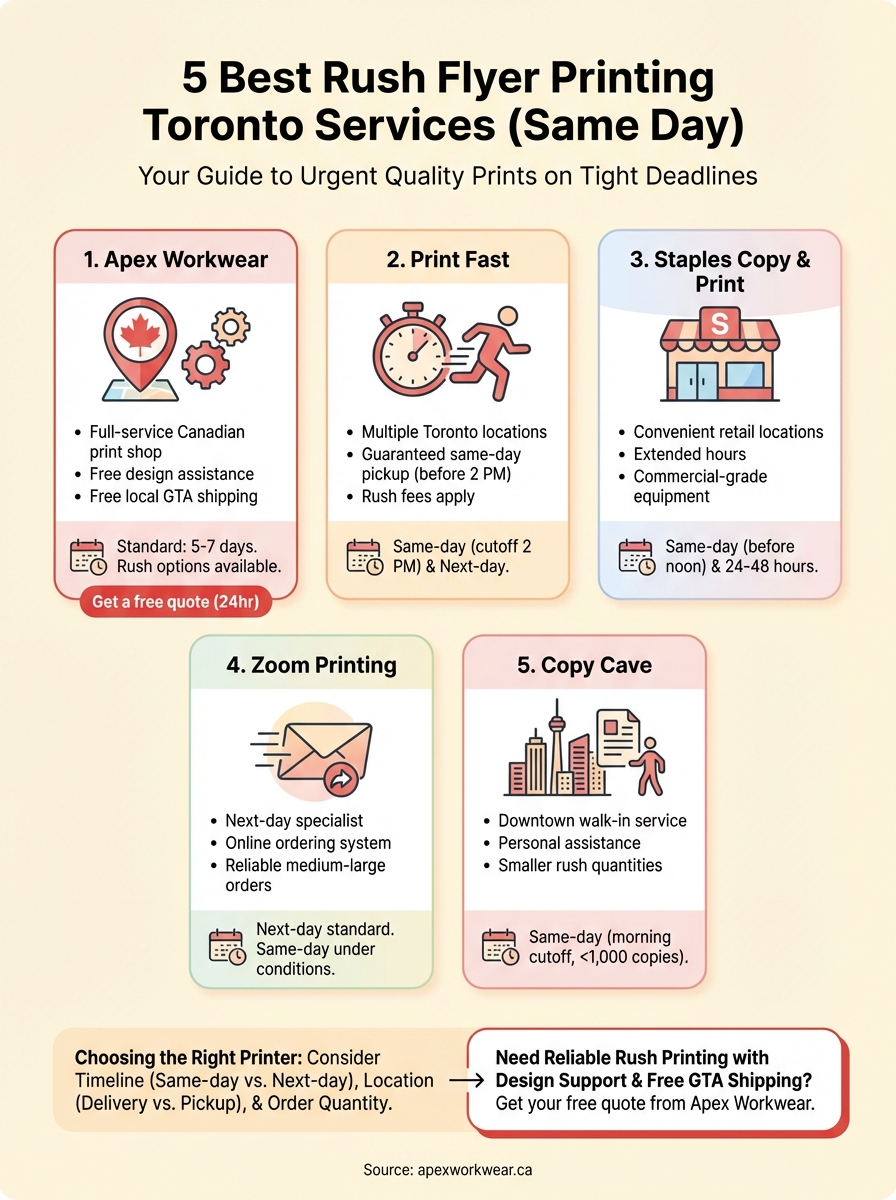 5 Best Rush Flyer Printing Toronto Services (Same Day)

Your Guide to Urgent Quality Prints on Tight Deadlines

1. Apex Workwear

- Full-service Canadian print shop
- Free design assistance
- Free local GTA shipping

Standard: 5-7 days. Rush options available.

Get a free quote (24hr)

2. Print Fast

- Multiple Toronto locations
- Guaranteed same-day pickup (before 2 PM)
- Rush fees apply

Same-day (cutoff 2 PM) & Next-day.

3. Staples Copy & Print

S

- Convenient retail locations
- Extended hours
- Commercial-grade equipment

Same-day (before noon) & 24-48 hours.

4. Zoom Printing

- Next-day specialist
- Online ordering system
- Reliable medium-large orders

Next-day standard. Same-day under conditions.

5. Copy Cave

- Downtown walk-in service
- Personal assistance
- Smaller rush quantities

Same-day (morning cutoff, <1,000 copies).

Choosing the Right Printer: Consider Timeline (Same-day vs. Next-day), Location (Delivery vs. Pickup), & Order Quantity.

Need Reliable Rush Printing with Design Support & Free GTA Shipping? Get your free quote from Apex Workwear.

Source: apexworkwear.ca