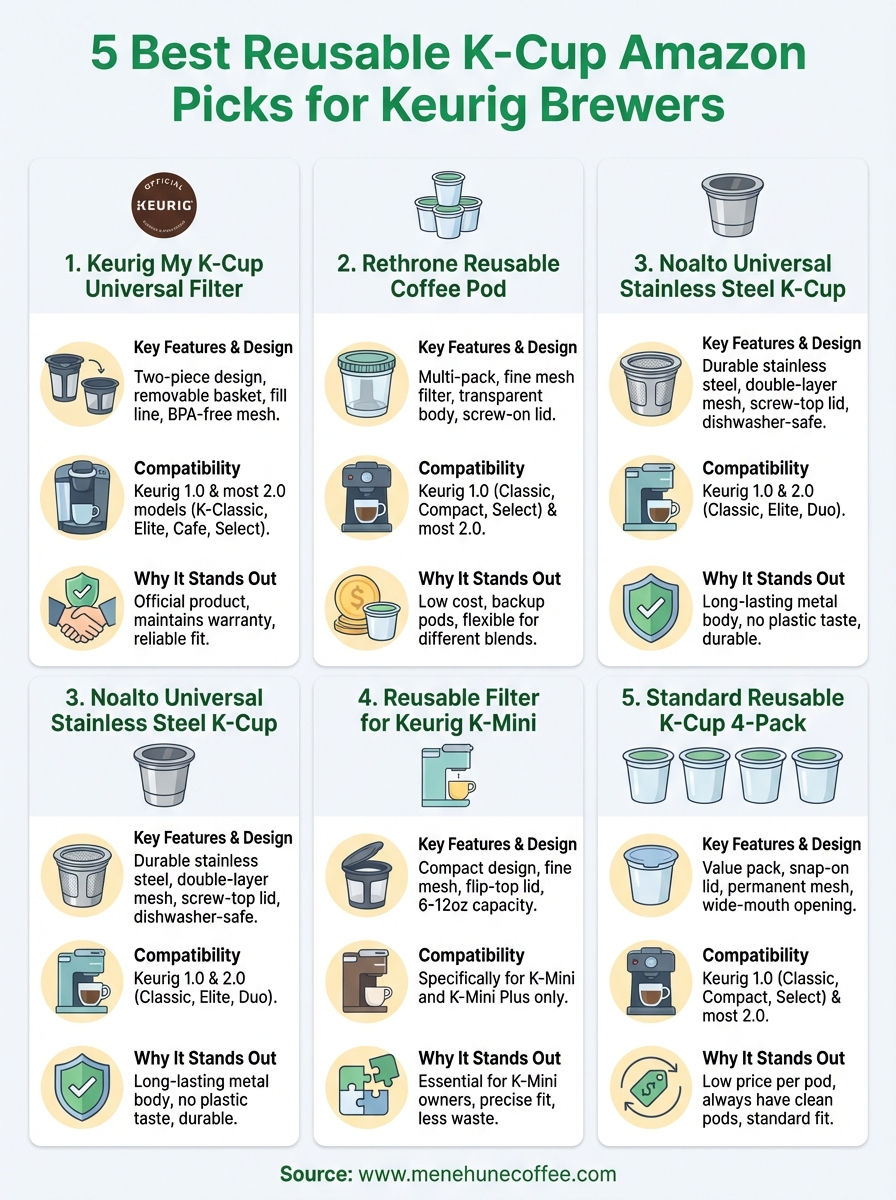 5 Best Reusable K-Cup Amazon Picks for Keurig Brewers

OFFICIAL
KEURIG

1. Keurig My K-Cup Universal Filter

Key Features & Design
Two-piece design, removable basket, fill line, BPA-free mesh.

Compatibility
Keurig 1.0 & most 2.0 models (K-Classic, Elite, Cafe, Select).

Why It Stands Out
Official product, maintains warranty, reliable fit.

2. Rethrone Reusable Coffee Pod

Key Features & Design
Multi-pack, fine mesh filter, transparent body, screw-on lid.

Compatibility
Keurig 1.0 (Classic, Compact, Select) & most 2.0.

Why It Stands Out
Low cost, backup pods, flexible for different blends.

3. Noalto Universal Stainless Steel K-Cup

Key Features & Design
Durable stainless steel, double-layer mesh, screw-top lid, dishwasher-safe.

Compatibility
Keurig 1.0 & 2.0 (Classic, Elite, Duo).

Why It Stands Out
Long-lasting metal body, no plastic taste, durable.

3. Noalto Universal Stainless Steel K-Cup

Key Features & Design
Durable stainless steel, double-layer mesh, screw-top lid, dishwasher-safe.

Compatibility
Keurig 1.0 & 2.0 (Classic, Elite, Duo).

Why It Stands Out
Long-lasting metal body, no plastic taste, durable.

4. Reusable Filter for Keurig K-Mini

Key Features & Design
Compact design, fine mesh, flip-top lid, 6-12oz capacity.

Compatibility
Specifically for K-Mini and K-Mini Plus only.

Why It Stands Out
Essential for K-Mini owners, precise fit, less waste.

5. Standard Reusable K-Cup 4-Pack

Key Features & Design
Value pack, snap-on lid, permanent mesh, wide-mouth opening.

Compatibility
Keurig 1.0 (Classic, Compact, Select) & most 2.0.

Why It Stands Out
Low price per pod, always have clean pods, standard fit.

Source: www.menehunecoffee.com