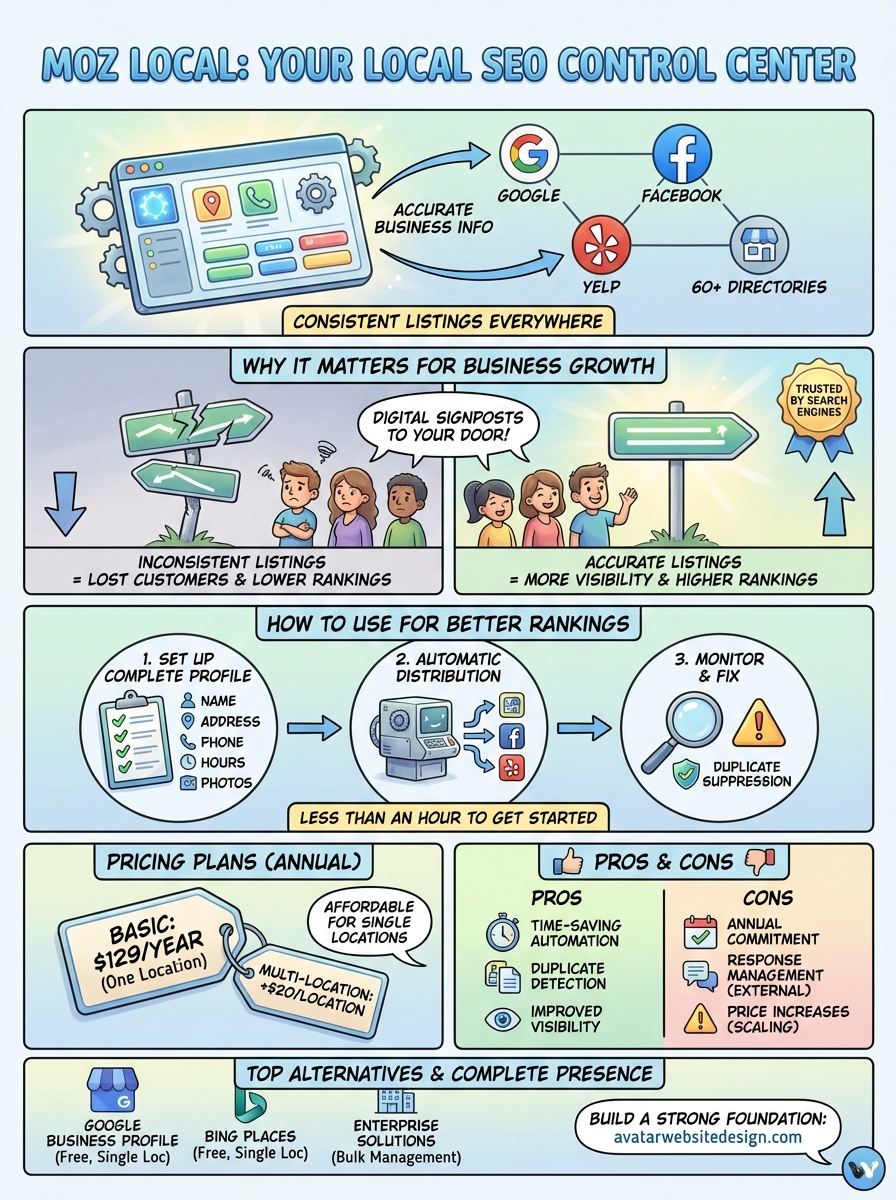 MOZ LOCAL: YOUR LOCAL SEO CONTROL CENTER

ACCURATE BUSINESS INFO

GOOGLE
FACEBOOK
YELP
60+ DIRECTORIES

CONSISTENT LISTINGS EVERYWHERE

WHY IT MATTERS FOR BUSINESS GROWTH

DIGITAL SIGNPOSTS TO YOUR DOOR!

TRUSTED BY SEARCH ENGINES

INCONSISTENT LISTINGS = LOST CUSTOMERS & LOWER RANKINGS

ACCURATE LISTINGS = MORE VISIBILITY & HIGHER RANKINGS

HOW TO USE FOR BETTER RANKINGS

1. SET UP COMPLETE PROFILE
NAME
ADDRESS
PHONE
HOURS
PHOTOS

2. AUTOMATIC DISTRIBUTION

3. MONITOR & FIX
DUPLICATE SUPPRESSION

LESS THAN AN HOUR TO GET STARTED

PRICING PLANS (ANNUAL)

BASIC: $129/YEAR (One Location)

MULTI-LOCATION: +$20/LOCATION

AFFORDABLE FOR SINGLE LOCATIONS

PROS & CONS

PROS
TIME-SAVING AUTOMATION
DUPLICATE DETECTION
IMPROVED VISIBILITY

CONS
ANNUAL COMMITMENT
RESPONSE MANAGEMENT (EXTERNAL)
PRICE INCREASES (SCALING)

TOP ALTERNATIVES & COMPLETE PRESENCE

GOOGLE BUSINESS PROFILE (Free, Single Loc)
BING PLACES (Free, Single Loc)
ENTERPRISE SOLUTIONS (Bulk Management)

BUILD A STRONG FOUNDATION: avatarwebsitedesign.com