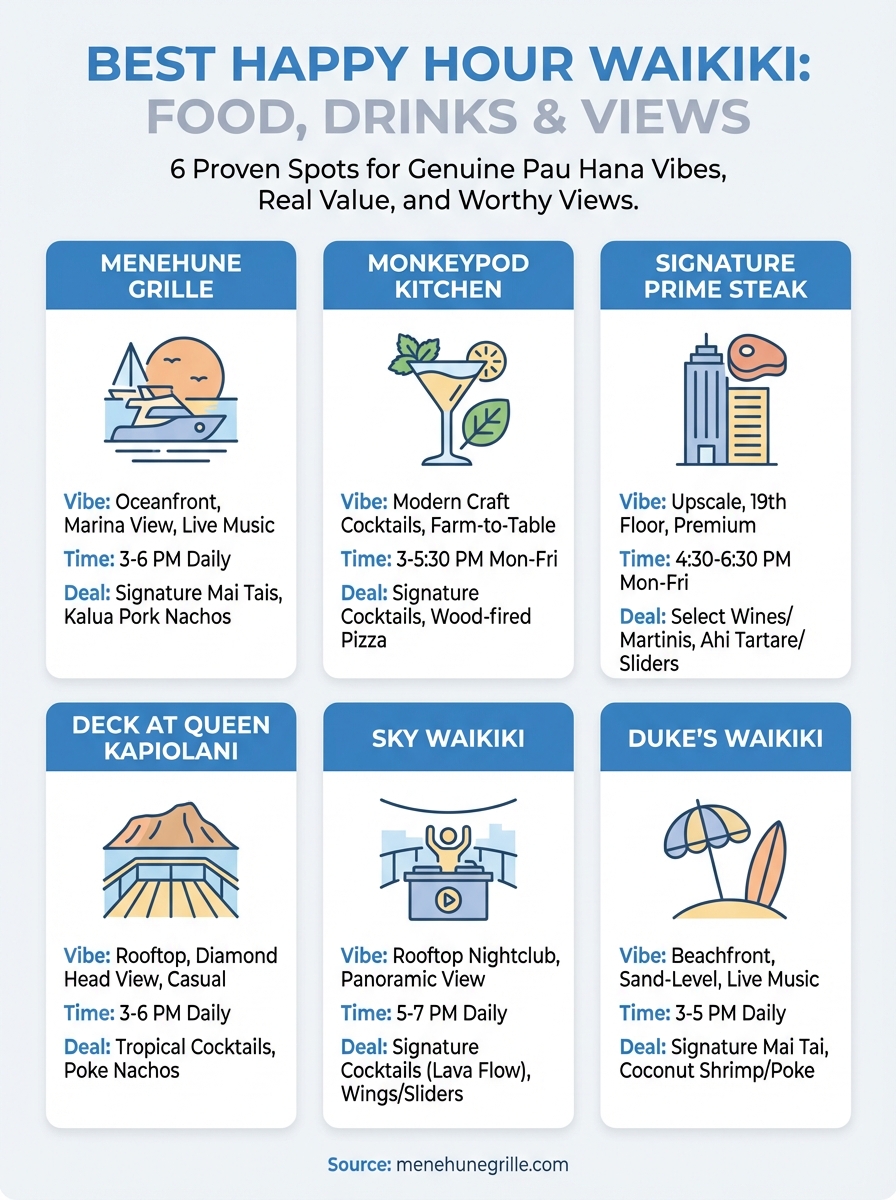 BEST HAPPY HOUR WAIKIKI: FOOD, DRINKS & VIEWS

6 Proven Spots for Genuine Pau Hana Vibes, Real Value, and Worthy Views.

MENEHUNE GRILLE

Vibe: Oceanfront, Marina View, Live Music

Time: 3-6 PM Daily

Deal: Signature Mai Tais, Kalua Pork Nachos

MONKEYPOD KITCHEN

Vibe: Modern Craft Cocktails, Farm-to-Table

Time: 3-5:30 PM Mon-Fri

Deal: Signature Cocktails, Wood-fired Pizza

SIGNATURE PRIME STEAK

Vibe: Upscale, 19th Floor, Premium

Time: 4:30-6:30 PM Mon-Fri

Deal: Select Wines/ Martinis, Ahi Tartare/ Sliders

DECK AT QUEEN KAPIOLANI

Vibe: Rooftop, Diamond Head View, Casual

Time: 3-6 PM Daily

Deal: Tropical Cocktails, Poke Nachos

SKY WAIKIKI

Vibe: Rooftop Nightclub, Panoramic View

Time: 5-7 PM Daily

Deal: Signature Cocktails (Lava Flow), Wings/Sliders

DUKE'S WAIKIKI

Vibe: Beachfront, Sand-Level, Live Music

Time: 3-5 PM Daily

Deal: Signature Mai Tai, Coconut Shrimp/Poke

Source: menehunegrille.com