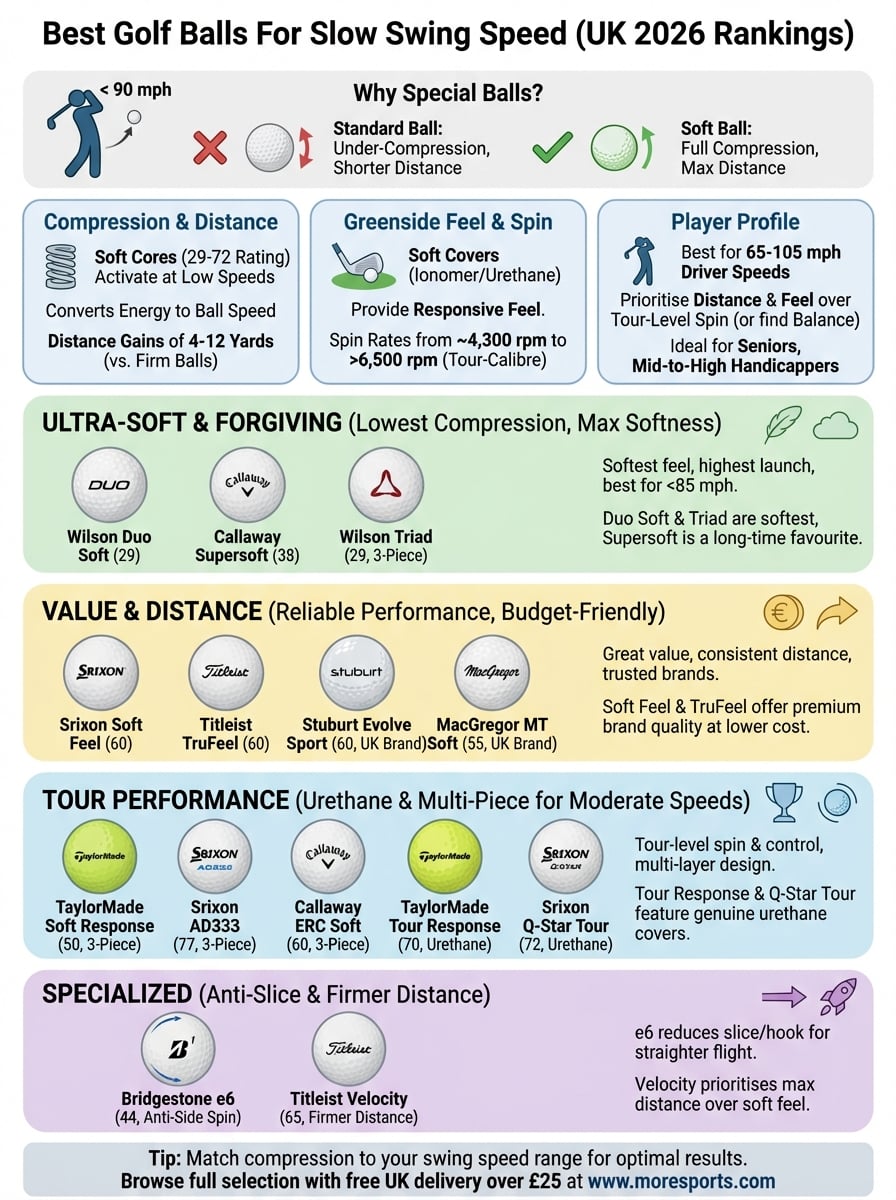 Best Golf Balls For Slow Swing Speed (UK 2026 Rankings)

< 90 mph

Why Special Balls?

Standard Ball: Under-Compression, Shorter Distance

Soft Ball: Full Compression, Max Distance

Compression & Distance

Soft Cores (29-72 Rating) Activate at Low Speeds

Converts Energy to Ball Speed

Distance Gains of 4-12 Yards (vs. Firm Balls)

Greenside Feel & Spin

Soft Covers (Ionomer/Urethane)

Provide Responsive Feel.

Spin Rates from ~4,300 rpm to >6,500 rpm (Tour-Calibre)

Player Profile

Best for 65-105 mph Driver Speeds

Prioritise Distance & Feel over Tour-Level Spin (or find Balance)

Ideal for Seniors, Mid-to-High Handicappers

ULTRA-SOFT & FORGIVING (Lowest Compression, Max Softness)

DUO

Wilson Duo Soft (29)

Callaway

Callaway Supersoft (38)

Wilson Triad (29, 3-Piece)

Softest feel, highest launch, best for <85 mph.

Duo Soft & Triad are softest, Supersoft is a long-time favourite.

VALUE & DISTANCE (Reliable Performance, Budget-Friendly)

SRIXON

Srixon Soft Feel (60)

Titleist

Titleist TruFeel (60)

stuburt

Stuburt Evolve Sport (60, UK Brand)

MacGregor

MacGregor MT Soft (55, UK Brand)

Great value, consistent distance, trusted brands.

Soft Feel & TruFeel offer premium brand quality at lower cost.

TOUR PERFORMANCE (Urethane & Multi-Piece for Moderate Speeds)

TaylorMade

TaylorMade Soft Response (50, 3-Piece)

SRIXON AD333

Srixon AD333 (77, 3-Piece)

Callaway

Callaway ERC Soft (60, 3-Piece)

TaylorMade

TaylorMade Tour Response (70, Urethane)

SRIXON Q-STAR

Srixon Q-Star Tour (72, Urethane)

Tour-level spin & control, multi-layer design.

Tour Response & Q-Star Tour feature genuine urethane covers.

SPECIALIZED (Anti-Slice & Firmer Distance)

B

Bridgestone e6 (44, Anti-Side Spin)

Titleist

Titleist Velocity (65, Firmer Distance)

e6 reduces slice/hook for straighter flight.

Velocity prioritises max distance over soft feel.

Tip: Match compression to your swing speed range for optimal results.
Browse full selection with free UK delivery over £25 at www.moresports.com