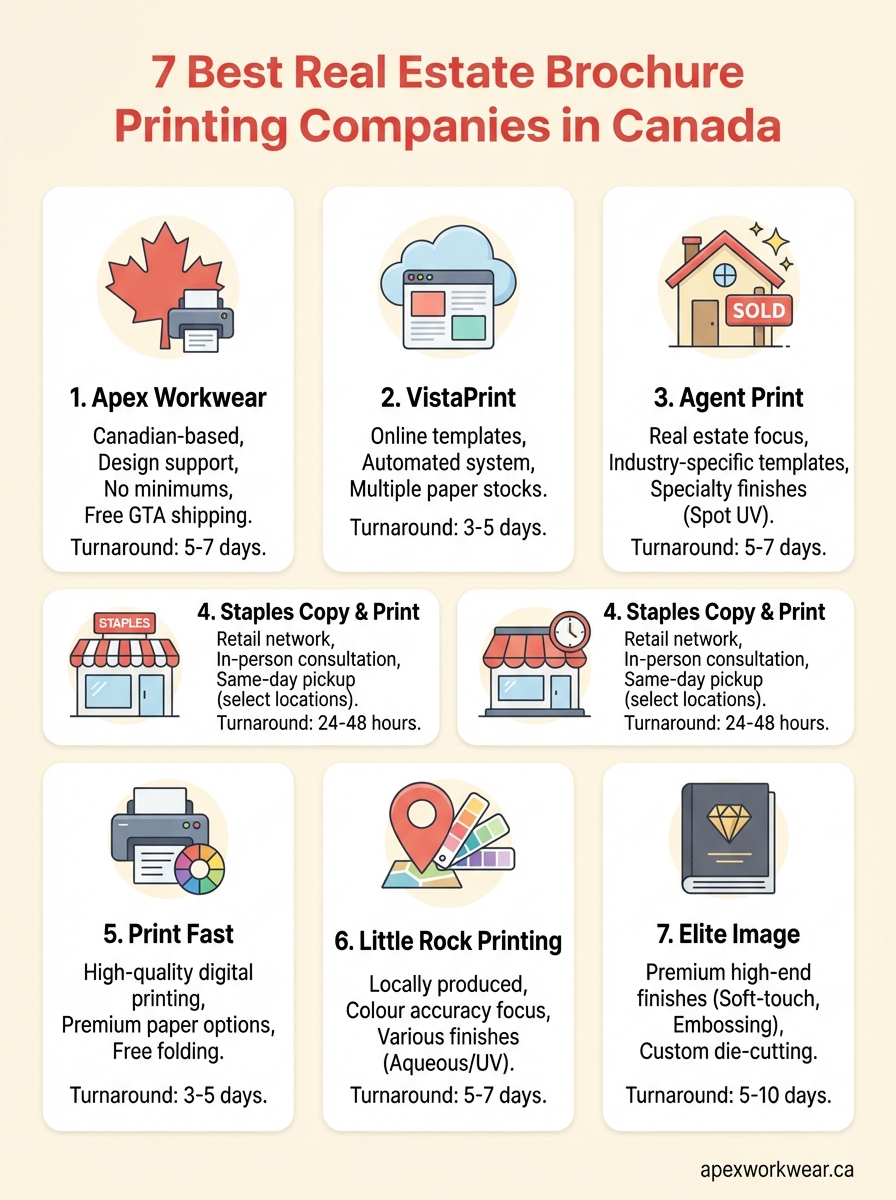 7 Best Real Estate Brochure Printing Companies in Canada

1. Apex Workwear
Canadian-based,
Design support,
No minimums,
Free GTA shipping.
Turnaround: 5-7 days.

2. VistaPrint
Online templates,
Automated system,
Multiple paper stocks.
Turnaround: 3-5 days.

SOLD

3. Agent Print
Real estate focus,
Industry-specific templates,
Specialty finishes (Spot UV).
Turnaround: 5-7 days.

STAPLES

4. Staples Copy & Print
Retail network,
In-person consultation,
Same-day pickup (select locations).
Turnaround: 24-48 hours.

4. Staples Copy & Print
Retail network,
In-person consultation,
Same-day pickup (select locations).
Turnaround: 24-48 hours.

5. Print Fast
High-quality digital printing,
Premium paper options,
Free folding.
Turnaround: 3-5 days.

6. Little Rock Printing
Locally produced,
Colour accuracy focus,
Various finishes (Aqueous/UV).
Turnaround: 5-7 days.

7. Elite Image
Premium high-end finishes (Soft-touch, Embossing),
Custom die-cutting.
Turnaround: 5-10 days.

apexworkwear.ca