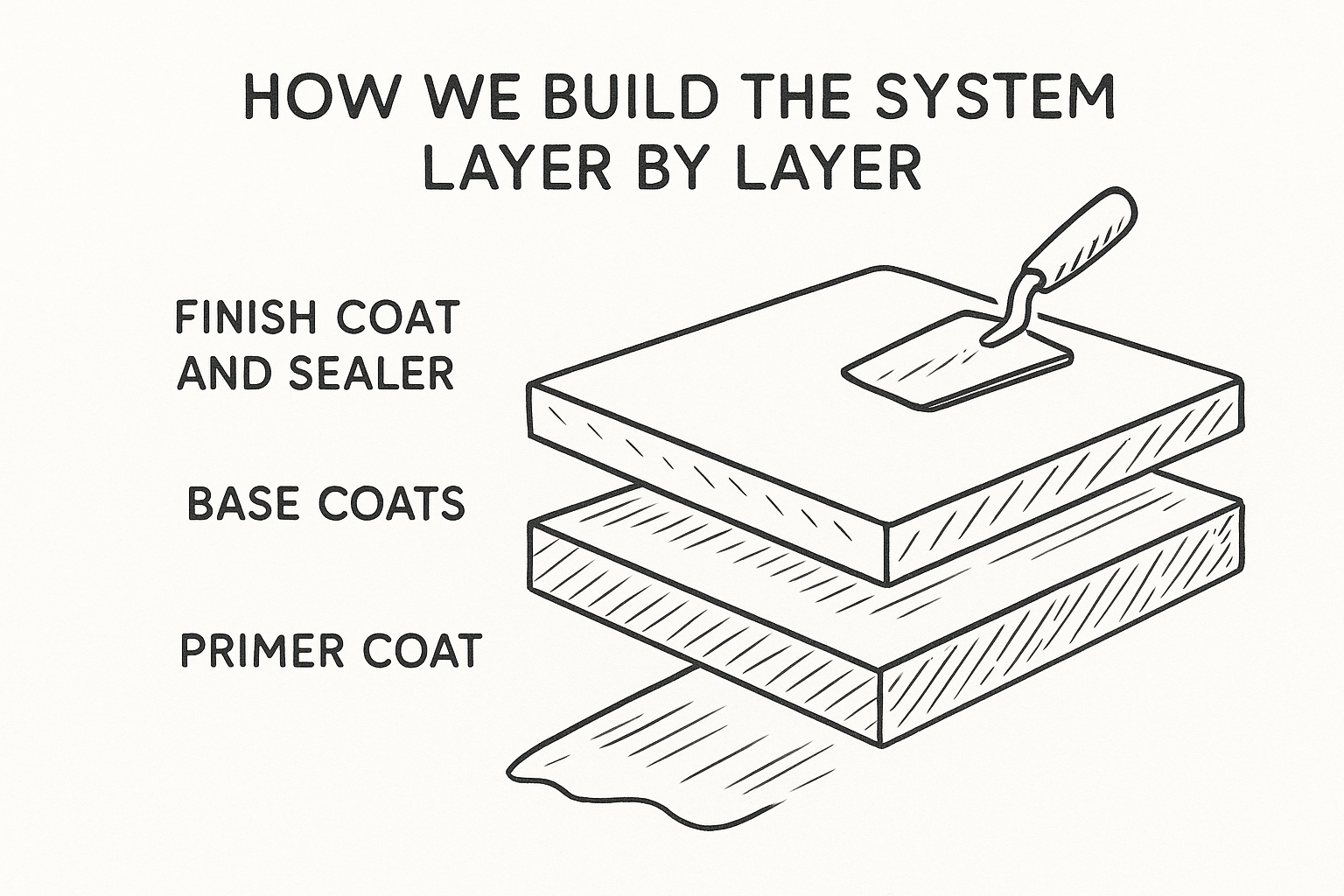 HOW WE BUILD THE SYSTEM LAYER BY LAYER

FINISH COAT AND SEALER

BASE COATS

PRIMER COAT