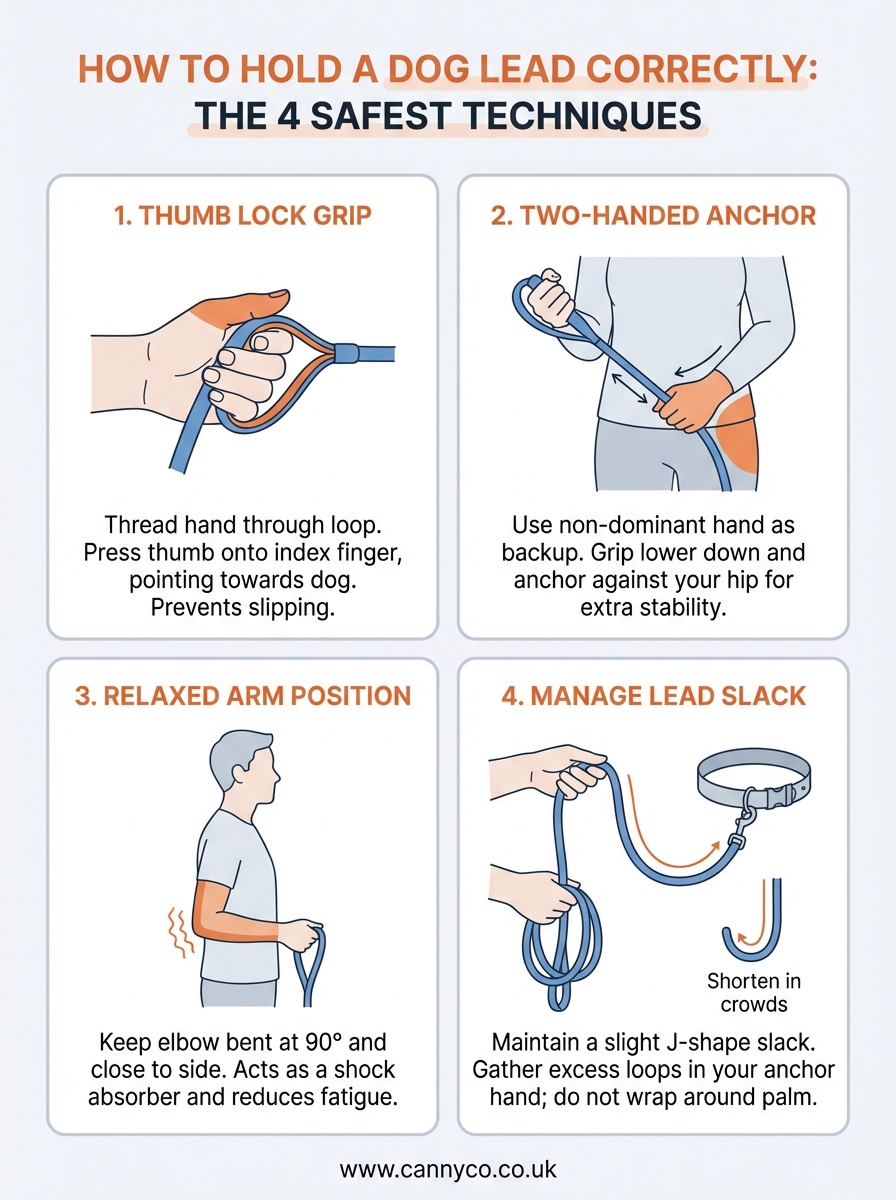 HOW TO HOLD A DOG LEAD CORRECTLY: THE 4 SAFEST TECHNIQUES

1. THUMB LOCK GRIP

Thread hand through loop. Press thumb onto index finger, pointing towards dog. Prevents slipping.

2. TWO-HANDED ANCHOR

Use non-dominant hand as backup. Grip lower down and anchor against your hip for extra stability.

3. RELAXED ARM POSITION

Keep elbow bent at 90° and close to side. Acts as a shock absorber and reduces fatigue.

4. MANAGE LEAD SLACK

Shorten in crowds

Maintain a slight J-shape slack. Gather excess loops in your anchor hand; do not wrap around palm.

www.cannyco.co.uk