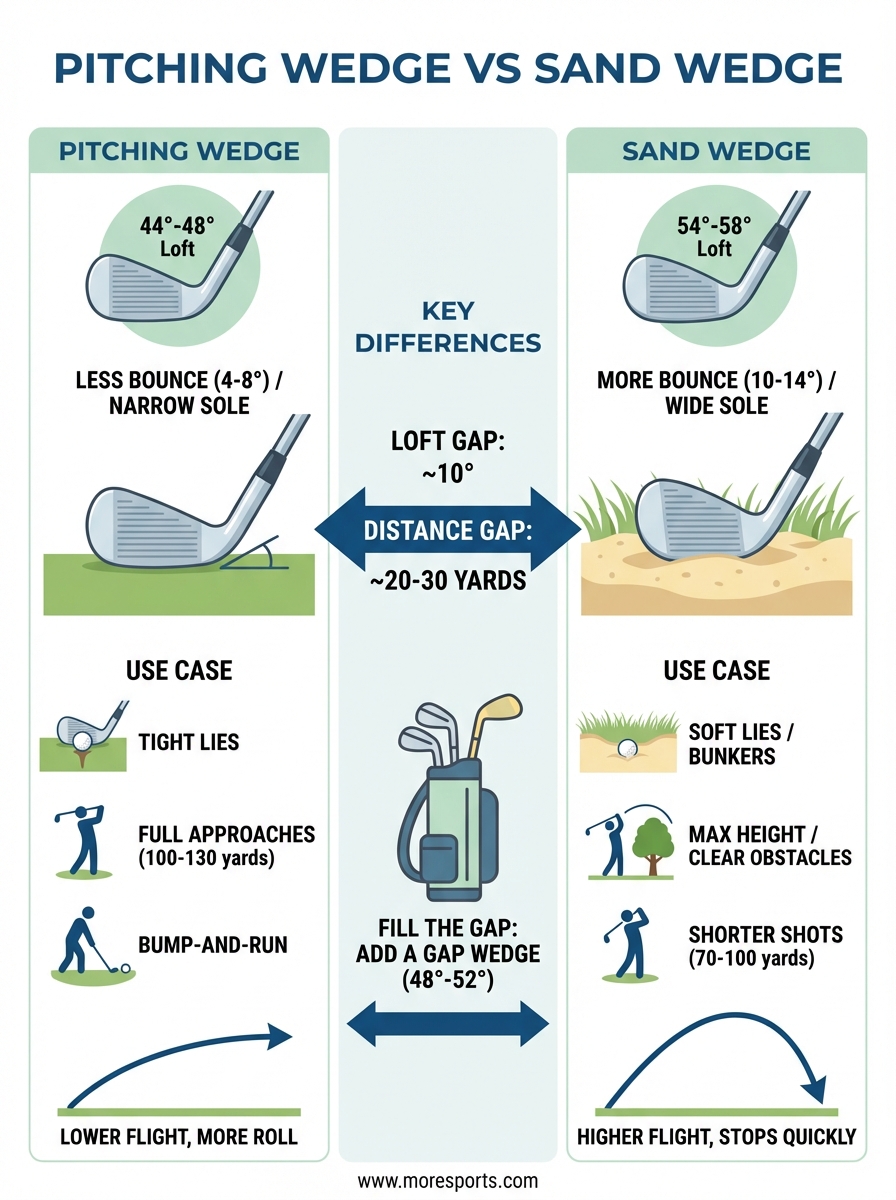 PITCHING WEDGE VS SAND WEDGE

PITCHING WEDGE

44°-48° Loft

LESS BOUNCE (4-8°) / NARROW SOLE

USE CASE

TIGHT LIES

FULL APPROACHES (100-130 yards)

BUMP-AND-RUN

LOWER FLIGHT, MORE ROLL

KEY DIFFERENCES

LOFT GAP: ~10°

DISTANCE GAP: ~20-30 YARDS

FILL THE GAP: ADD A GAP WEDGE (48°-52°)

SAND WEDGE

54°-58° Loft

MORE BOUNCE (10-14°) / WIDE SOLE

USE CASE

SOFT LIES / BUNKERS

MAX HEIGHT / CLEAR OBSTACLES

SHORTER SHOTS (70-100 yards)

HIGHER FLIGHT, STOPS QUICKLY

www.moresports.com