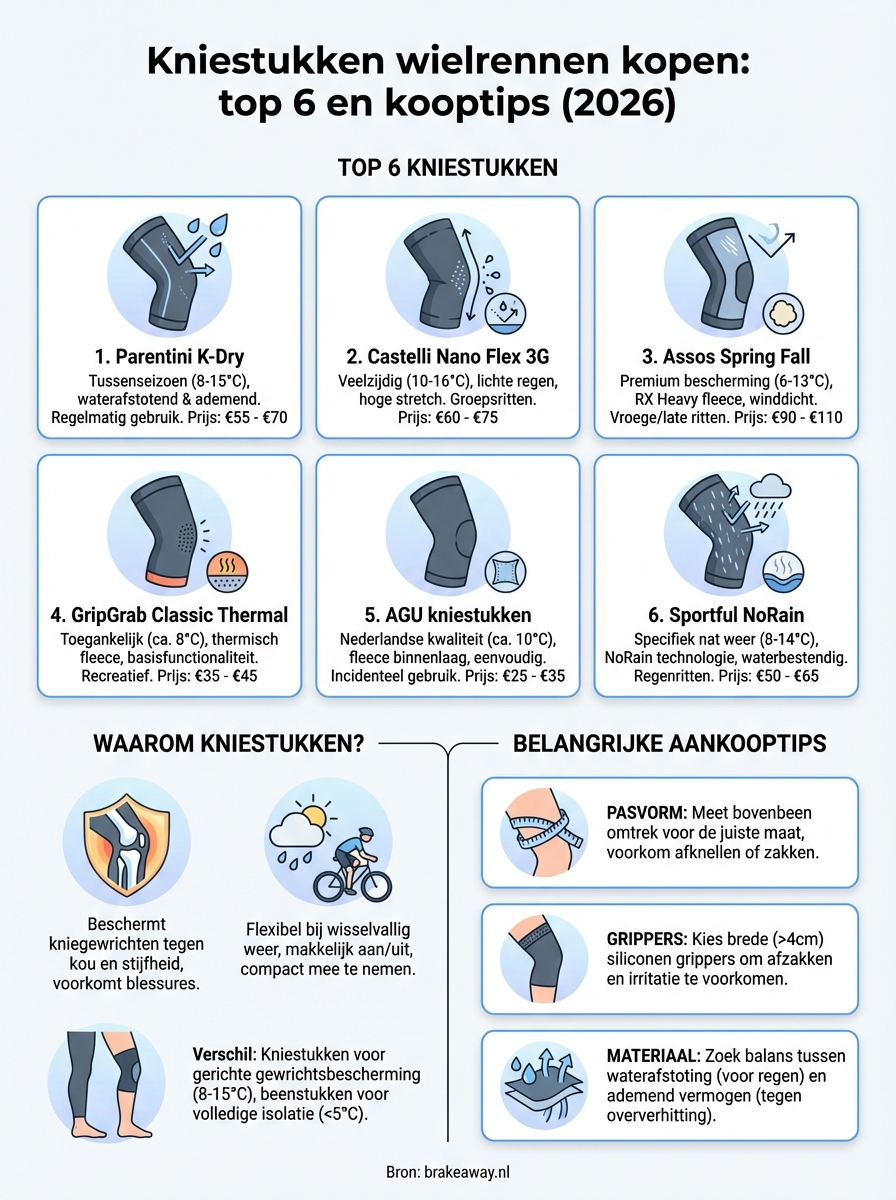 Kniestukken wielrennen kopen: top 6 en kooptips (2026)

TOP 6 KNIESTUKKEN

1. Parentini K-Dry
Tussenseizoen (8-15°C), waterafstotend & ademend. Regelmatig gebruik. Prijs: €55 - €70

2. Castelli Nano Flex 3G
Veelzijdig (10-16°C), lichte regen, hoge stretch. Groepsritten. Prijs: €60 - €75

3. Assos Spring Fall
Premium bescherming (6-13°C), RX Heavy fleece, winddicht. Vroege/late ritten. Prijs: €90 - €110

4. GripGrab Classic Thermal
Toegankelijk (ca. 8°C), thermisch fleece, basisfunctionaliteit. Recreatief. Prijs: €35 - €45

5. AGU kniestukken
Nederlandse kwaliteit (ca. 10°C), fleece binnenlaag, eenvoudig. Incidenteel gebruik. Prijs: €25 - €35

6. Sportful NoRain
Specifiek nat weer (8-14°C), NoRain technologie, waterbestendig. Regenritten. Prijs: €50 - €65

WAAROM KNIESTUKKEN?

Beschermt kniegewrichten tegen kou en stijfheid, voorkomt blessures.

Flexibel bij wisselvallig weer, makkelijk aan/uit, compact mee te nemen.

Verschil: Kniestukken voor gerichte gewrichtsbescherming (8-15°C), beenstukken voor volledige isolatie (<5°C).

BELANGRIJKE AANKOOPTIPS

PASVORM: Meet bovenbeen omtrek voor de juiste maat, voorkom afknellen of zakken.

GRIPPERS: Kies brede (>4cm) siliconen grippers om afzakken en irritatie te voorkomen.

MATERIAAL: Zoek balans tussen waterafstoting (voor regen) en ademend vermogen (tegen oververhitting).

Bron: brakeaway.nl