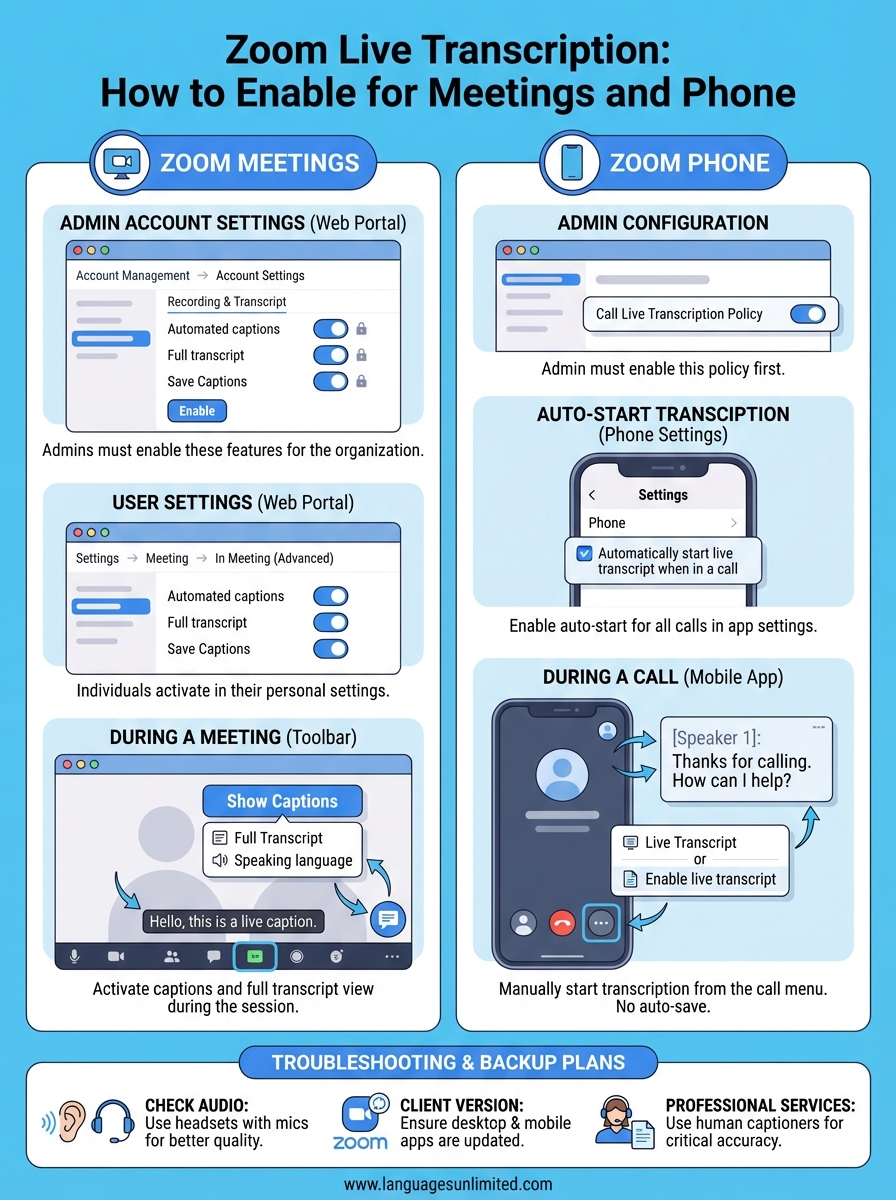 Zoom Live Transcription:
How to Enable for Meetings and Phone

ZOOM MEETINGS

ADMIN ACCOUNT SETTINGS (Web Portal)

Account Management → Account Settings

Recording & Transcript

Automated captions
Full transcript
Save Captions

Enable

Admins must enable these features for the organization.

USER SETTINGS (Web Portal)

Settings → Meeting → In Meeting (Advanced)

Automated captions
Full transcript
Save Captions

Individuals activate in their personal settings.

DURING A MEETING (Toolbar)

Show Captions

Full Transcript
Speaking language

Hello, this is a live caption.

Activate captions and full transcript view during the session.

ZOOM PHONE

ADMIN CONFIGURATION

Call Live Transcription Policy

Admin must enable this policy first.

AUTO-START TRANSCRIPTION (Phone Settings)

Settings

Phone

Automatically start live transcript when in a call

Enable auto-start for all calls in app settings.

DURING A CALL (Mobile App)

[Speaker 1]:
Thanks for calling.
How can I help?

Live Transcript
or
Enable live transcript

Manually start transcription from the call menu. No auto-save.

TROUBLESHOOTING & BACKUP PLANS

CHECK AUDIO:
Use headsets with mics for better quality.

zoom

CLIENT VERSION:
Ensure desktop & mobile apps are updated.

PROFESSIONAL SERVICES:
Use human captioners for critical accuracy.

www.languagesunlimited.com