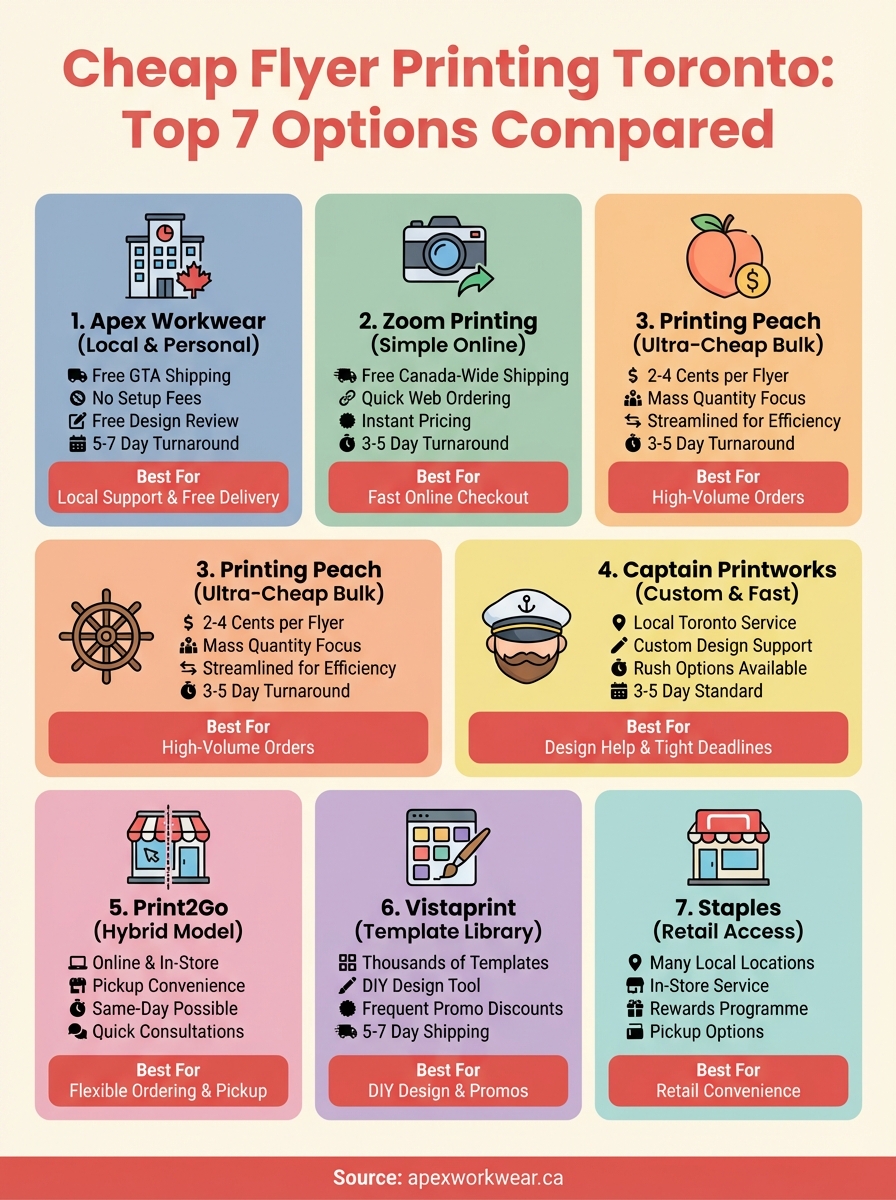 Cheap Flyer Printing Toronto: Top 7 Options Compared

1. Apex Workwear
(Local & Personal)
Free GTA Shipping
No Setup Fees
Free Design Review
5-7 Day Turnaround
Best For
Local Support & Free Delivery

2. Zoom Printing
(Simple Online)
Free Canada-Wide Shipping
Quick Web Ordering
Instant Pricing
3-5 Day Turnaround
Best For
Fast Online Checkout

3. Printing Peach
(Ultra-Cheap Bulk)
2-4 Cents per Flyer
Mass Quantity Focus
Streamlined for Efficiency
3-5 Day Turnaround
Best For
High-Volume Orders

3. Printing Peach
(Ultra-Cheap Bulk)
2-4 Cents per Flyer
Mass Quantity Focus
Streamlined for Efficiency
3-5 Day Turnaround
Best For
High-Volume Orders

4. Captain Printworks
(Custom & Fast)
Local Toronto Service
Custom Design Support
Rush Options Available
3-5 Day Standard
Best For
Design Help & Tight Deadlines

5. Print2Go
(Hybrid Model)
Online & In-Store
Pickup Convenience
Same-Day Possible
Quick Consultations
Best For
Flexible Ordering & Pickup

6. Vistaprint
(Template Library)
Thousands of Templates
DIY Design Tool
Frequent Promo Discounts
5-7 Day Shipping
Best For
DIY Design & Promos

7. Staples
(Retail Access)
Many Local Locations
In-Store Service
Rewards Programme
Pickup Options
Best For
Retail Convenience

Source: apexworkwear.ca