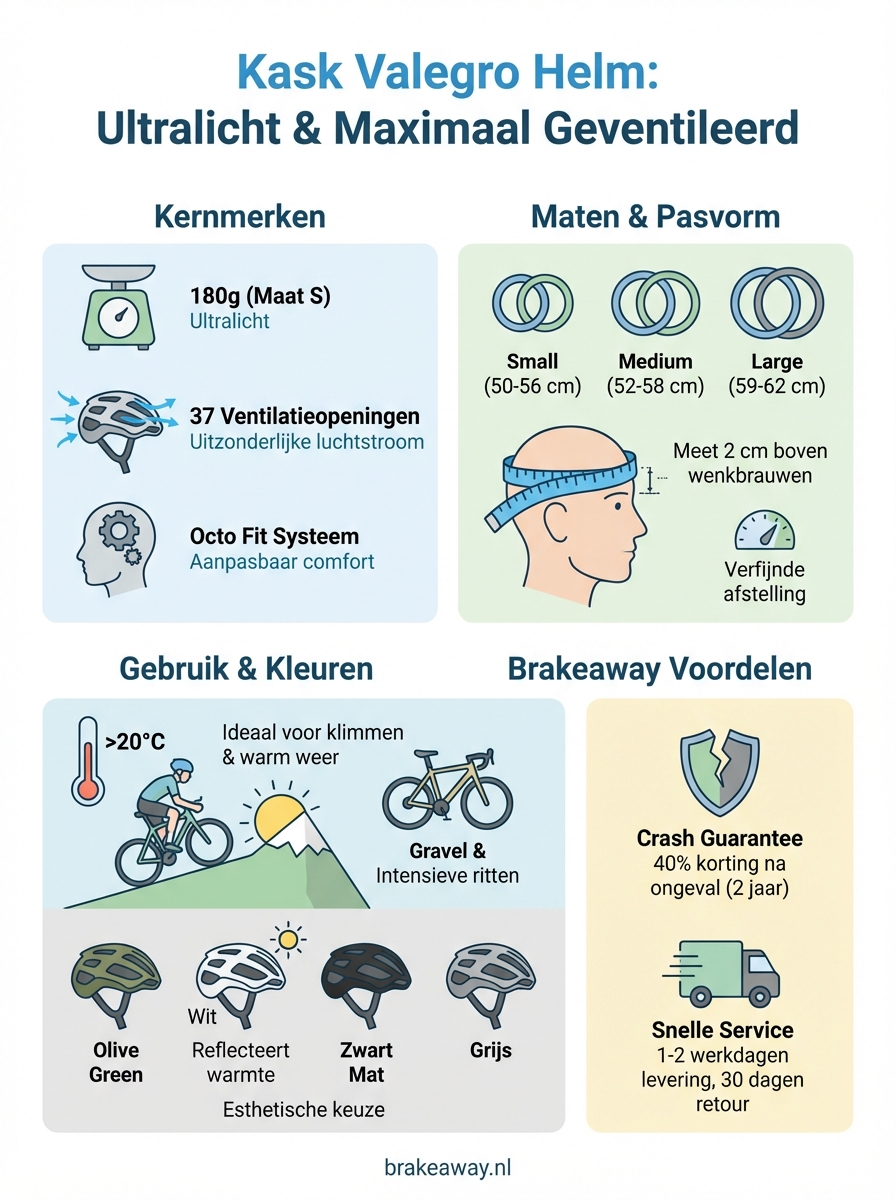 Kask Valegro Helm:
Ultralicht & Maximaal Geventileerd

Kernmerken

180g (Maat S)
Ultralicht

37 Ventilatieopeningen
Uitzonderlijke luchtstroom

Octo Fit Systeem
Aanpasbaar comfort

Maten & Pasvorm

Small
(50-56 cm)

Medium
(52-58 cm)

Large
(59-62 cm)

Meet 2 cm boven wenkbrauwen

Verfijnde afstelling

Gebruik & Kleuren

>20°C

Ideaal voor klimmen & warm weer

Gravel & Intensieve ritten

Olive Green

Wit
Reflecteert warmte

Zwart Mat

Grijs

Esthetische keuze

Brakeaway Voordelen

Crash Guarantee
40% korting na ongeval (2 jaar)

Snelle Service
1-2 werkdagen levering, 30 dagen retour

brakeaway.nl