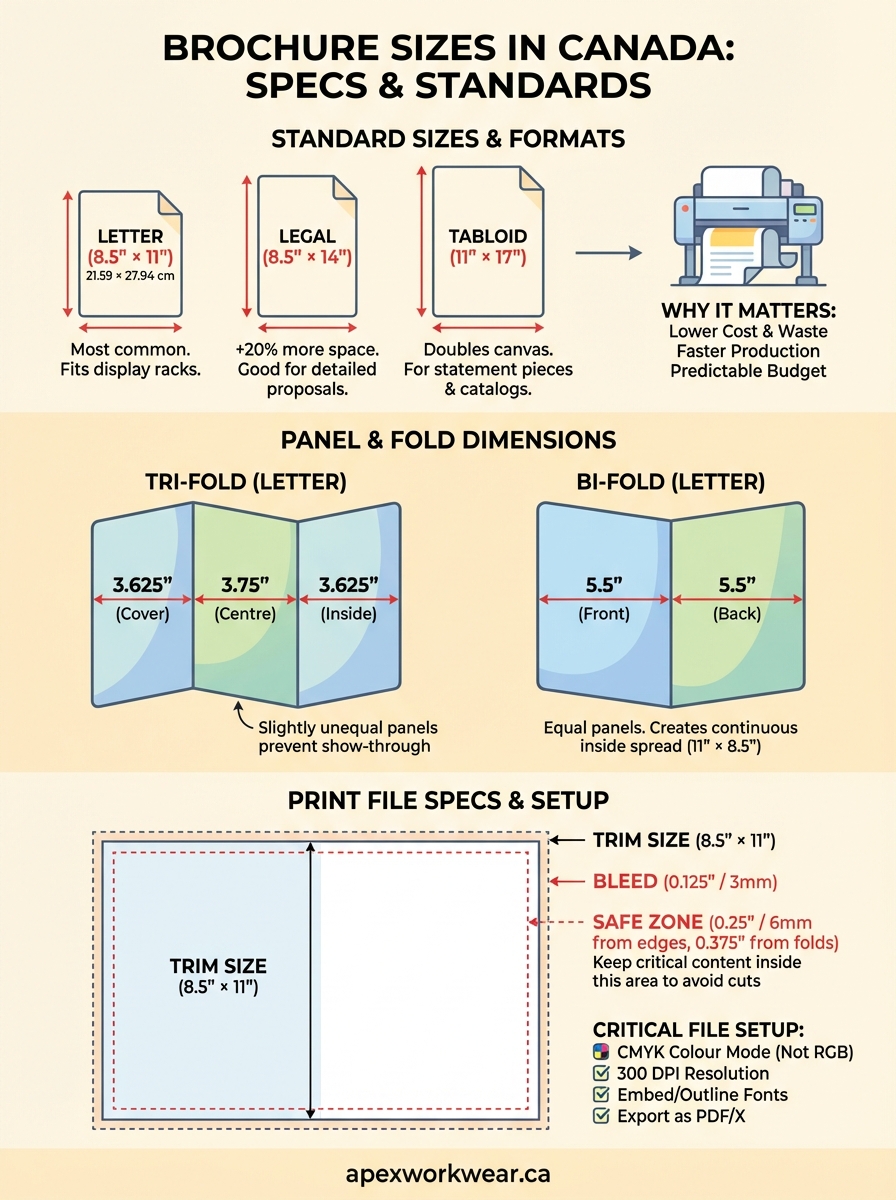 BROCHURE SIZES IN CANADA: SPECS & STANDARDS

STANDARD SIZES & FORMATS

LETTER
(8.5" × 11")
21.59 × 27.94 cm

Most common. Fits display racks.

LEGAL
(8.5" × 14")

+20% more space. Good for detailed proposals.

TABLOID
(11" × 17")

Doubles canvas. For statement pieces & catalogs.

WHY IT MATTERS:
Lower Cost & Waste
Faster Production
Predictable Budget

PANEL & FOLD DIMENSIONS

TRI-FOLD (LETTER)

3.625" (Cover)
3.75" (Centre)
3.625" (Inside)

Slightly unequal panels prevent show-through

BI-FOLD (LETTER)

5.5" (Front)
5.5" (Back)

Equal panels. Creates continuous inside spread (11" × 8.5")

PRINT FILE SPECS & SETUP

TRIM SIZE (8.5" × 11")

TRIM SIZE (8.5" × 11")

BLEED (0.125" / 3mm)

SAFE ZONE (0.25" / 6mm from edges, 0.375" from folds)
Keep critical content inside this area to avoid cuts

CRITICAL FILE SETUP:
CMYK Colour Mode (Not RGB)
300 DPI Resolution
Embed/Outline Fonts
Export as PDF/X

apexworkwear.ca