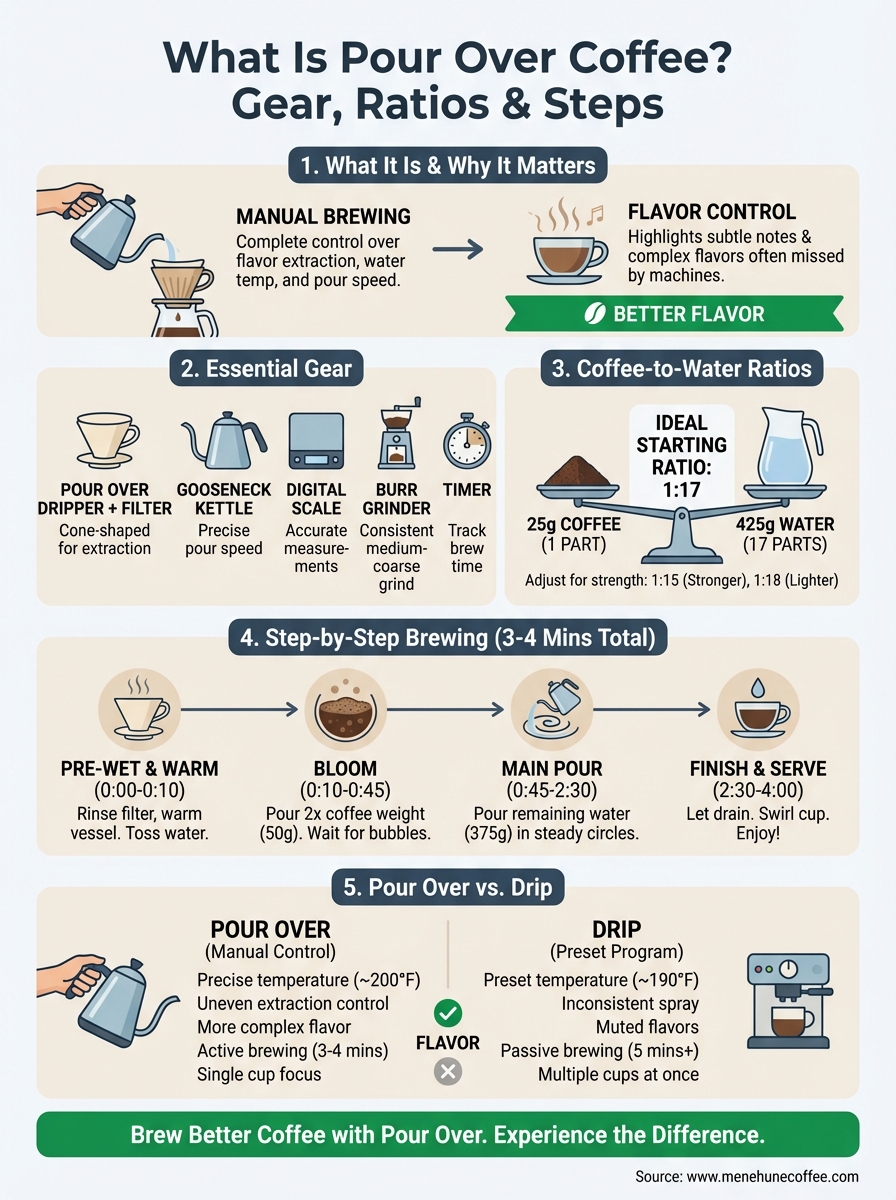 What Is Pour Over Coffee? Gear, Ratios & Steps

1. What It Is & Why It Matters

MANUAL BREWING
Complete control over flavor extraction, water temp, and pour speed.

FLAVOR CONTROL
Highlights subtle notes & complex flavors often missed by machines.

BETTER FLAVOR

2. Essential Gear

POUR OVER DRIPPER + FILTER
Cone-shaped for extraction

GOOSENECK KETTLE
Precise pour speed

DIGITAL SCALE
Accurate measurements

BURR GRINDER
Consistent medium-coarse grind

TIMER
Track brew time

3. Coffee-to-Water Ratios

IDEAL STARTING RATIO: 1:17

25g COFFEE (1 PART)

425g WATER (17 PARTS)

Adjust for strength: 1:15 (Stronger), 1:18 (Lighter)

4. Step-by-Step Brewing (3-4 Mins Total)

PRE-WET & WARM
(0:00-0:10)
Rinse filter, warm vessel. Toss water.

BLOOM
(0:10-0:45)
Pour 2x coffee weight (50g). Wait for bubbles.

MAIN POUR
(0:45-2:30)
Pour remaining water (375g) in steady circles.

FINISH & SERVE
(2:30-4:00)
Let drain. Swirl cup. Enjoy!

5. Pour Over vs. Drip

POUR OVER
(Manual Control)
Precise temperature (~200°F)
Uneven extraction control
More complex flavor
Active brewing (3-4 mins)
Single cup focus

FLAVOR

DRIP
(Preset Program)
Preset temperature (~190°F)
Inconsistent spray
Muted flavors
Passive brewing (5 mins+)
Multiple cups at once

Brew Better Coffee with Pour Over. Experience the Difference.

Source: www.menehunecoffee.com