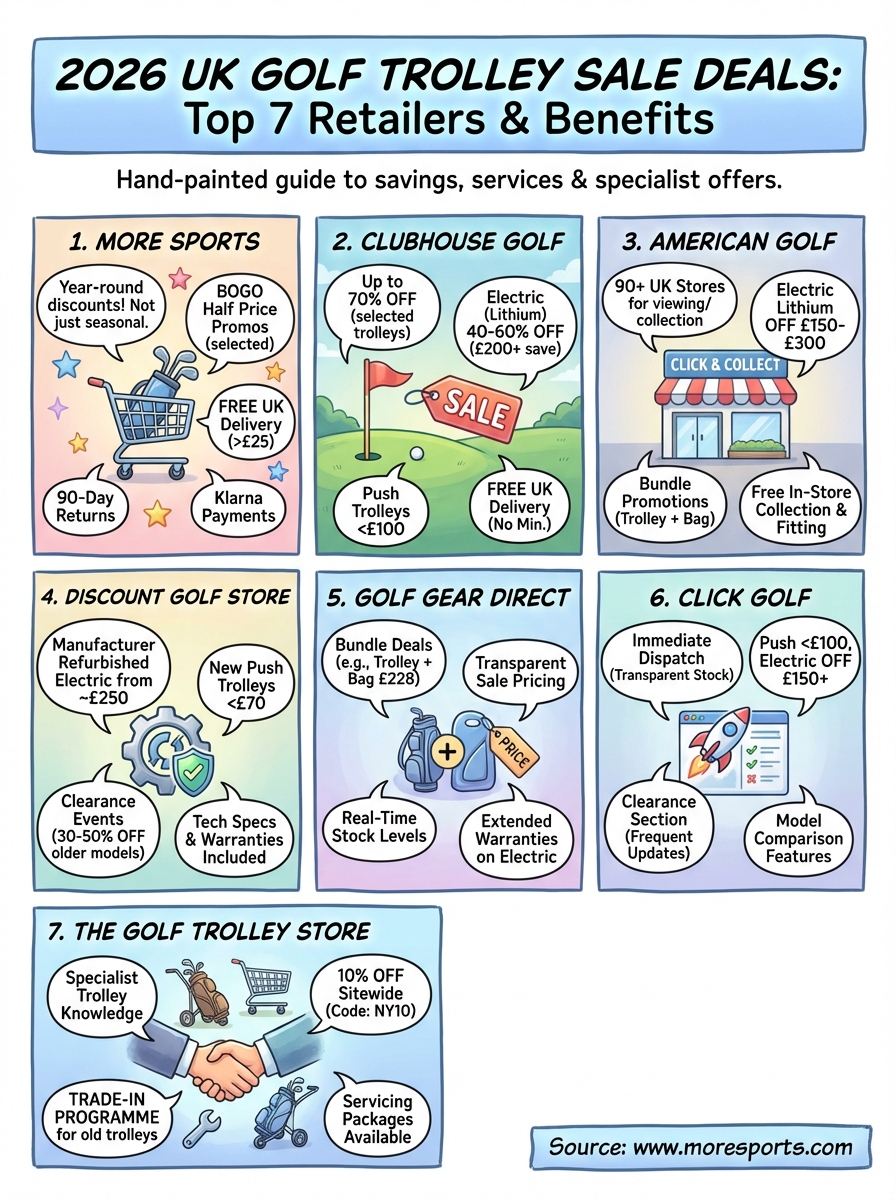 2026 UK GOLF TROLLEY SALE DEALS: Top 7 Retailers & Benefits

Hand-painted guide to savings, services & specialist offers.

1. MORE SPORTS

Year-round discounts! Not just seasonal.

BOGO Half Price Promos (selected)

FREE UK Delivery (>£25)

90-Day Returns

Klarna Payments

2. CLUBHOUSE GOLF

Up to 70% OFF (selected trolleys)

Electric (Lithium) 40-60% OFF (£200+ save)

SALE

Push Trolleys <£100

FREE UK Delivery (No Min.)

3. AMERICAN GOLF

90+ UK Stores for viewing/ collection

Electric Lithium OFF £150-£300

CLICK & COLLECT

Bundle Promotions (Trolley + Bag)

Free In-Store Collection & Fitting

4. DISCOUNT GOLF STORE

Manufacturer Refurbished Electric from ~£250

New Push Trolleys <£70

Clearance Events (30-50% OFF older models)

Tech Specs & Warranties Included

5. GOLF GEAR DIRECT

Bundle Deals (e.g., Trolley + Bag £228)

Transparent Sale Pricing

PRICE

Real-Time Stock Levels

Extended Warranties on Electric

6. CLICK GOLF

Immediate Dispatch (Transparent Stock)

Push <£100, Electric OFF £150+

Clearance Section (Frequent Updates)

Model Comparison Features

7. THE GOLF TROLLEY STORE

Specialist Trolley Knowledge

10% OFF Sitewide (Code: NY10)

TRADE-IN PROGRAMME for old trolleys

Servicing Packages Available

Source: www.moresports.com