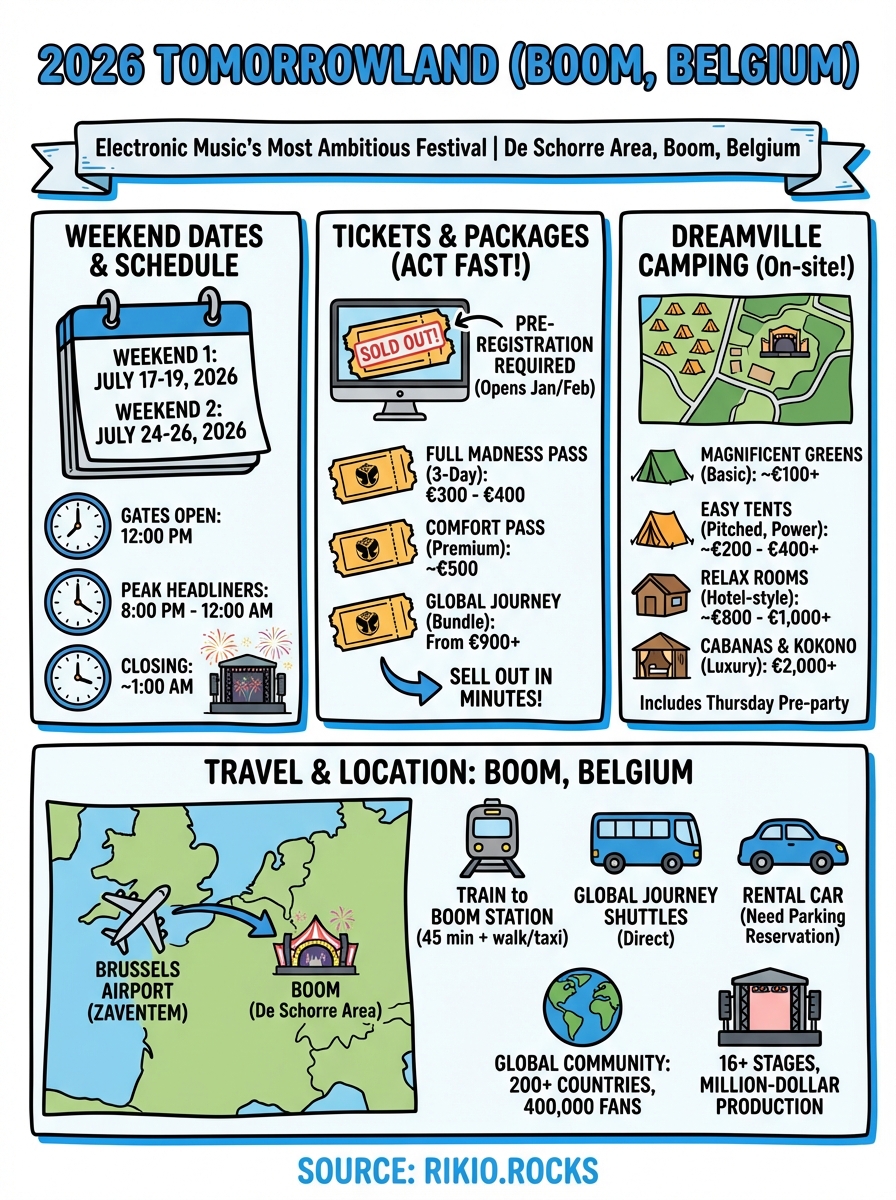 2026 TOMORROWLAND (BOOM, BELGIUM)

Electronic Music's Most Ambitious Festival | De Schorre Area, Boom, Belgium

WEEKEND DATES & SCHEDULE

WEEKEND 1: JULY 17-19, 2026

WEEKEND 2: JULY 24-26, 2026

GATES OPEN: 12:00 PM

PEAK HEADLINERS: 8:00 PM - 12:00 AM

CLOSING: ~1:00 AM

TICKETS & PACKAGES (ACT FAST!)

SOLD OUT!

PRE-REGISTRATION REQUIRED (Opens Jan/Feb)

FULL MADNESS PASS (3-Day): €300 - €400

COMFORT PASS (Premium): ~€500

GLOBAL JOURNEY (Bundle): From €900+

SELL OUT IN MINUTES!

DREAMVILLE CAMPING (On-site!)

MAGNIFICENT GREENS (Basic): ~€100+

EASY TENTS (Pitched, Power): ~€200 - €400+

RELAX ROOMS (Hotel-style): ~€800 - €1,000+

CABANAS & KOKONO (Luxury): €2,000+

Includes Thursday Pre-party

TRAVEL & LOCATION: BOOM, BELGIUM

BRUSSELS AIRPORT (ZAVENTEM)

BOOM (De Schorre Area)

TRAIN to BOOM STATION (45 min + walk/taxi)

GLOBAL JOURNEY SHUTTLES (Direct)

RENTAL CAR (Need Parking Reservation)

GLOBAL COMMUNITY: 200+ COUNTRIES, 400,000 FANS

16+ STAGES, MILLION-DOLLAR PRODUCTION

SOURCE: RIKIO.ROCKS