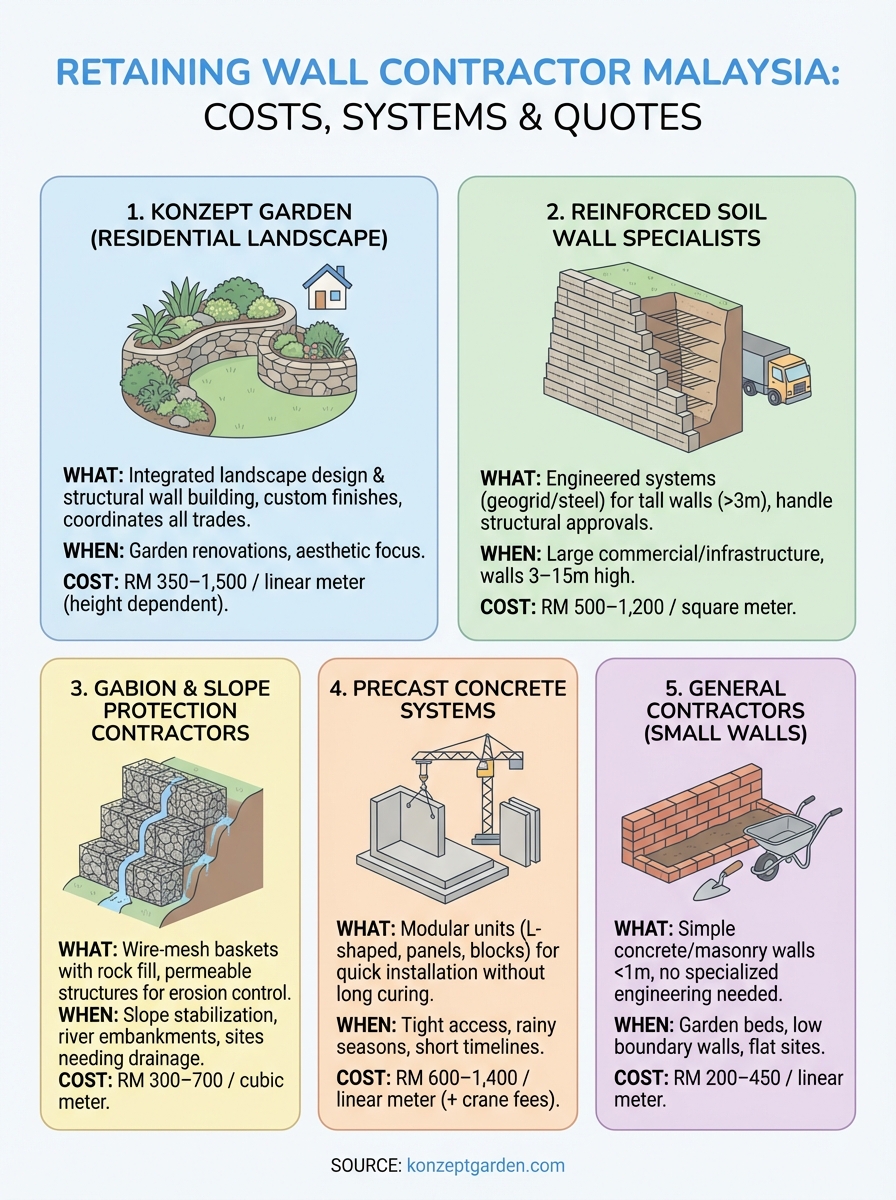 RETAINING WALL CONTRACTOR MALAYSIA:
COSTS, SYSTEMS & QUOTES

1. KONZEPT GARDEN (RESIDENTIAL LANDSCAPE)

WHAT: Integrated landscape design & structural wall building, custom finishes, coordinates all trades.

WHEN: Garden renovations, aesthetic focus.

COST: RM 350–1,500 / linear meter (height dependent).

2. REINFORCED SOIL WALL SPECIALISTS

WHAT: Engineered systems (geogrid/steel) for tall walls (>3m), handle structural approvals.

WHEN: Large commercial/infrastructure, walls 3–15m high.

COST: RM 500–1,200 / square meter.

3. GABION & SLOPE PROTECTION CONTRACTORS

WHAT: Wire-mesh baskets with rock fill, permeable structures for erosion control.

WHEN: Slope stabilization, river embankments, sites needing drainage.

COST: RM 300–700 / cubic meter.

4. PRECAST CONCRETE SYSTEMS

WHAT: Modular units (L-shaped, panels, blocks) for quick installation without long curing.

WHEN: Tight access, rainy seasons, short timelines.

COST: RM 600–1,400 / linear meter (+ crane fees).

5. GENERAL CONTRACTORS (SMALL WALLS)

WHAT: Simple concrete/masonry walls <1m, no specialized engineering needed.

WHEN: Garden beds, low boundary walls, flat sites.

COST: RM 200–450 / linear meter.

SOURCE: konzeptgarden.com