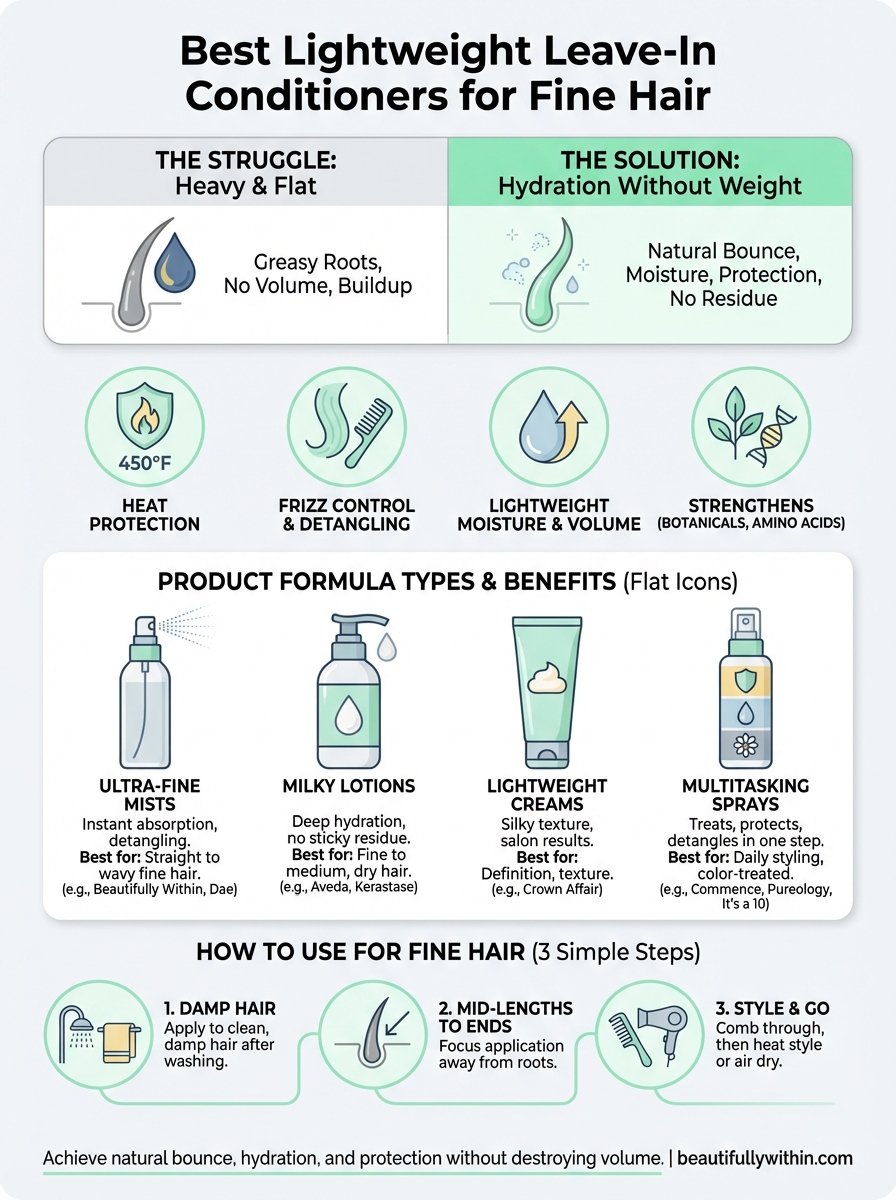 Best Lightweight Leave-In Conditioners for Fine Hair

THE STRUGGLE: Heavy & Flat

Greasy Roots, No Volume, Buildup

THE SOLUTION: Hydration Without Weight

Natural Bounce, Moisture, Protection, No Residue

450°F

HEAT PROTECTION

FRIZZ CONTROL & DETANGLING

LIGHTWEIGHT MOISTURE & VOLUME

STRENGTHENS (BOTANICALS, AMINO ACIDS)

PRODUCT FORMULA TYPES & BENEFITS (Flat Icons)

ULTRA-FINE MISTS
Instant absorption, detangling.
Best for: Straight to wavy fine hair.
(e.g., Beautifully Within, Dae)

MILKY LOTIONS
Deep hydration, no sticky residue.
Best for: Fine to medium, dry hair.
(e.g., Aveda, Kerastase)

LIGHTWEIGHT CREAMS
Silky texture, salon results.
Best for: Definition, texture.
(e.g., Crown Affair)

MULTITASKING SPRAYS
Treats, protects, detangles in one step.
Best for: Daily styling, color-treated.
(e.g., Commence, Pureology, It's a 10)

HOW TO USE FOR FINE HAIR (3 Simple Steps)

1. DAMP HAIR
Apply to clean, damp hair after washing.

2. MID-LENGTHS TO ENDS
Focus application away from roots.

3. STYLE & GO
Comb through, then heat style or air dry.

Achieve natural bounce, hydration, and protection without destroying volume. | beautifullywithin.com