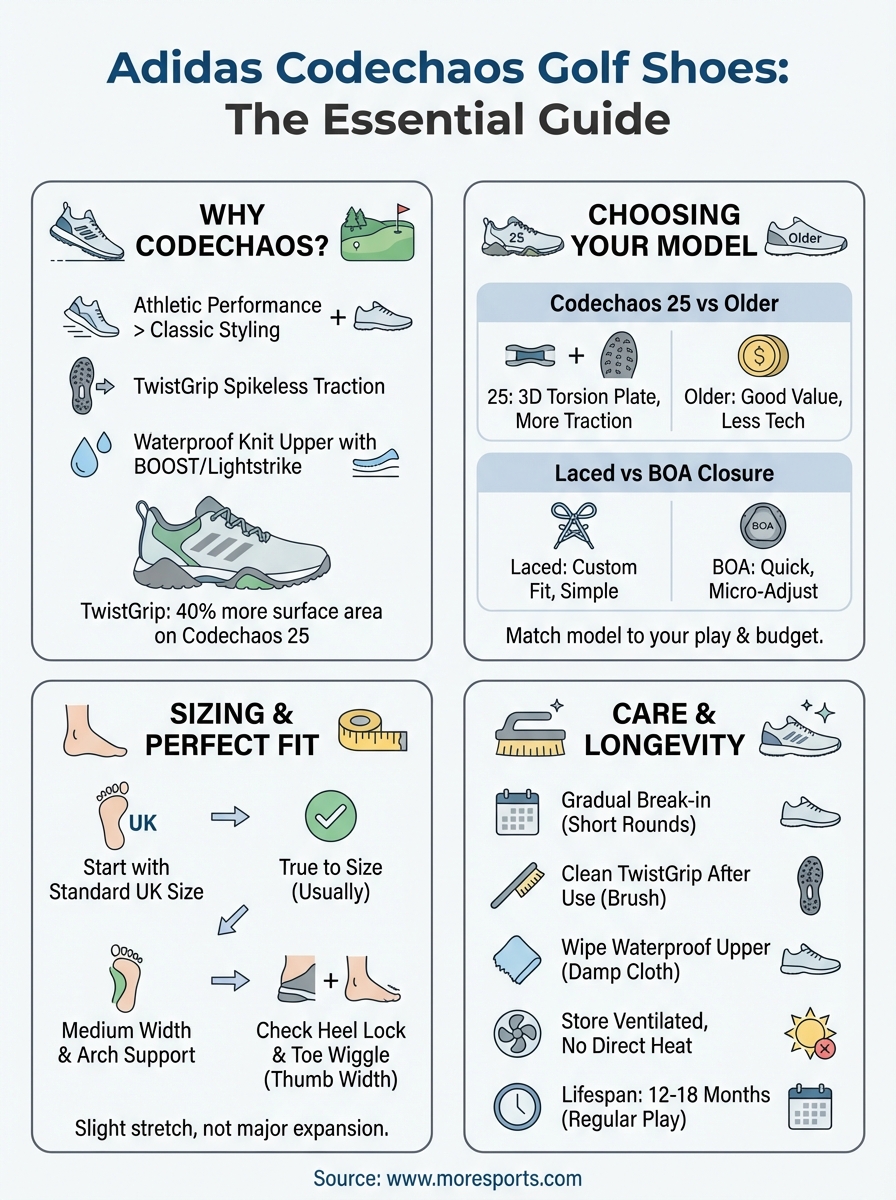 Adidas Codechaos Golf Shoes: The Essential Guide

WHY CODECHAOS?

Athletic Performance > Classic Styling +

TwistGrip Spikeless Traction

Waterproof Knit Upper with BOOST/Lightstrike

TwistGrip: 40% more surface area on Codechaos 25

CHOOSING YOUR MODEL

25

Older

Codechaos 25 vs Older

+

25: 3D Torsion Plate, More Traction

$

Older: Good Value, Less Tech

Laced vs BOA Closure

Laced: Custom Fit, Simple

BOA

BOA: Quick, Micro-Adjust

Match model to your play & budget.

SIZING & PERFECT FIT

UK

Start with Standard UK Size

True to Size (Usually)

Medium Width & Arch Support

+

Check Heel Lock & Toe Wiggle (Thumb Width)

Slight stretch, not major expansion.

CARE & LONGEVITY

Gradual Break-in (Short Rounds)

Clean TwistGrip After Use (Brush)

Wipe Waterproof Upper (Damp Cloth)

Store Ventilated, No Direct Heat

Lifespan: 12-18 Months (Regular Play)

Source: www.moresports.com