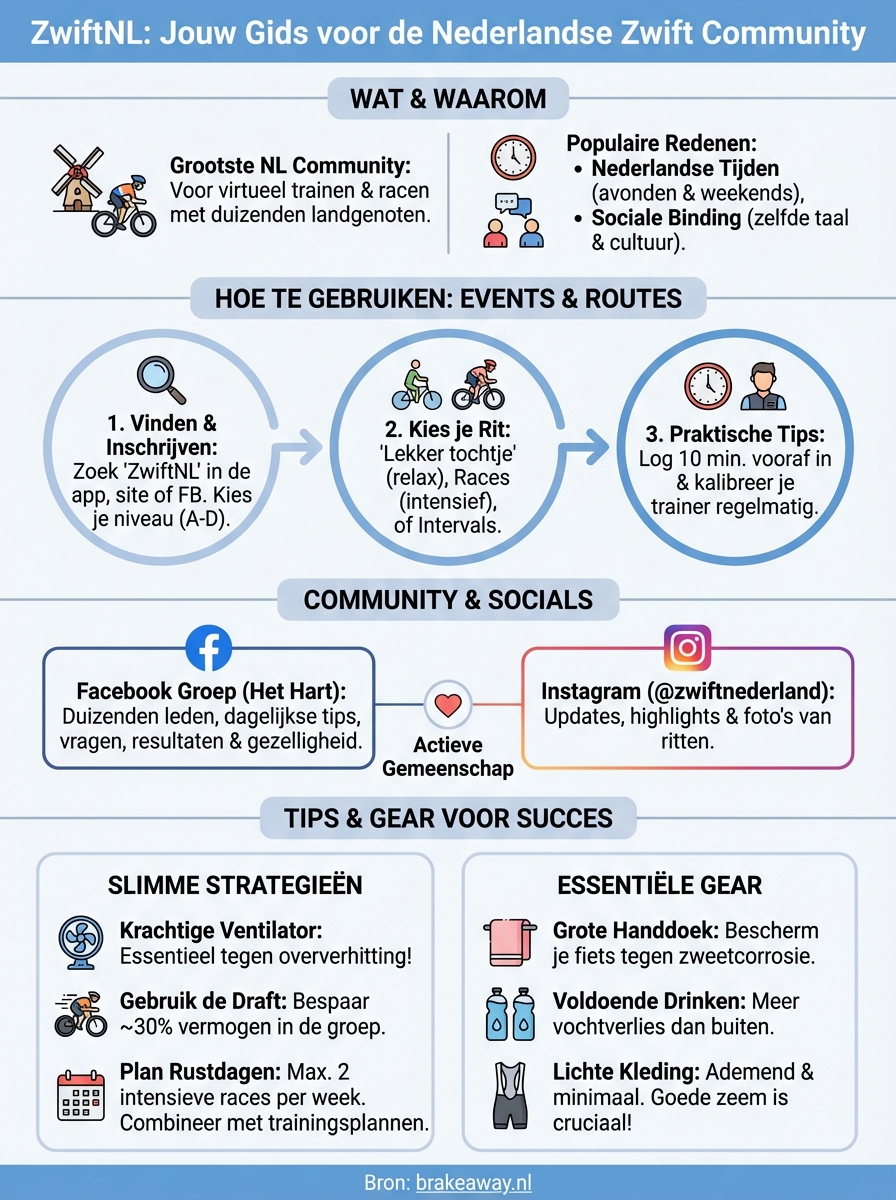 ZwiftNL: Jouw Gids voor de Nederlandse Zwift Community

WAT & WAAROM

Grootste NL Community: Voor virtueel trainen & racen met duizenden landgenoten.

Populaire Redenen:
• Nederlandse Tijden (avonden & weekends),
• Sociale Binding (zelfde taal & cultuur).

HOE TE GEBRUIKEN: EVENTS & ROUTES

1. Vinden & Inschrijven: Zoek 'ZwiftNL' in de app, site of FB. Kies je niveau (A-D).

2. Kies je Rit: 'Lekker tochtje' (relax), Races (intensief), of Intervals.

3. Praktische Tips: Log 10 min. vooraf in & kalibreer je trainer regelmatig.

COMMUNITY & SOCIALS

Facebook Groep (Het Hart): Duizenden leden, dagelijkse tips, vragen, resultaten & gezelligheid.

Actieve Gemeenschap

Instagram (@zwiftnederland): Updates, highlights & foto's van ritten.

TIPS & GEAR VOOR SUCCES

SLIMME STRATEGIEËN

Krachtige Ventilator: Essentieel tegen oververhitting!

Gebruik de Draft: Bespaar ~30% vermogen in de groep.

Plan Rustdagen: Max. 2 intensieve races per week. Combineer met trainingsplannen.

ESSENTIËLE GEAR

Grote Handdoek: Bescherm je fiets tegen zweetcorrosie.

Voldoende Drinken: Meer vochtverlies dan buiten.

Lichte Kleding: Ademend & minimaal. Goede zeem is cruciaal!

Bron: brakeaway.nl