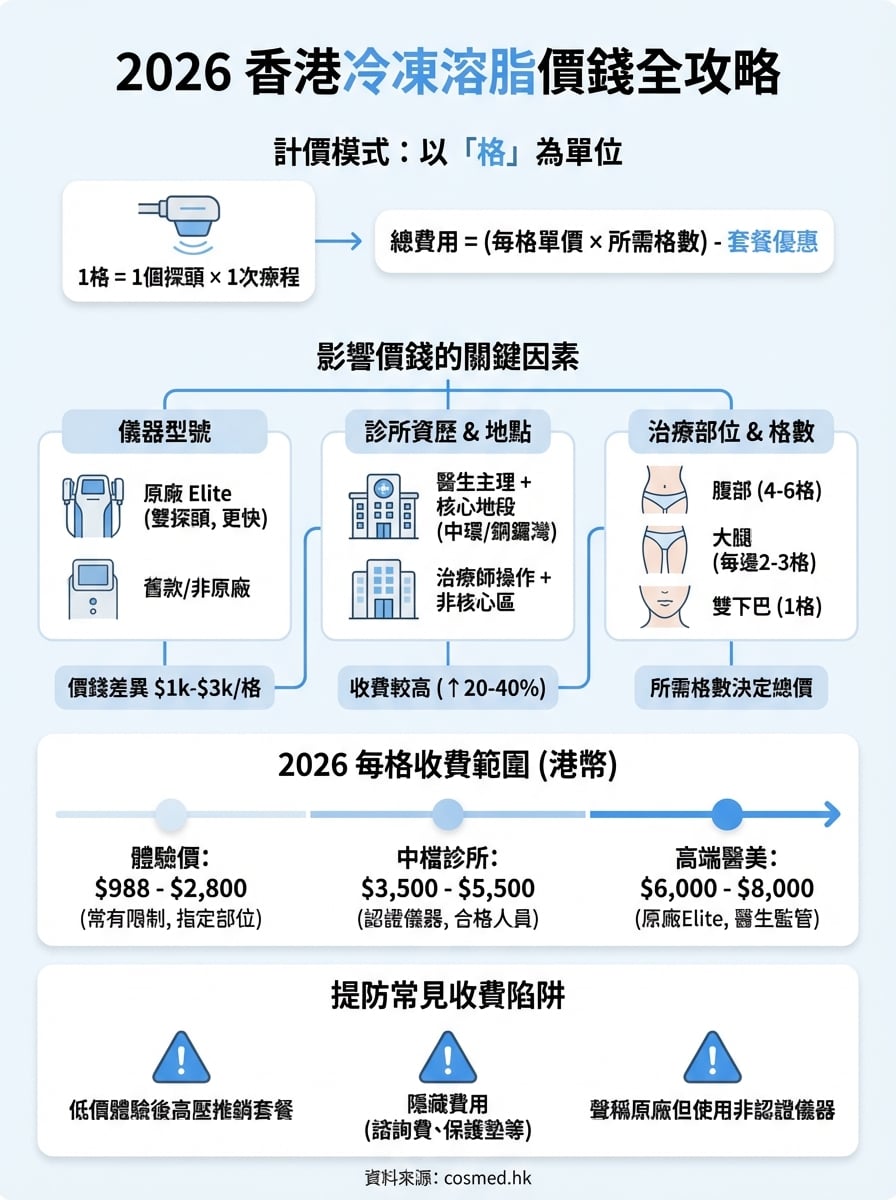 2026 香港冷凍溶脂價錢全攻略

計價模式：以「格」為單位

1格 = 1個探頭 × 1次療程

總費用 = (每格單價 × 所需格數) - 套餐優惠

影響價錢的關鍵因素

儀器型號

原廠 Elite (雙探頭, 更快)

舊款/非原廠

價錢差異 $1k-$3k/格

診所資歷 & 地點

醫生主理 + 核心地段 (中環/銅鑼灣)

治療師操作 + 非核心區

收費較高 (↑20-40%)

治療部位 & 格數

腹部 (4-6格)

大腿 (每邊2-3格)

雙下巴 (1格)

所需格數決定總價

2026 每格收費範圍 (港幣)

體驗價: $988 - $2,800 (常有限制, 指定部位)

中檔診所: $3,500 - $5,500 (認證儀器, 合格人員)

高端醫美: $6,000 - $8,000 (原廠Elite, 醫生監管)

提防常見收費陷阱

低價體驗後高壓推銷套餐

隱藏費用 (諮詢費、保護墊等)

聲稱原廠但使用非認證儀器

資料來源: cosmed.hk