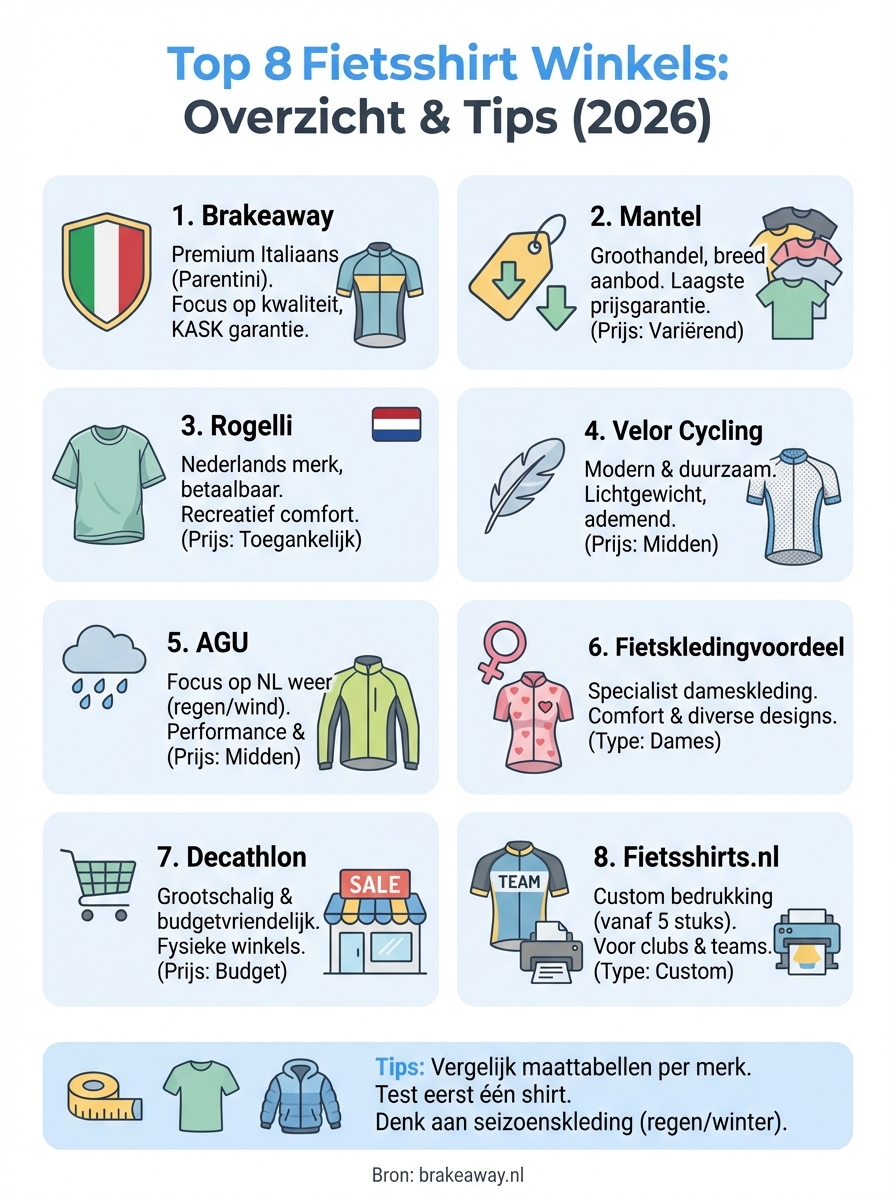 Top 8 Fietsshirt Winkels: Overzicht & Tips (2026)

1. Brakeaway
Premium Italiaans (Parentini). Focus op kwaliteit, KASK garantie.

2. Mantel
Groothandel, breed aanbod. Laagste prijsgarantie. (Prijs: Variërend)

3. Rogelli
Nederlands merk, betaalbaar. Recreatief comfort. (Prijs: Toegankelijk)

4. Velor Cycling
Modern & duurzaam. Lichtgewicht, ademend. (Prijs: Midden)

5. AGU
Focus op NL weer (regen/wind). Performance & (Prijs: Midden)

6. Fietskledingvoordeel
Specialist dameskleding. Comfort & diverse designs. (Type: Dames)

7. Decathlon
Grootschalig & budgetvriendelijk. Fysieke winkels. (Prijs: Budget)

SALE

8. Fietsshirts.nl
TEAM
Custom bedrukking (vanaf 5 stuks). Voor clubs & teams. (Type: Custom)

Tips: Vergelijk maattabellen per merk. Test eerst één shirt. Denk aan seizoenskleding (regen/winter).

Bron: brakeaway.nl