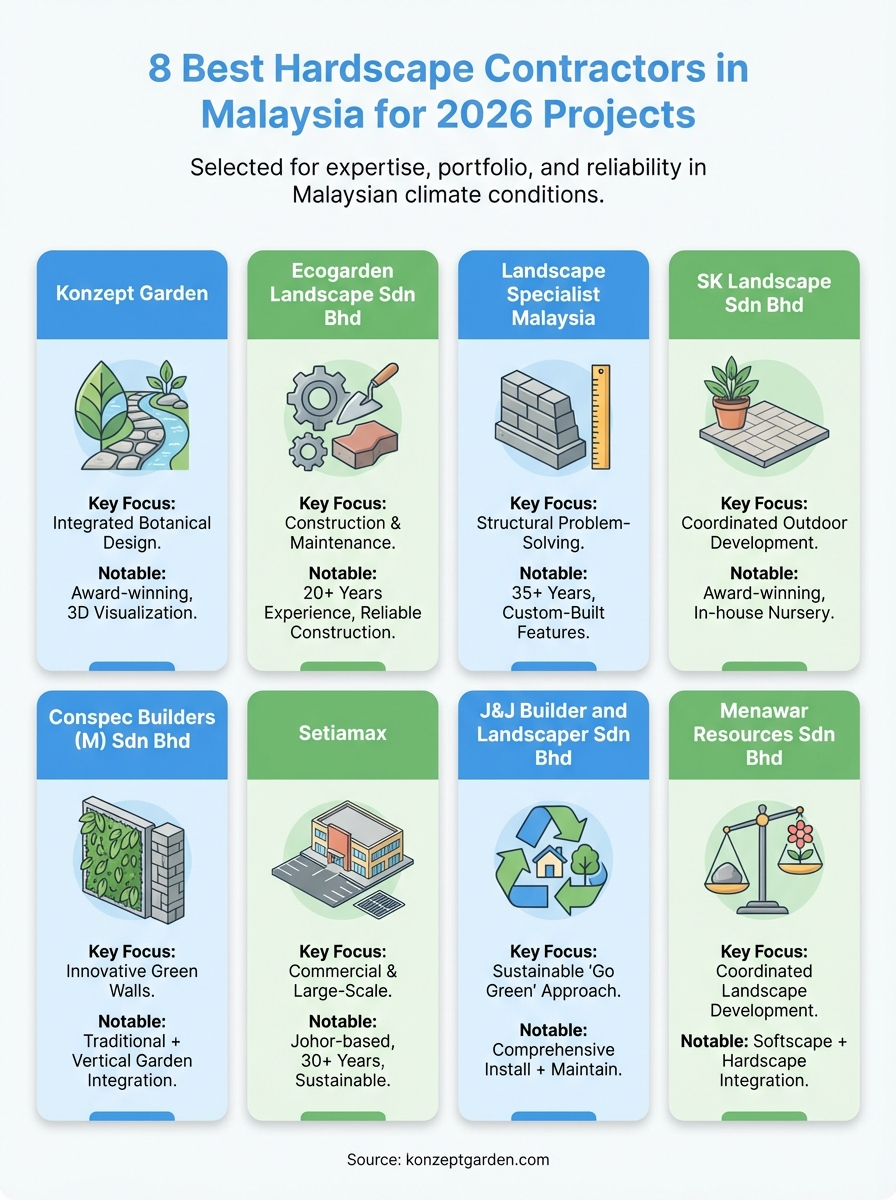 8 Best Hardscape Contractors in Malaysia for 2026 Projects

Selected for expertise, portfolio, and reliability in Malaysian climate conditions.

Konzept Garden

Key Focus: Integrated Botanical Design.

Notable: Award-winning, 3D Visualization.

Ecogarden Landscape Sdn Bhd

Key Focus: Construction & Maintenance.

Notable: 20+ Years Experience, Reliable Construction.

Landscape Specialist Malaysia

Key Focus: Structural Problem-Solving.

Notable: 35+ Years, Custom-Built Features.

SK Landscape Sdn Bhd

Key Focus: Coordinated Outdoor Development.

Notable: Award-winning, In-house Nursery.

Conspec Builders (M) Sdn Bhd

Key Focus: Innovative Green Walls.

Notable: Traditional + Vertical Garden Integration.

Setiamax

Key Focus: Commercial & Large-Scale.

Notable: Johor-based, 30+ Years, Sustainable.

J&J Builder and Landscaper Sdn Bhd

Key Focus: Sustainable 'Go Green' Approach.

Notable: Comprehensive Install + Maintain.

Menawar Resources Sdn Bhd

Key Focus: Coordinated Landscape Development.

Notable: Softscape + Hardscape Integration.

Source: konzeptgarden.com