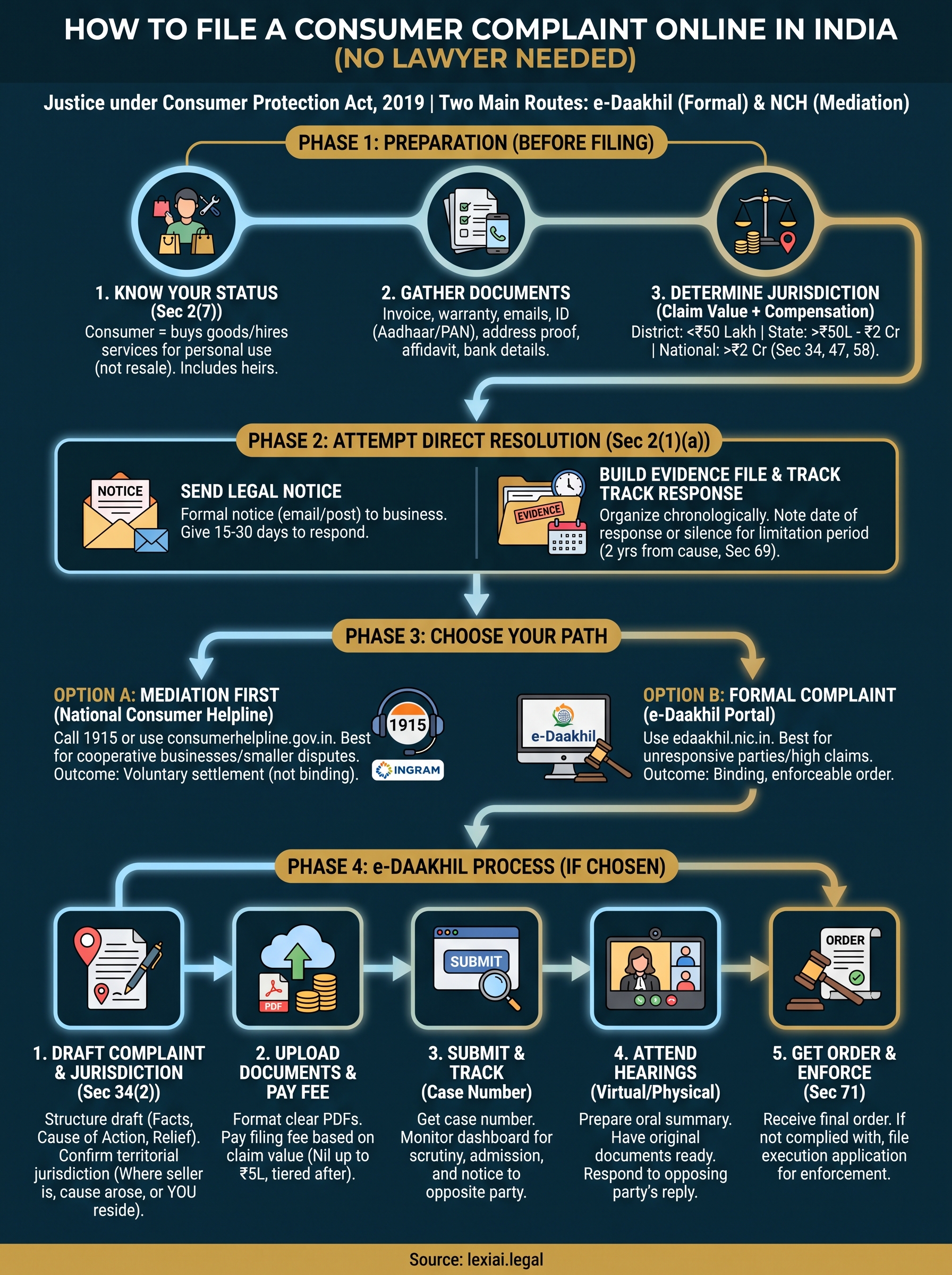 HOW TO FILE A CONSUMER COMPLAINT ONLINE IN INDIA
(NO LAWYER NEEDED)

Justice under Consumer Protection Act, 2019 | Two Main Routes: e-Daakhil (Formal) & NCH (Mediation)

PHASE 1: PREPARATION (BEFORE FILING)

1. KNOW YOUR STATUS (Sec 2(7))
Consumer = buys goods/hires services for personal use (not resale). Includes heirs.

2. GATHER DOCUMENTS
Invoice, warranty, emails, ID (Aadhaar/PAN), address proof, affidavit, bank details.

3. DETERMINE JURISDICTION (Claim Value + Compensation)
District: <₹50 Lakh | State: >₹50L - ₹2 Cr | National: >₹2 Cr (Sec 34, 47, 58).

PHASE 2: ATTEMPT DIRECT RESOLUTION (Sec 2(1)(a))

NOTICE

SEND LEGAL NOTICE
Formal notice (email/post) to business. Give 15-30 days to respond.

EVIDENCE

BUILD EVIDENCE FILE & TRACK TRACK RESPONSE
Organize chronologically. Note date of response or silence for limitation period (2 yrs from cause, Sec 69).

PHASE 3: CHOOSE YOUR PATH

OPTION A: MEDIATION FIRST (National Consumer Helpline)
Call 1915 or use consumerhelpline.gov.in. Best for cooperative businesses/smaller disputes. Outcome: Voluntary settlement (not binding).

1915
INGRAM

e-Daakhil

OPTION B: FORMAL COMPLAINT (e-Daakhil Portal)
Use edaakhil.nic.in. Best for unresponsive parties/high claims. Outcome: Binding, enforceable order.

PHASE 4: e-DAAKHIL PROCESS (IF CHOSEN)

PDF
SUBMIT
ORDER

1. DRAFT COMPLAINT & JURISDICTION (Sec 34(2))
Structure draft (Facts, Cause of Action, Relief). Confirm territorial jurisdiction (Where seller is, cause arose, or YOU reside).

2. UPLOAD DOCUMENTS & PAY FEE
Format clear PDFs. Pay filing fee based on claim value (Nil up to ₹5L, tiered after).

3. SUBMIT & TRACK (Case Number)
Get case number. Monitor dashboard for scrutiny, admission, and notice to opposite party.

4. ATTEND HEARINGS (Virtual/Physical)
Prepare oral summary. Have original documents ready. Respond to opposing party's reply.

5. GET ORDER & ENFORCE (Sec 71)
Receive final order. If not complied with, file execution application for enforcement.

Source: lexiai.legal