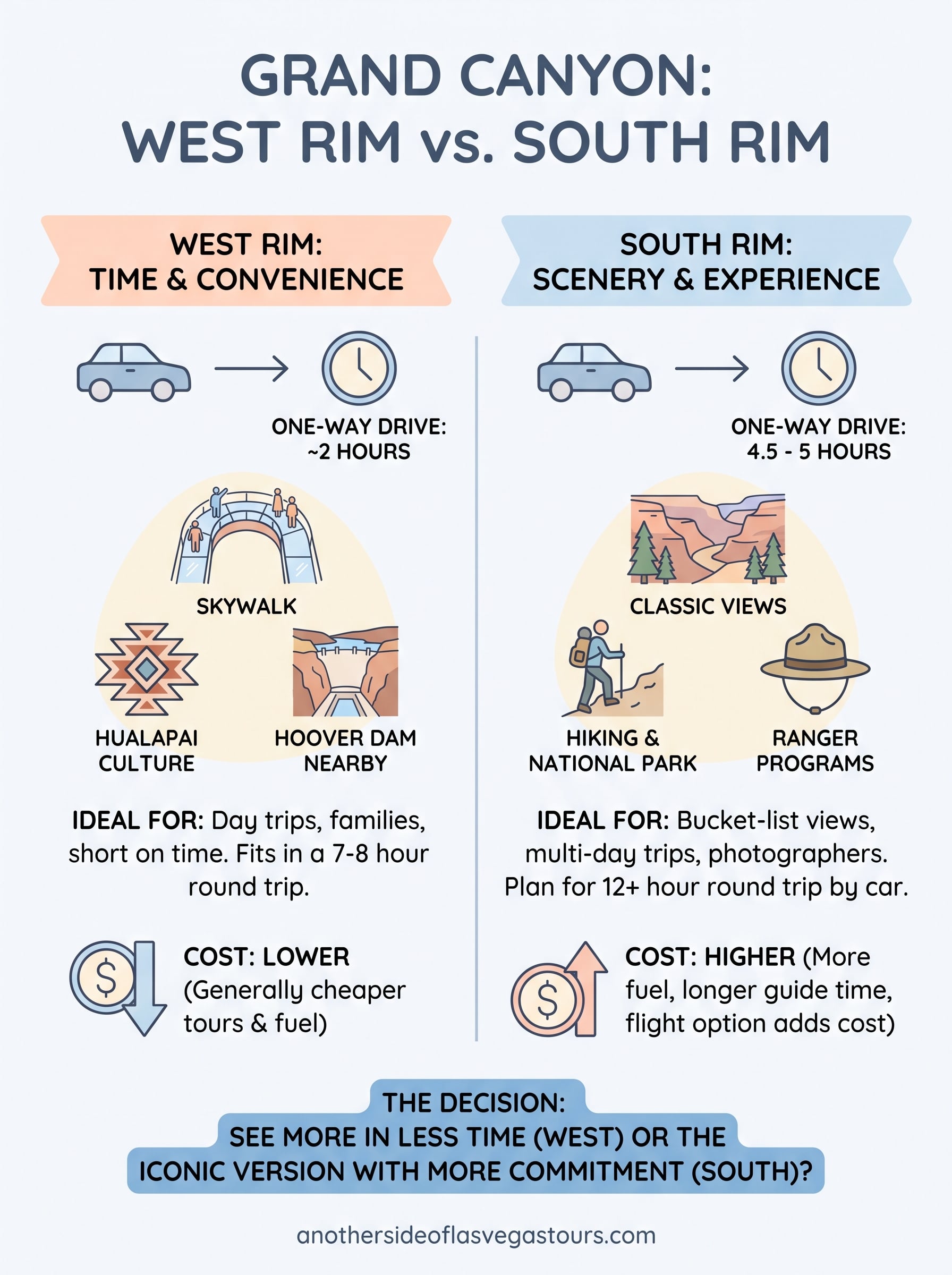 GRAND CANYON:
WEST RIM vs. SOUTH RIM

WEST RIM:
TIME & CONVENIENCE

ONE-WAY DRIVE:
~2 HOURS

SKYWALK

HUALAPAI CULTURE

HOOVER DAM NEARBY

IDEAL FOR: Day trips, families, short on time. Fits in a 7-8 hour round trip.

$

COST: LOWER (Generally cheaper tours & fuel)

SOUTH RIM:
SCENERY & EXPERIENCE

ONE-WAY DRIVE:
4.5 - 5 HOURS

CLASSIC VIEWS

HIKING & NATIONAL PARK

RANGER PROGRAMS

IDEAL FOR: Bucket-list views, multi-day trips, photographers. Plan for 12+ hour round trip by car.

$

COST: HIGHER (More fuel, longer guide time, flight option adds cost)

THE DECISION:
SEE MORE IN LESS TIME (WEST) OR THE ICONIC VERSION WITH MORE COMMITMENT (SOUTH)?

anothersideoflasvegastours.com