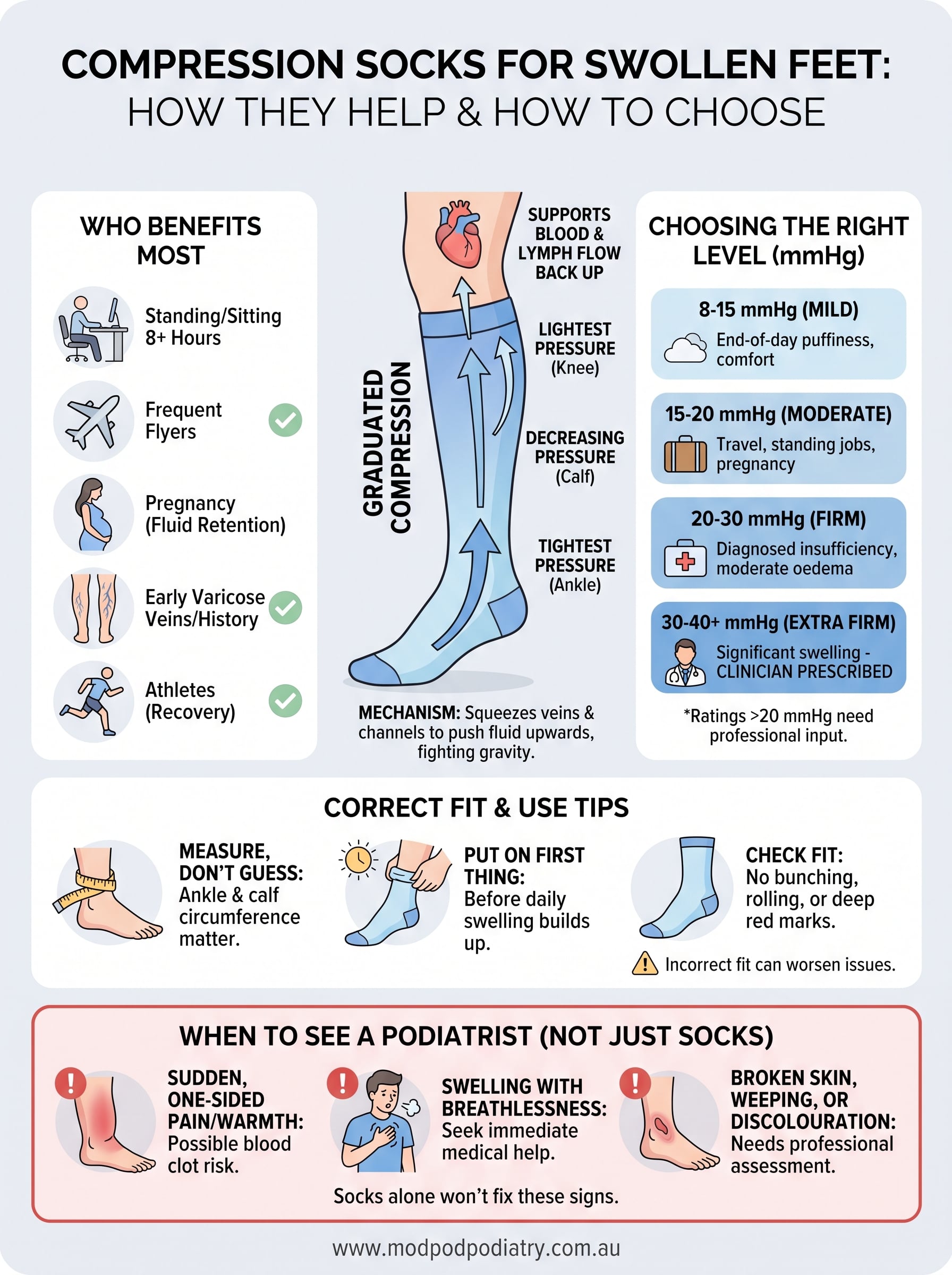 COMPRESSION SOCKS FOR SWOLLEN FEET:
HOW THEY HELP & HOW TO CHOOSE

WHO BENEFITS MOST

Standing/Sitting 8+ Hours

Frequent Flyers

Pregnancy (Fluid Retention)

Early Varicose Veins/History

Athletes (Recovery)

GRADUATED COMPRESSION

SUPPORTS BLOOD & LYMPH FLOW BACK UP

LIGHTEST PRESSURE (Knee)

DECREASING PRESSURE (Calf)

TIGHTEST PRESSURE (Ankle)

MECHANISM: Squeezes veins & channels to push fluid upwards, fighting gravity.

CHOOSING THE RIGHT LEVEL (mmHg)

8-15 mmHg (MILD)
End-of-day puffiness, comfort

15-20 mmHg (MODERATE)
Travel, standing jobs, pregnancy

20-30 mmHg (FIRM)
Diagnosed insufficiency, moderate oedema

30-40+ mmHg (EXTRA FIRM)
Significant swelling - CLINICIAN PRESCRIBED

*Ratings >20 mmHg need professional input.

CORRECT FIT & USE TIPS

MEASURE, DON'T GUESS: Ankle & calf circumference matter.

PUT ON FIRST THING: Before daily swelling builds up.

CHECK FIT: No bunching, rolling, or deep red marks.

Incorrect fit can worsen issues.

WHEN TO SEE A PODIATRIST (NOT JUST SOCKS)

SUDDEN, ONE-SIDED PAIN/WARMTH: Possible blood clot risk.

SWELLING WITH BREATHLESSNESS: Seek immediate medical help.

BROKEN SKIN, WEEPING, OR DISCOLOURATION: Needs professional assessment.

Socks alone won't fix these signs.

www.modpodpodiatry.com.au