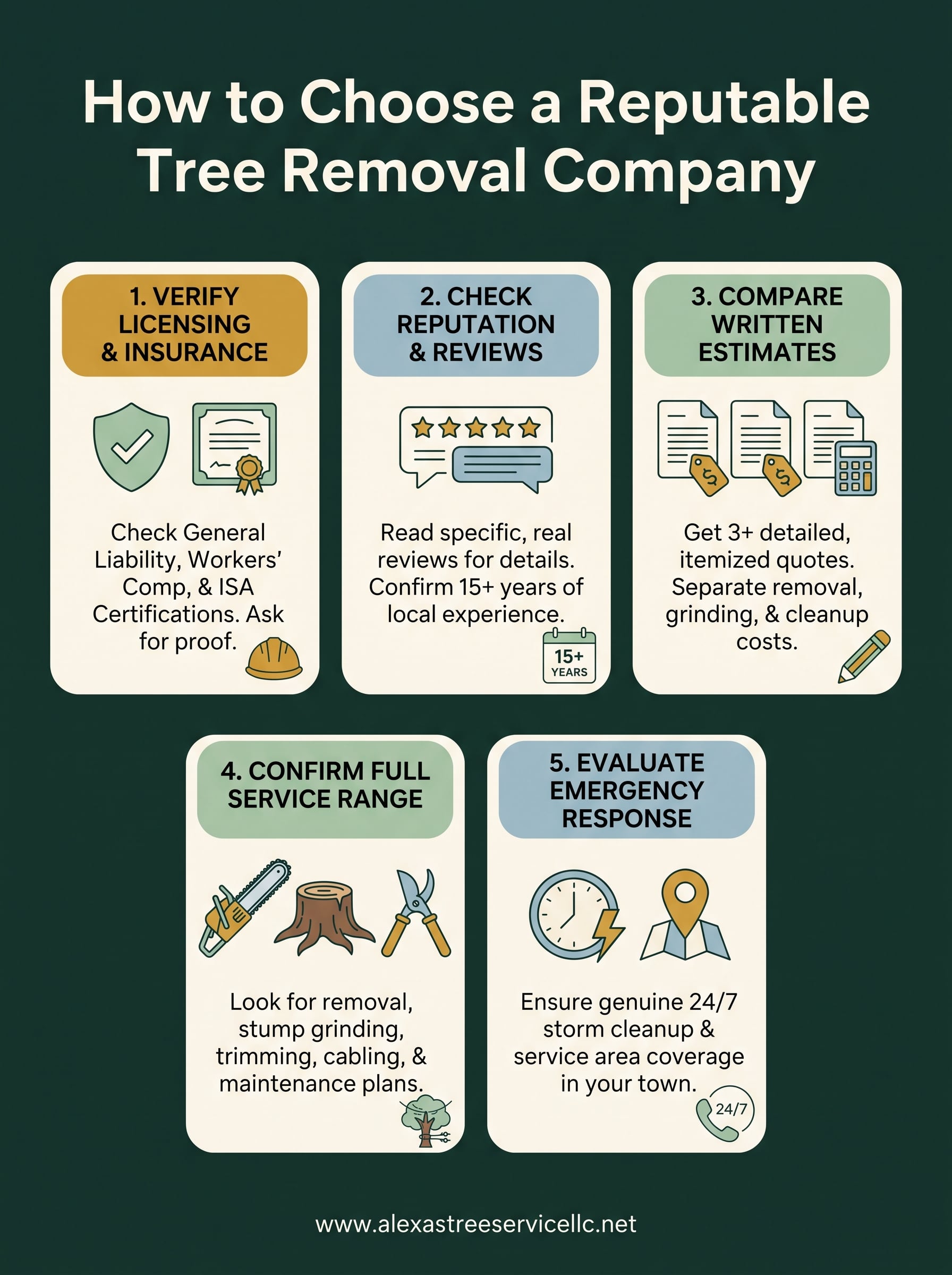 How to Choose a Reputable Tree Removal Company

1. VERIFY LICENSING & INSURANCE

Check General Liability, Workers' Comp, & ISA Certifications. Ask for proof.

2. CHECK REPUTATION & REVIEWS

Read specific, real reviews for details. Confirm 15+ years of local experience.

15+ YEARS

3. COMPARE WRITTEN ESTIMATES

$ $

Get 3+ detailed, itemized quotes. Separate removal, grinding, & cleanup costs.

4. CONFIRM FULL SERVICE RANGE

Look for removal, stump grinding, trimming, cabling, & maintenance plans.

5. EVALUATE EMERGENCY RESPONSE

Ensure genuine 24/7 storm cleanup & service area coverage in your town.

24/7

www.alexastreeservicellc.net