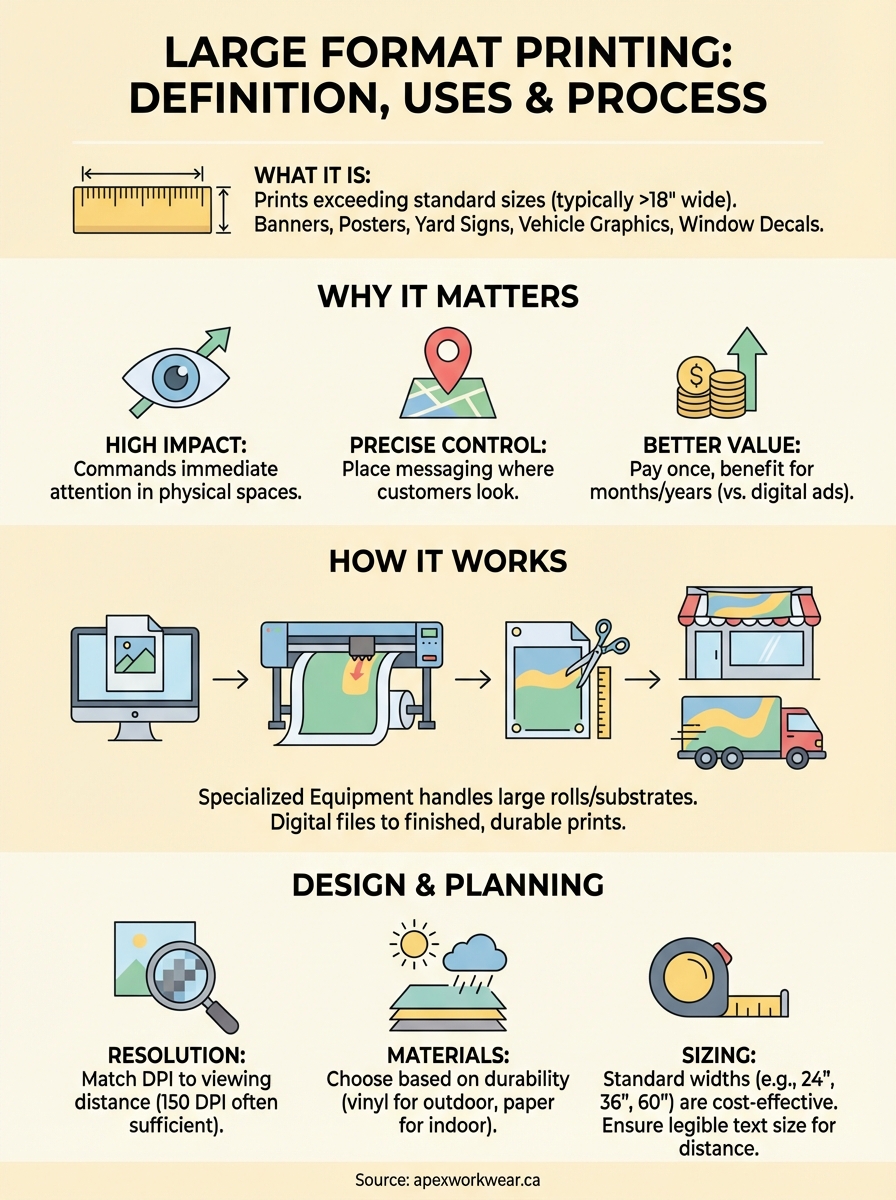 LARGE FORMAT PRINTING: DEFINITION, USES & PROCESS

WHAT IT IS:
Prints exceeding standard sizes (typically >18" wide).
Banners, Posters, Yard Signs, Vehicle Graphics, Window Decals.

WHY IT MATTERS

HIGH IMPACT:
Commands immediate attention in physical spaces.

PRECISE CONTROL:
Place messaging where customers look.

BETTER VALUE:
Pay once, benefit for months/years (vs. digital ads).

HOW IT WORKS

Specialized Equipment handles large rolls/substrates.
Digital files to finished, durable prints.

DESIGN & PLANNING

RESOLUTION:
Match DPI to viewing distance (150 DPI often sufficient).

MATERIALS:
Choose based on durability (vinyl for outdoor, paper for indoor).

SIZING:
Standard widths (e.g., 24", 36", 60") are cost-effective. Ensure legible text size for distance.

Source: apexworkwear.ca