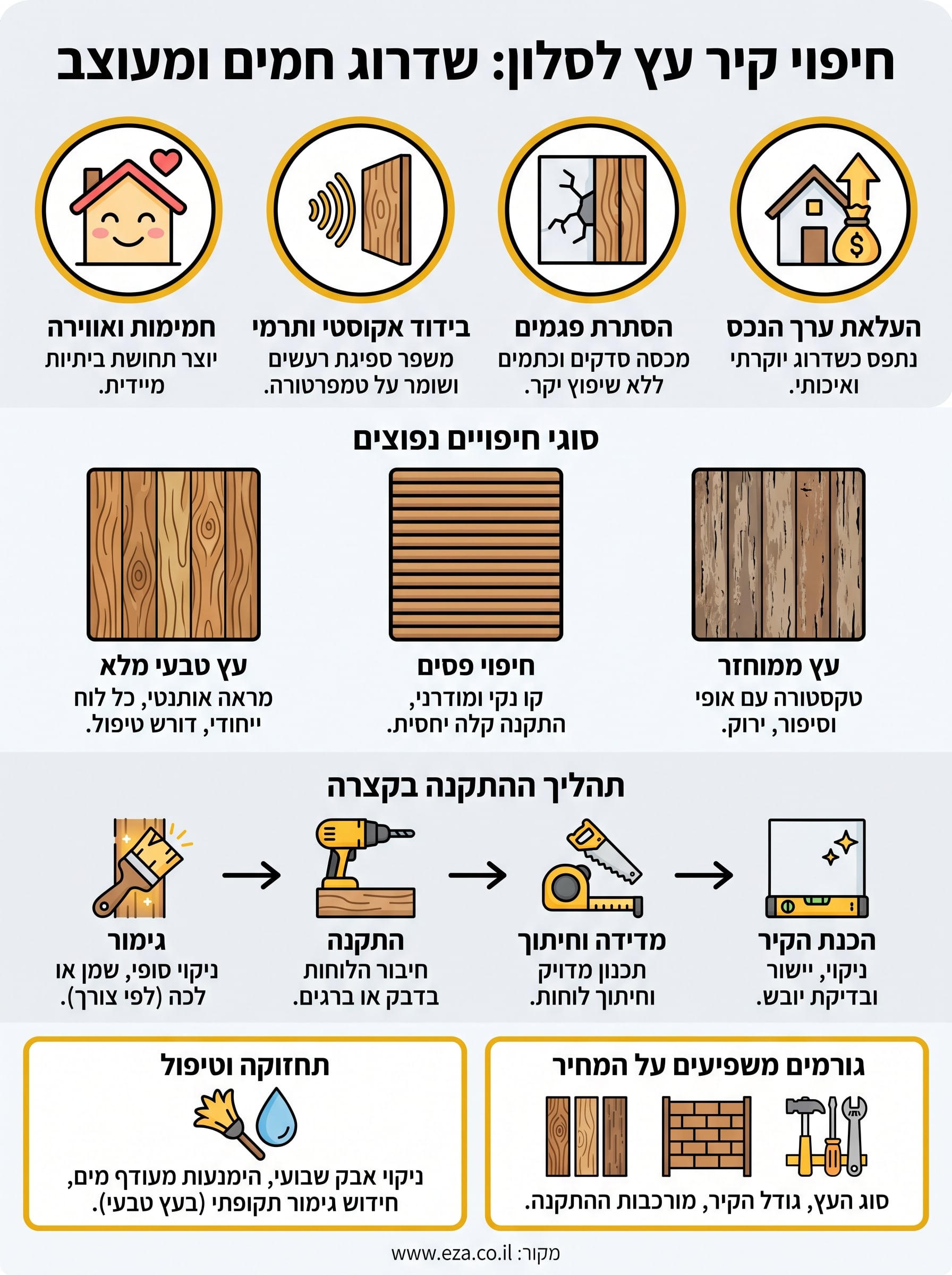 חיפוי קיר עץ לסלון: שדרוג חמים ומעוצב

העלאת ערך הנכס
נתפס כשדרוג יוקרתי ואיכותי.

הסתרת פגמים
מכסה סדקים וכתמים ללא שיפוץ יקר.

בידוד אקוסטי ותרמי
משפר ספיגת רעשים ושומר על טמפרטורה.

חמימות ואווירה
יוצר תחושת ביתיות מיידית.

סוגי חיפויים נפוצים

עץ ממוחזר
טקסטורה עם אופי וסיפור, ירוק.

חיפוי פסים
קו נקי ומודרני, התקנה קלה יחסית.

עץ טבעי מלא
מראה אותנטי, כל לוח ייחודי, דורש טיפול.

תהליך ההתקנה בקצרה

הכנת הקיר
ניקוי, יישור ובדיקת יובש.

מדידה וחיתוך
תכנון מדויק וחיתוך לוחות.

התקנה
חיבור הלוחות בדבק או ברגים.

גימור
ניקוי סופי, שמן או לכה (לפי צורך).

גורמים משפיעים על המחיר
סוג העץ, גודל הקיר, מורכבות ההתקנה.

תחזוקה וטיפול
ניקוי אבק שבועי, הימנעות מעודף מים, חידוש גימור תקופתי (בעץ טבעי).

מקור: www.eza.co.il