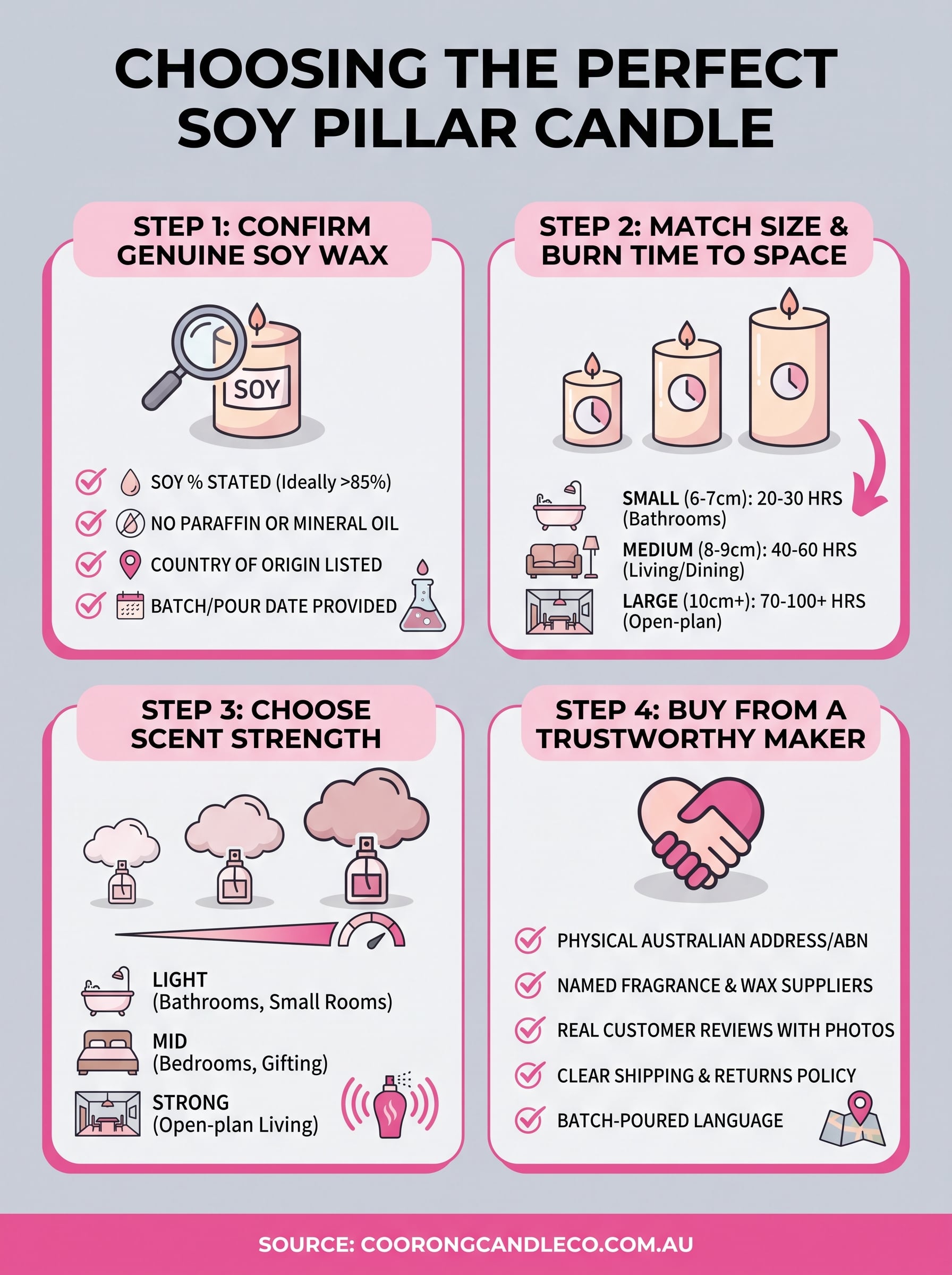 CHOOSING THE PERFECT SOY PILLAR CANDLE

STEP 1: CONFIRM GENUINE SOY WAX

SOY

SOY % STATED (Ideally >85%)

NO PARAFFIN OR MINERAL OIL

COUNTRY OF ORIGIN LISTED

BATCH/POUR DATE PROVIDED

STEP 2: MATCH SIZE & BURN TIME TO SPACE

SMALL (6-7cm): 20-30 HRS (Bathrooms)

MEDIUM (8-9cm): 40-60 HRS (Living/Dining)

LARGE (10cm+): 70-100+ HRS (Open-plan)

STEP 3: CHOOSE SCENT STRENGTH

LIGHT (Bathrooms, Small Rooms)

MID (Bedrooms, Gifting)

STRONG (Open-plan Living)

STEP 4: BUY FROM A TRUSTWORTHY MAKER

PHYSICAL AUSTRALIAN ADDRESS/ABN

NAMED FRAGRANCE & WAX SUPPLIERS

REAL CUSTOMER REVIEWS WITH PHOTOS

CLEAR SHIPPING & RETURNS POLICY

BATCH-POURED LANGUAGE

SOURCE: COORONGCANDLECO.COM.AU