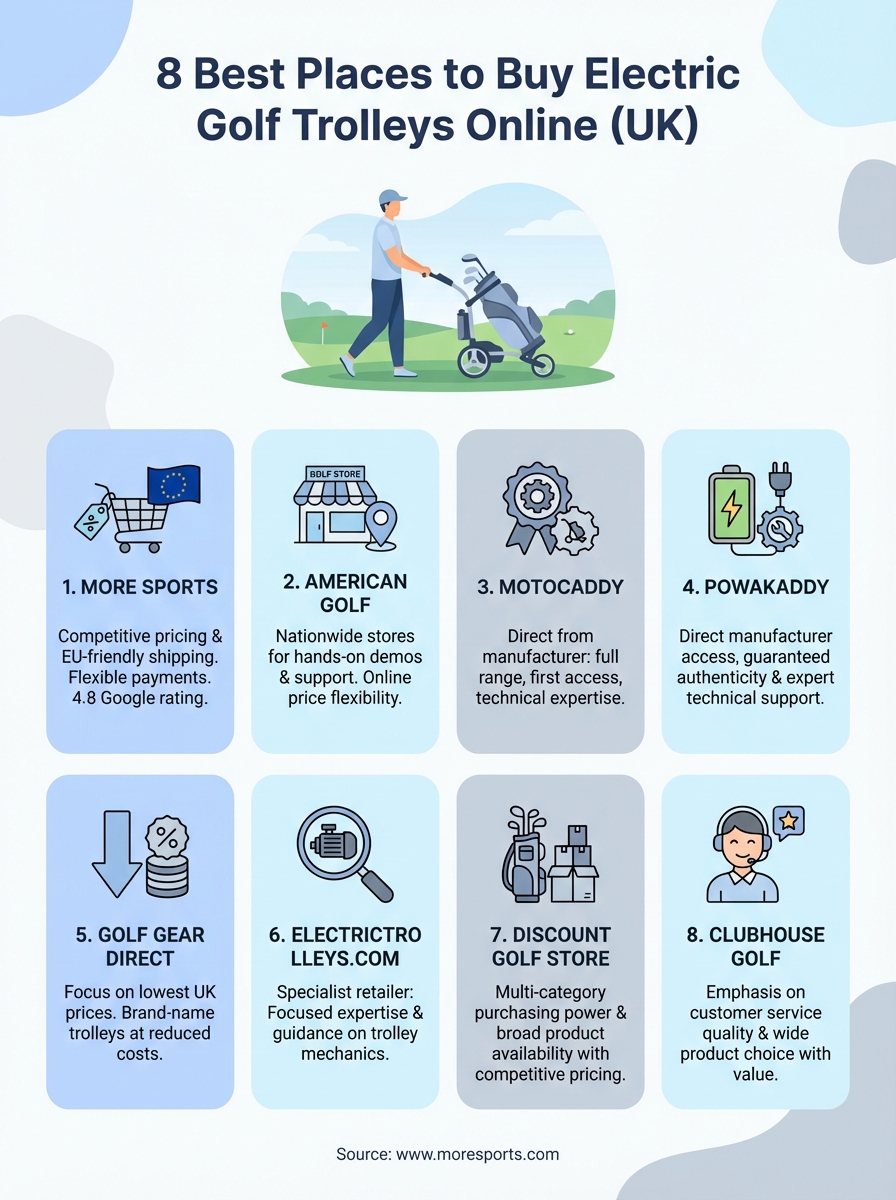 8 Best Places to Buy Electric Golf Trolleys Online (UK)

BDLF STORE

1. MORE SPORTS

Competitive pricing & EU-friendly shipping. Flexible payments. 4.8 Google rating.

2. AMERICAN GOLF

Nationwide stores for hands-on demos & support. Online price flexibility.

3. MOTOCADDY

Direct from manufacturer: full range, first access, technical expertise.

4. POWAKADDY

Direct manufacturer access, guaranteed authenticity & expert technical support.

5. GOLF GEAR DIRECT

Focus on lowest UK prices. Brand-name trolleys at reduced costs.

6. ELECTRICTROLLEYS.COM

Specialist retailer: Focused expertise & guidance on trolley mechanics.

7. DISCOUNT GOLF STORE

Multi-category purchasing power & broad product availability with competitive pricing.

8. CLUBHOUSE GOLF

Emphasis on customer service quality & wide product choice with value.

Source: www.moresports.com