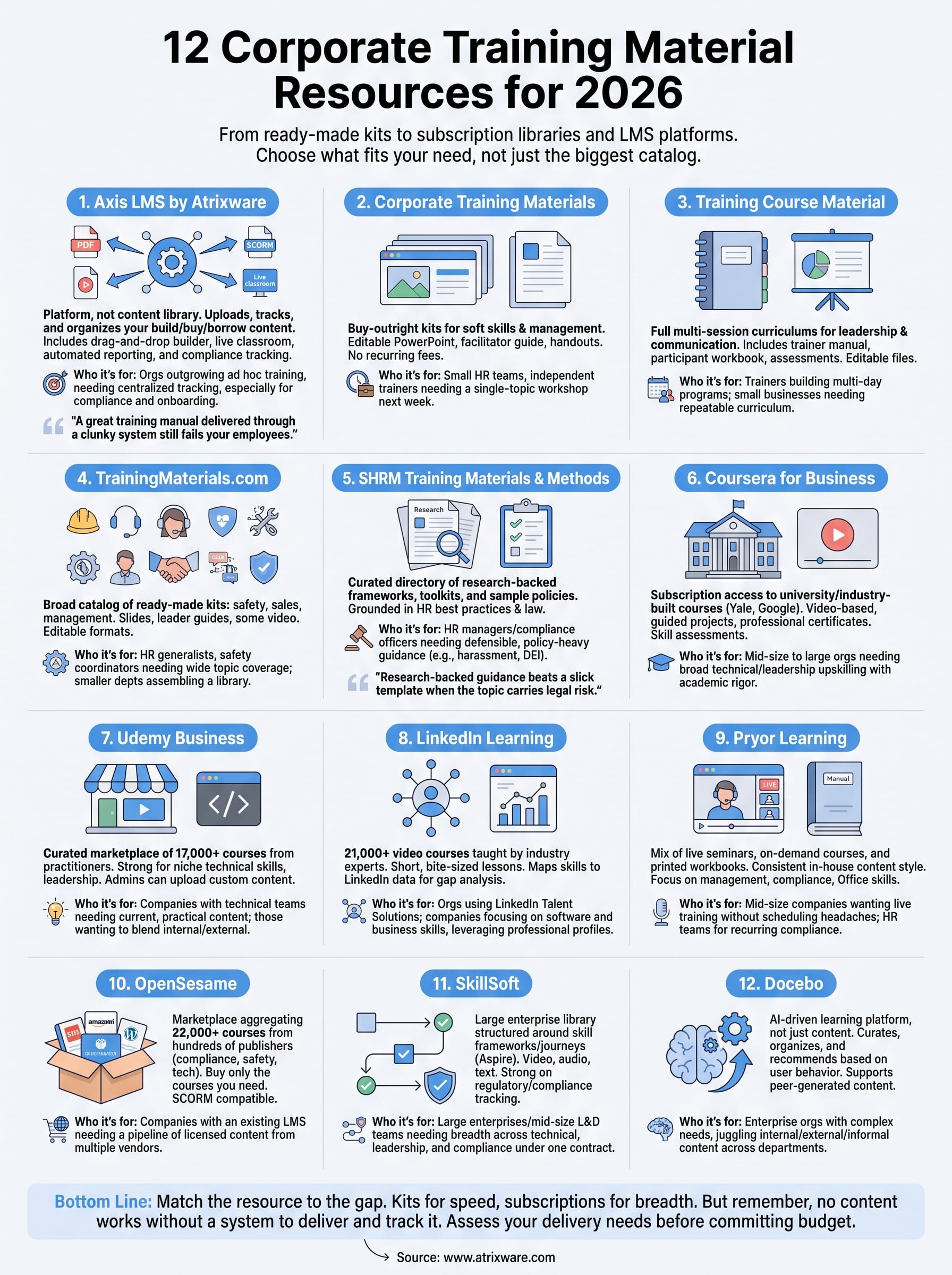 12 Corporate Training Material Resources for 2026

From ready-made kits to subscription libraries and LMS platforms. Choose what fits your need, not just the biggest catalog.

1. Axis LMS by Atrixware

PDF

SCORM

Live classroom

Platform, not content library. Uploads, tracks, and organizes your build/buy/borrow content. Includes drag-and-drop builder, live classroom, automated reporting, and compliance tracking.

Who it's for: Orgs outgrowing ad hoc training, needing centralized tracking, especially for compliance and onboarding.

"A great training manual delivered through a clunky system still fails your employees."

2. Corporate Training Materials

Buy-outright kits for soft skills & management. Editable PowerPoint, facilitator guide, handouts. No recurring fees.

Who it's for: Small HR teams, independent trainers needing a single-topic workshop next week.

3. Training Course Material

Full multi-session curriculums for leadership & communication. Includes trainer manual, participant workbook, assessments. Editable files.

Who it's for: Trainers building multi-day programs; small businesses needing repeatable curriculum.

4. TrainingMaterials.com

Broad catalog of ready-made kits: safety, sales, management. Slides, leader guides, some video. Editable formats.

Who it's for: HR generalists, safety coordinators needing wide topic coverage; smaller depts assembling a library.

5. SHRM Training Materials & Methods

Research

Curated directory of research-backed frameworks, toolkits, and sample policies. Grounded in HR best practices & law.

Who it's for: HR managers/compliance officers needing defensible, policy-heavy guidance (e.g., harassment, DEI).

"Research-backed guidance beats a slick template when the topic carries legal risk."

6. Coursera for Business

Subscription access to university/industry-built courses (Yale, Google). Video-based, guided projects, professional certificates. Skill assessments.

Who it's for: Mid-size to large orgs needing broad technical/leadership upskilling with academic rigor.

7. Udemy Business

Curated marketplace of 17,000+ courses from practitioners. Strong for niche technical skills, leadership. Admins can upload custom content.

Who it's for: Companies with technical teams needing current, practical content; those wanting to blend internal/external.

8. LinkedIn Learning

21,000+ video courses taught by industry experts. Short, bite-sized lessons. Maps skills to LinkedIn data for gap analysis.

Who it's for: Orgs using LinkedIn Talent Solutions; companies focusing on software and business skills, leveraging professional profiles.

9. Pryor Learning

LIVE

Manual

Mix of live seminars, on-demand courses, and printed workbooks. Consistent in-house content style. Focus on management, compliance, Office skills.

Who it's for: Mid-size companies wanting live training without scheduling headaches; HR teams for recurring compliance.

10. OpenSesame

amazon

Marketplace aggregating 22,000+ courses from hundreds of publishers (compliance, safety, tech). Buy only the courses you need. SCORM compatible.

Who it's for: Companies with an existing LMS needing a pipeline of licensed content from multiple vendors.

11. SkillSoft

Large enterprise library structured around skill frameworks/journeys (Aspire). Video, audio, text. Strong on regulatory/compliance tracking.

Who it's for: Large enterprises/mid-size L&D teams needing breadth across technical, leadership, and compliance under one contract.

12. Docebo

AI-driven learning platform, not just content. Curates, organizes, and recommends based on user behavior. Supports peer-generated content.

Who it's for: Enterprise orgs with complex needs, juggling internal/external/informal content across departments.

Bottom Line: Match the resource to the gap. Kits for speed, subscriptions for breadth. But remember, no content works without a system to deliver and track it. Assess your delivery needs before committing budget.

Source: www.atrixware.com