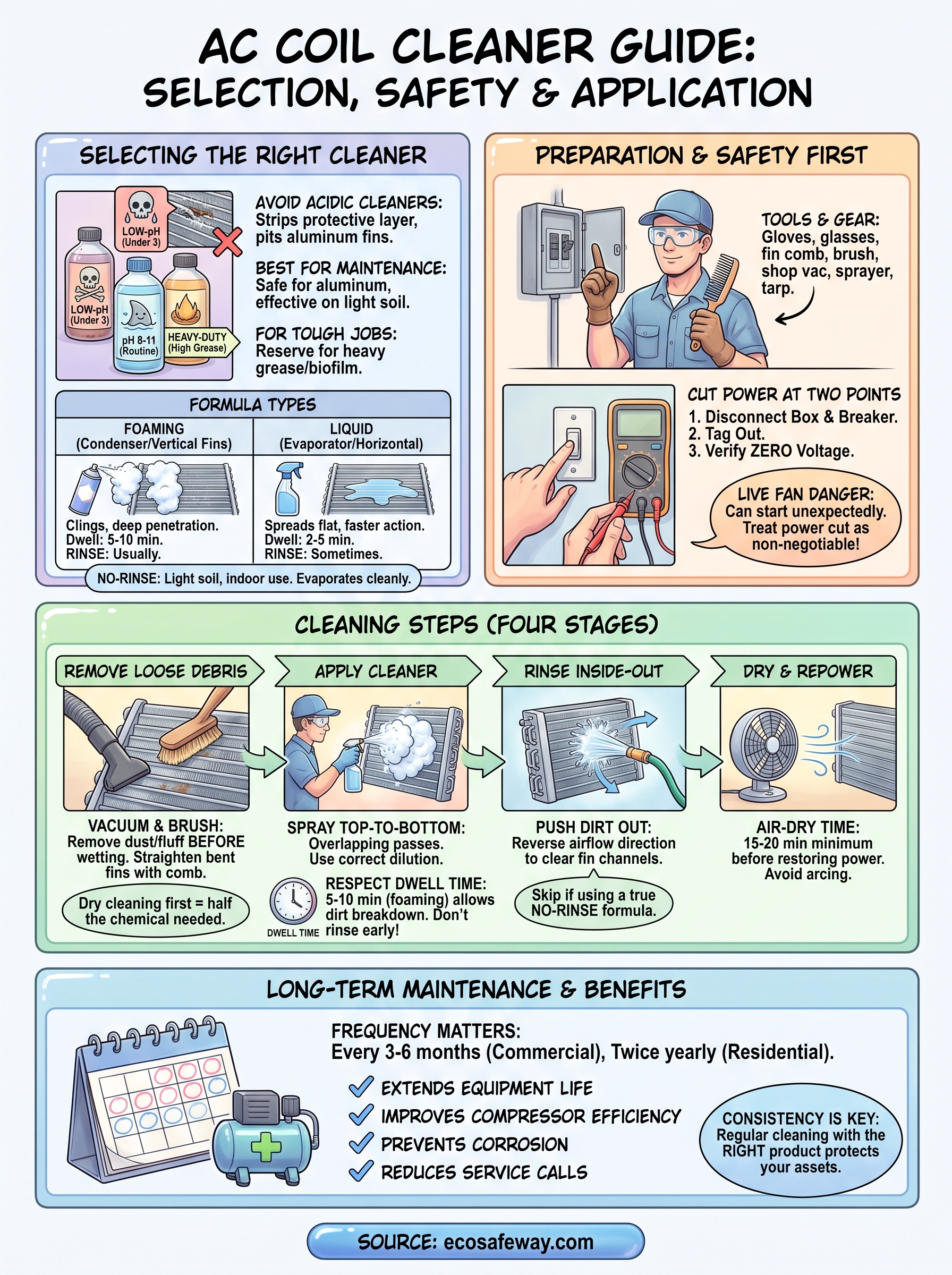 AC COIL CLEANER GUIDE:
SELECTION, SAFETY & APPLICATION

SELECTING THE RIGHT CLEANER

LOW-pH (Under 3)

LOW-pH (Under 3)

pH 8-11 (Routine)

HEAVY-DUTY (High Grease)

AVOID ACIDIC CLEANERS: Strips protective layer, pits aluminum fins.

BEST FOR MAINTENANCE: Safe for aluminum, effective on light soil.

FOR TOUGH JOBS: Reserve for heavy grease/biofilm.

FORMULA TYPES

| FOAMING (Condenser/Vertical Fins) | LIQUID (Evaporator/Horizontal) |
|---|---|
| Clings, deep penetration. Dwell: 5-10 min. RINSE: Usually. | Spreads flat, faster action. Dwell: 2-5 min. RINSE: Sometimes. |

NO-RINSE: Light soil, indoor use. Evaporates cleanly.

PREPARATION & SAFETY FIRST

TOOLS & GEAR: Gloves, glasses, fin comb, brush, shop vac, sprayer, tarp.

CUT POWER AT TWO POINTS
1. Disconnect Box & Breaker.
2. Tag Out.
3. Verify ZERO Voltage.

LIVE FAN DANGER: Can start unexpectedly. Treat power cut as non-negotiable!

CLEANING STEPS (FOUR STAGES)

REMOVE LOOSE DEBRIS

VACUUM & BRUSH: Remove dust/fluff BEFORE wetting. Straighten bent fins with comb.

Dry cleaning first = half the chemical needed.

APPLY CLEANER

SPRAY TOP-TO-BOTTOM: Overlapping passes. Use correct dilution.

DWELL TIME

RESPECT DWELL TIME: 5-10 min (foaming) allows dirt breakdown. Don't rinse early!

RINSE INSIDE-OUT

PUSH DIRT OUT: Reverse airflow direction to clear fin channels.

Skip if using a true NO-RINSE formula.

DRY & REPOWER

AIR-DRY TIME: 15-20 min minimum before restoring power. Avoid arcing.

LONG-TERM MAINTENANCE & BENEFITS

FREQUENCY MATTERS:
Every 3-6 months (Commercial), Twice yearly (Residential).

EXTENDS EQUIPMENT LIFE
IMPROVES COMPRESSOR EFFICIENCY
PREVENTS CORROSION
REDUCES SERVICE CALLS

CONSISTENCY IS KEY: Regular cleaning with the RIGHT product protects your assets.

SOURCE: ecosafeway.com