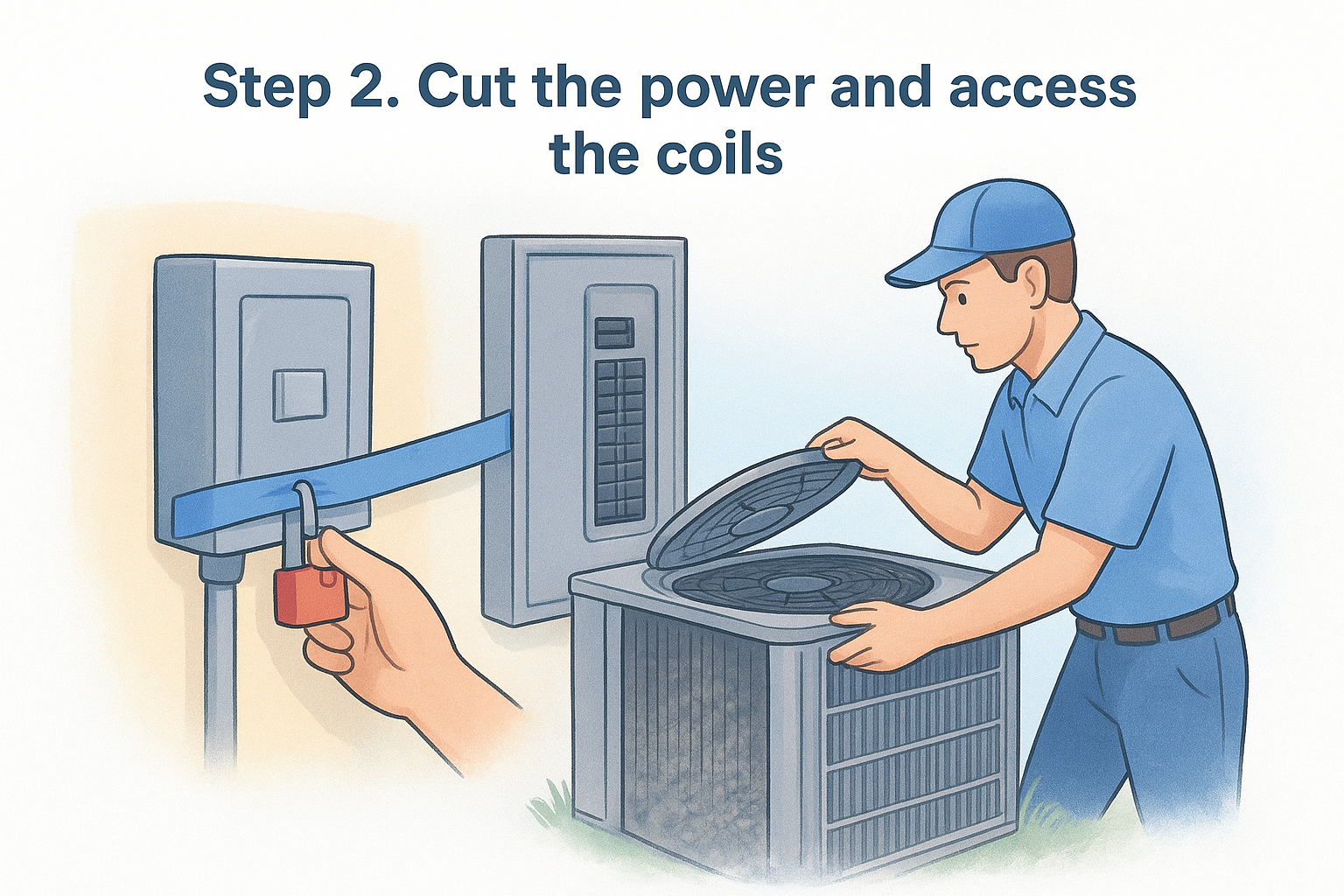 Step 2. Cut the power and access the coils