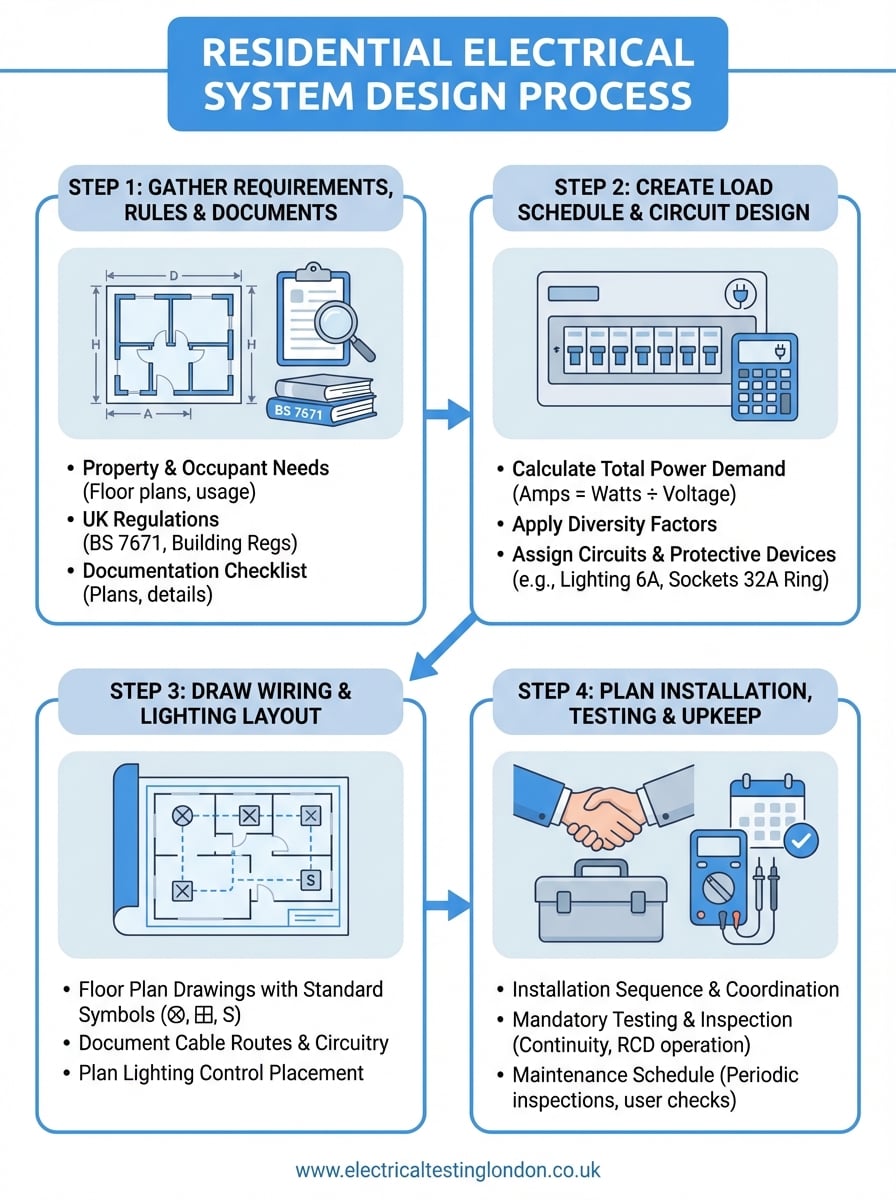 RESIDENTIAL ELECTRICAL SYSTEM DESIGN PROCESS

STEP 1: GATHER REQUIREMENTS, RULES & DOCUMENTS

D
H
H
A
BS 7671

• Property & Occupant Needs (Floor plans, usage)
• UK Regulations (BS 7671, Building Regs)
• Documentation Checklist (Plans, details)

STEP 2: CREATE LOAD SCHEDULE & CIRCUIT DESIGN

• Calculate Total Power Demand (Amps = Watts ÷ Voltage)
• Apply Diversity Factors
• Assign Circuits & Protective Devices (e.g., Lighting 6A, Sockets 32A Ring)

STEP 3: DRAW WIRING & LIGHTING LAYOUT

S

• Floor Plan Drawings with Standard Symbols (⊗, ⊞, S)
• Document Cable Routes & Circuitry
• Plan Lighting Control Placement

STEP 4: PLAN INSTALLATION, TESTING & UPKEEP

• Installation Sequence & Coordination
• Mandatory Testing & Inspection (Continuity, RCD operation)
• Maintenance Schedule (Periodic inspections, user checks)

www.electricaltestinglondon.co.uk