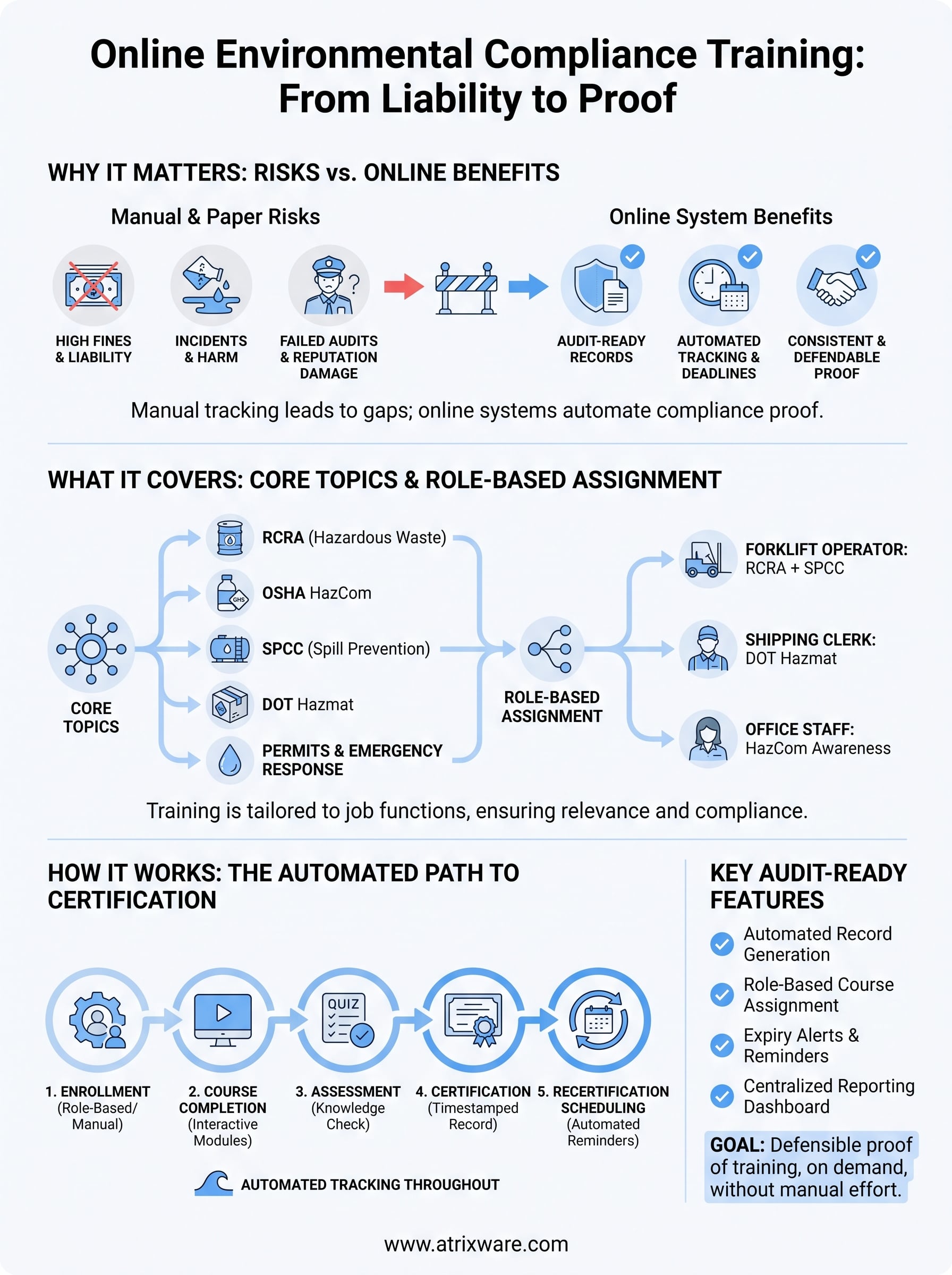 Online Environmental Compliance Training: From Liability to Proof

WHY IT MATTERS: RISKS vs. ONLINE BENEFITS

Manual & Paper Risks

HIGH FINES & LIABILITY

INCIDENTS & HARM

FAILED AUDITS & REPUTATION DAMAGE

Online System Benefits

AUDIT-READY RECORDS

AUTOMATED TRACKING & DEADLINES

CONSISTENT & DEFENDABLE PROOF

Manual tracking leads to gaps; online systems automate compliance proof.

WHAT IT COVERS: CORE TOPICS & ROLE-BASED ASSIGNMENT

CORE TOPICS

RCRA (Hazardous Waste)

GHS

OSHA HazCom

SPCC (Spill Prevention)

DOT Hazmat

PERMITS & EMERGENCY RESPONSE

ROLE-BASED ASSIGNMENT

FORKLIFT OPERATOR: RCRA + SPCC

SHIPPING CLERK: DOT Hazmat

OFFICE STAFF: HazCom Awareness

Training is tailored to job functions, ensuring relevance and compliance.

HOW IT WORKS: THE AUTOMATED PATH TO CERTIFICATION

QUIZ

1. ENROLLMENT (Role-Based/ Manual)

2. COURSE COMPLETION (Interactive Modules)

3. ASSESSMENT (Knowledge Check)

4. CERTIFICATION (Timestamped Record)

5. RECERTIFICATION SCHEDULING (Automated Reminders)

AUTOMATED TRACKING THROUGHOUT

KEY AUDIT-READY FEATURES

Automated Record Generation

Role-Based Course Assignment

Expiry Alerts & Reminders

Centralized Reporting Dashboard

GOAL: Defensible proof of training, on demand, without manual effort.

www.atrixware.com