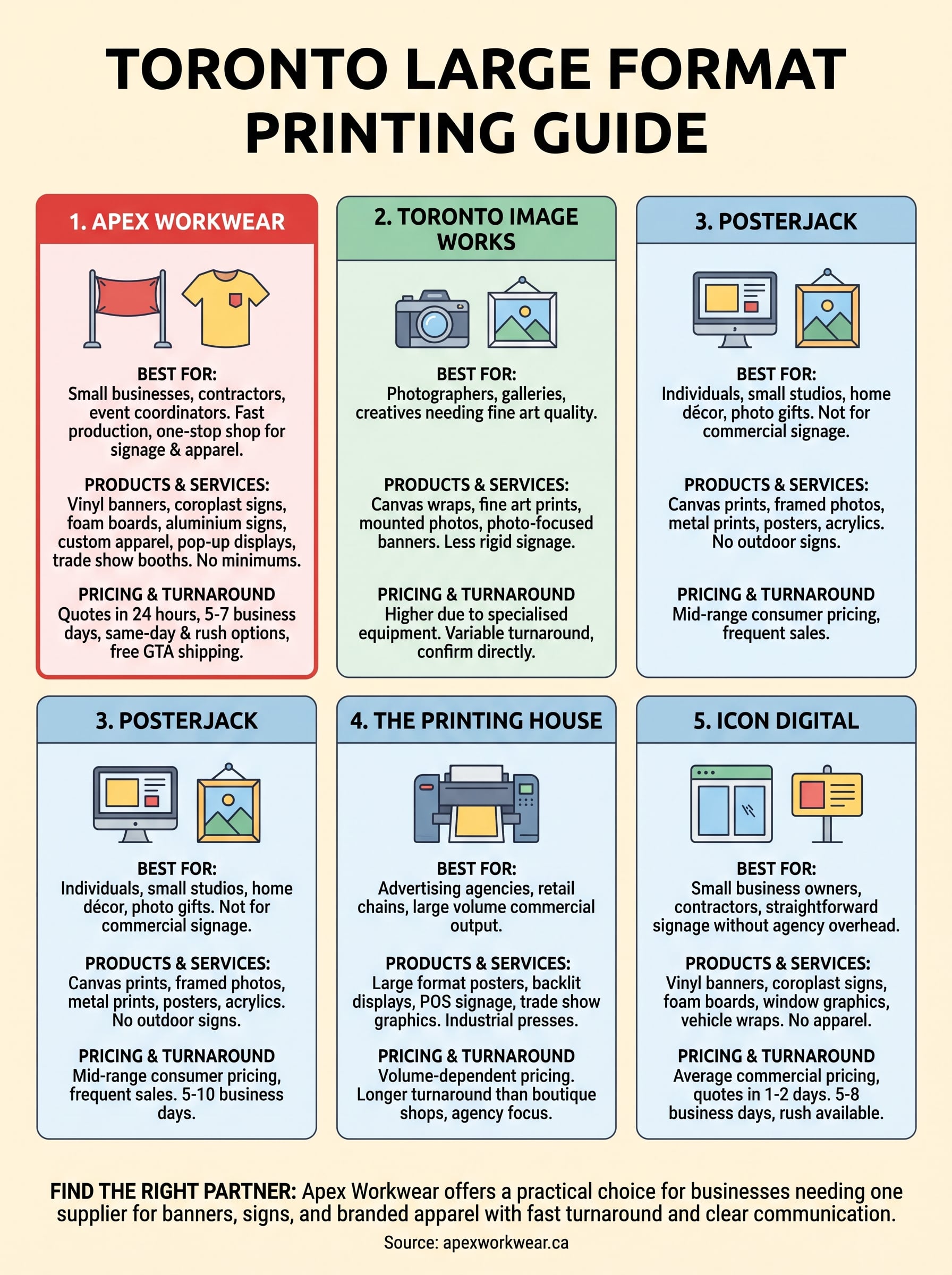 TORONTO LARGE FORMAT PRINTING GUIDE

1. APEX WORKWEAR

BEST FOR:
Small businesses, contractors, event coordinators. Fast production, one-stop shop for signage & apparel.

PRODUCTS & SERVICES:
Vinyl banners, coroplast signs, foam boards, aluminium signs, custom apparel, pop-up displays, trade show booths. No minimums.

PRICING & TURNAROUND
Quotes in 24 hours, 5-7 business days, same-day & rush options, free GTA shipping.

2. TORONTO IMAGE WORKS

BEST FOR:
Photographers, galleries, creatives needing fine art quality.

PRODUCTS & SERVICES:
Canvas wraps, fine art prints, mounted photos, photo-focused banners. Less rigid signage.

PRICING & TURNAROUND
Higher due to specialised equipment. Variable turnaround, confirm directly.

3. POSTERJACK

BEST FOR:
Individuals, small studios, home décor, photo gifts. Not for commercial signage.

PRODUCTS & SERVICES:
Canvas prints, framed photos, metal prints, posters, acrylics. No outdoor signs.

PRICING & TURNAROUND
Mid-range consumer pricing, frequent sales.

3. POSTERJACK

BEST FOR:
Individuals, small studios, home décor, photo gifts. Not for commercial signage.

PRODUCTS & SERVICES:
Canvas prints, framed photos, metal prints, posters, acrylics. No outdoor signs.

PRICING & TURNAROUND
Mid-range consumer pricing, frequent sales. 5-10 business days.

4. THE PRINTING HOUSE

BEST FOR:
Advertising agencies, retail chains, large volume commercial output.

PRODUCTS & SERVICES:
Large format posters, backlit displays, POS signage, trade show graphics. Industrial presses.

PRICING & TURNAROUND
Volume-dependent pricing. Longer turnaround than boutique shops, agency focus.

5. ICON DIGITAL

BEST FOR:
Small business owners, contractors, straightforward signage without agency overhead.

PRODUCTS & SERVICES:
Vinyl banners, coroplast signs, foam boards, window graphics, vehicle wraps. No apparel.

PRICING & TURNAROUND
Average commercial pricing, quotes in 1-2 days. 5-8 business days, rush available.

FIND THE RIGHT PARTNER: Apex Workwear offers a practical choice for businesses needing one supplier for banners, signs, and branded apparel with fast turnaround and clear communication.

Source: apexworkwear.ca