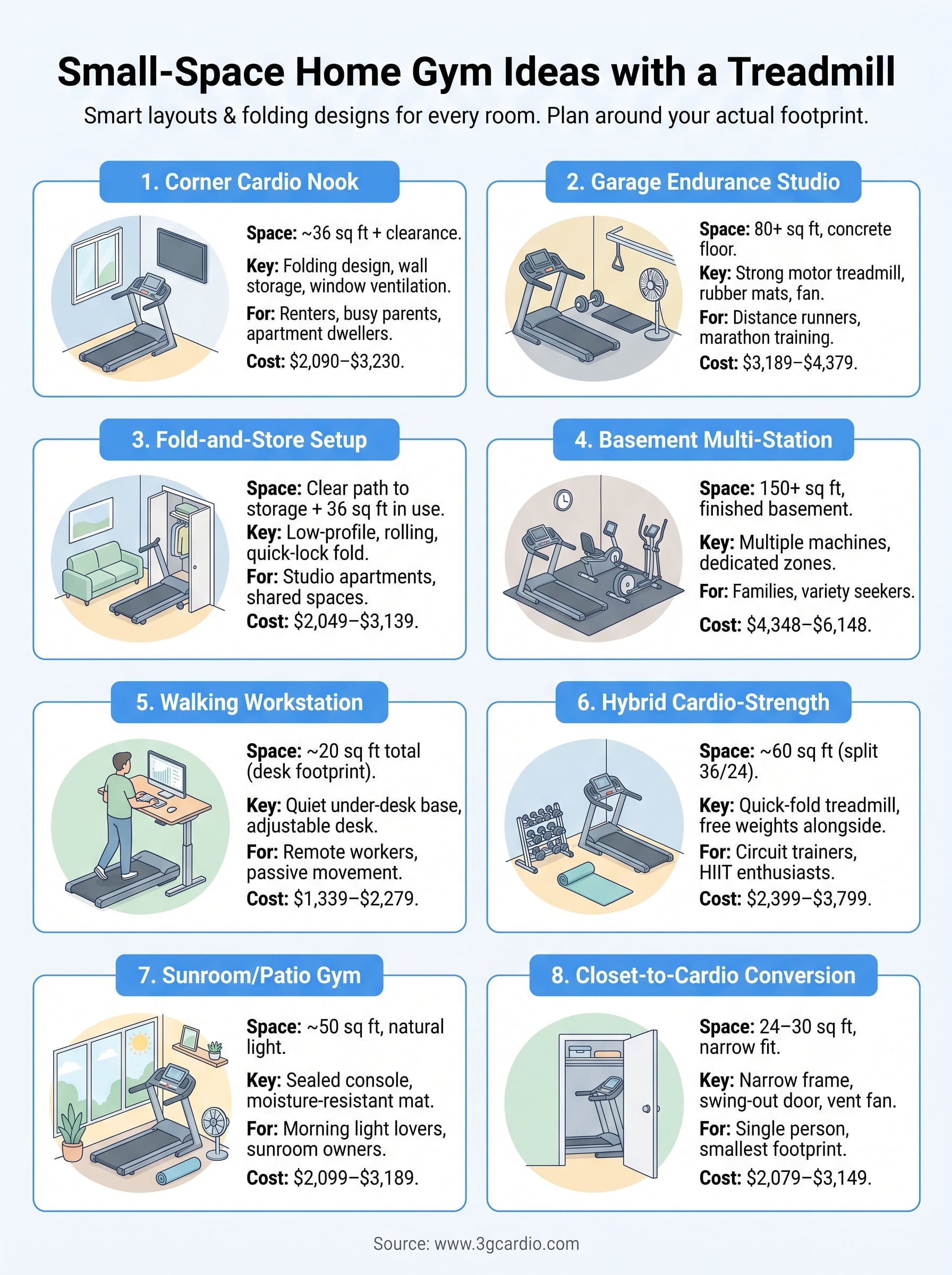 Small-Space Home Gym Ideas with a Treadmill

Smart layouts & folding designs for every room. Plan around your actual footprint.

1. Corner Cardio Nook

Space: ~36 sq ft + clearance.

Key: Folding design, wall storage, window ventilation.

For: Renters, busy parents, apartment dwellers.

Cost: $2,090–$3,230.

2. Garage Endurance Studio

Space: 80+ sq ft, concrete floor.

Key: Strong motor treadmill, rubber mats, fan.

For: Distance runners, marathon training.

Cost: $3,189–$4,379.

3. Fold-and-Store Setup

Space: Clear path to storage + 36 sq ft in use.

Key: Low-profile, rolling, quick-lock fold.

For: Studio apartments, shared spaces.

Cost: $2,049–$3,139.

4. Basement Multi-Station

Space: 150+ sq ft, finished basement.

Key: Multiple machines, dedicated zones.

For: Families, variety seekers.

Cost: $4,348–$6,148.

5. Walking Workstation

Space: ~20 sq ft total (desk footprint).

Key: Quiet under-desk base, adjustable desk.

For: Remote workers, passive movement.

Cost: $1,339–$2,279.

6. Hybrid Cardio-Strength

Space: ~60 sq ft (split 36/24).

Key: Quick-fold treadmill, free weights alongside.

For: Circuit trainers, HIIT enthusiasts.

Cost: $2,399–$3,799.

7. Sunroom/Patio Gym

Space: ~50 sq ft, natural light.

Key: Sealed console, moisture-resistant mat.

For: Morning light lovers, sunroom owners.

Cost: $2,099–$3,189.

8. Closet-to-Cardio Conversion

Space: 24–30 sq ft, narrow fit.

Key: Narrow frame, swing-out door, vent fan.

For: Single person, smallest footprint.

Cost: $2,079–$3,149.

Source: www.3gcardio.com