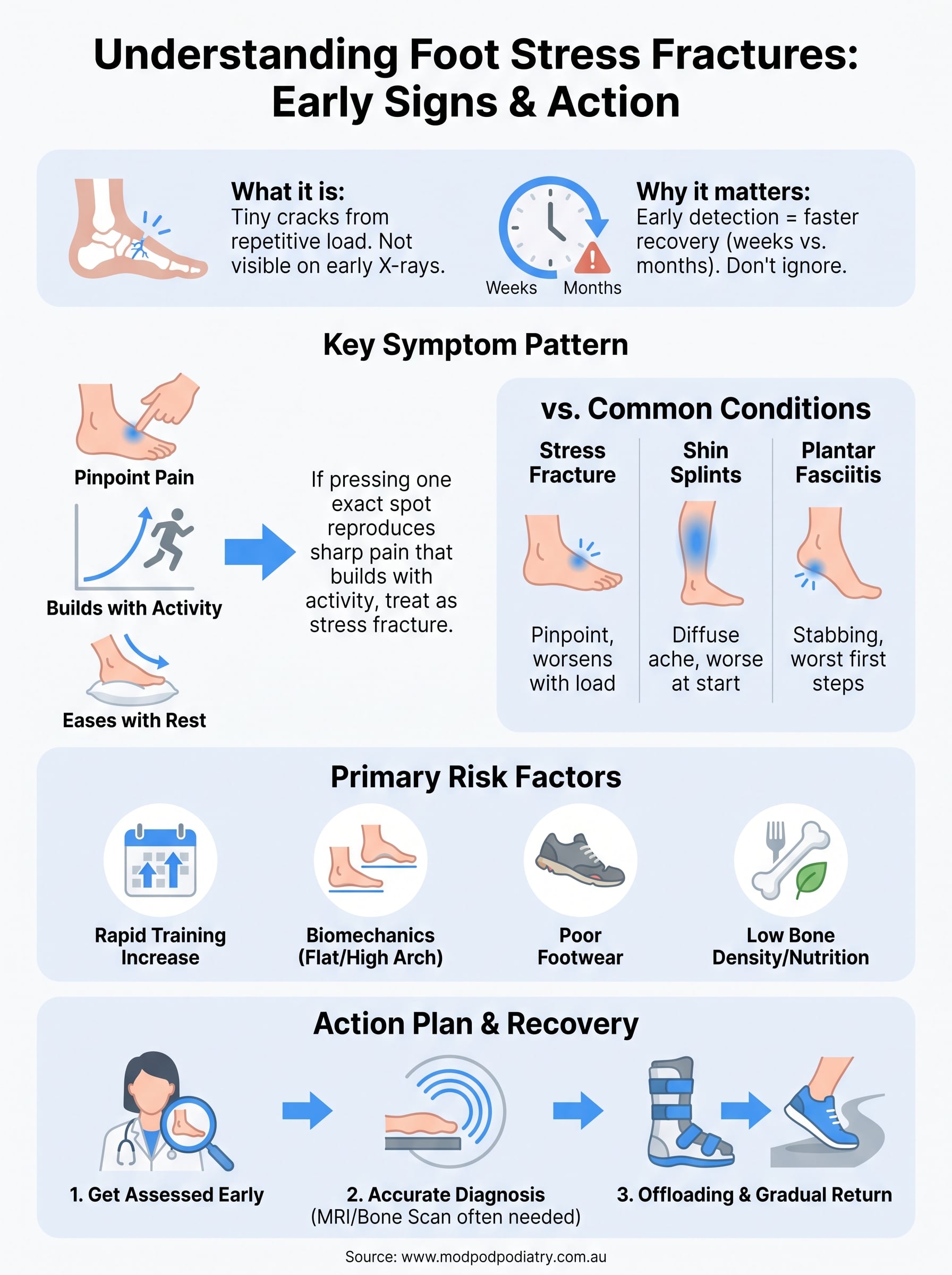 Understanding Foot Stress Fractures: Early Signs & Action

What it is:
Tiny cracks from repetitive load. Not visible on early X-rays.

Weeks Months

Why it matters:
Early detection = faster recovery (weeks vs. months). Don't ignore.

Key Symptom Pattern

Pinpoint Pain

Builds with Activity

Eases with Rest

If pressing one exact spot reproduces sharp pain that builds with activity, treat as stress fracture.

vs. Common Conditions

| Stress Fracture | Shin Splints | Plantar Fasciitis |
|---|---|---|
| Pinpoint, worsens with load | Diffuse ache, worse at start | Stabbing, worst first steps |

Primary Risk Factors

Rapid Training Increase

Biomechanics (Flat/High Arch)

Poor Footwear

Low Bone Density/Nutrition

Action Plan & Recovery

1. Get Assessed Early

2. Accurate Diagnosis (MRI/Bone Scan often needed)

3. Offloading & Gradual Return

Source: www.modpodpodiatry.com.au