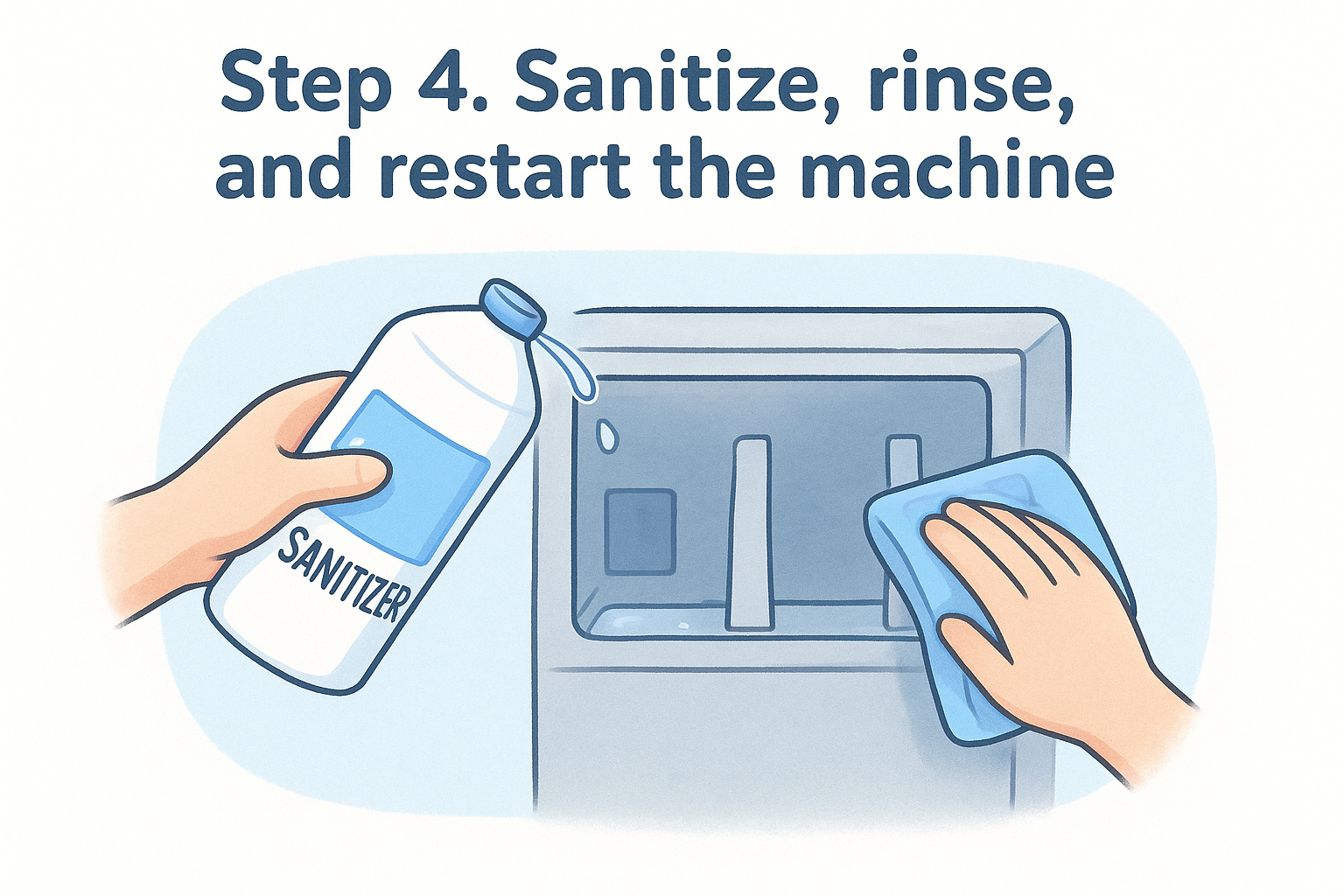 Step 4. Sanitize, rinse, and restart the machine

SANITIZER