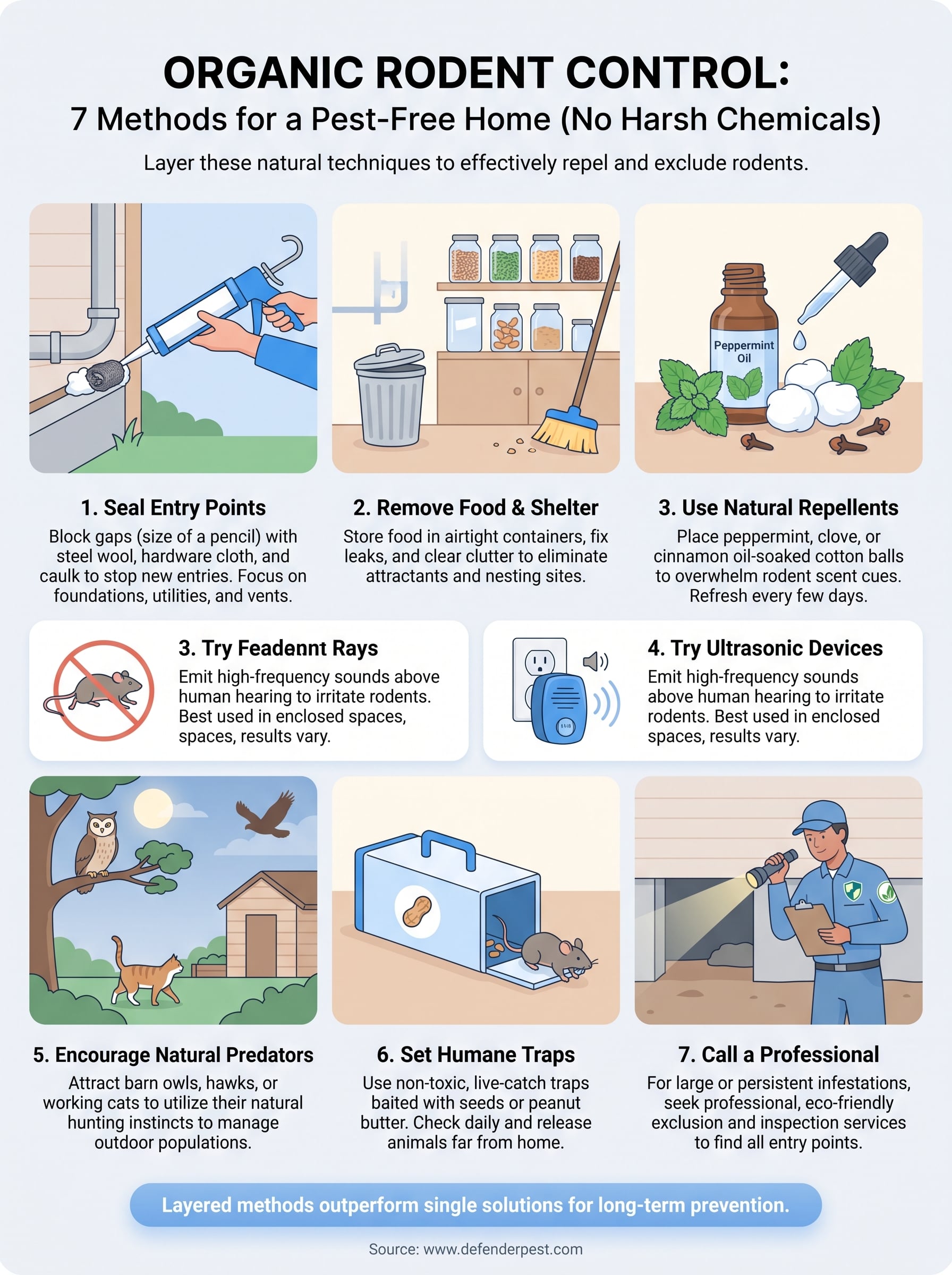 ORGANIC RODENT CONTROL:
7 Methods for a Pest-Free Home (No Harsh Chemicals)

Layer these natural techniques to effectively repel and exclude rodents.

Peppermint Oil

1. Seal Entry Points
Block gaps (size of a pencil) with steel wool, hardware cloth, and caulk to stop new entries. Focus on foundations, utilities, and vents.

2. Remove Food & Shelter
Store food in airtight containers, fix leaks, and clear clutter to eliminate attractants and nesting sites.

3. Use Natural Repellents
Place peppermint, clove, or cinnamon oil-soaked cotton balls to overwhelm rodent scent cues. Refresh every few days.

3. Try Feadennt Rays
Emit high-frequency sounds above human hearing to irritate rodents. Best used in enclosed spaces, spaces, results vary.

4. Try Ultrasonic Devices
Emit high-frequency sounds above human hearing to irritate rodents. Best used in enclosed spaces, results vary.

5. Encourage Natural Predators
Attract barn owls, hawks, or working cats to utilize their natural hunting instincts to manage outdoor populations.

6. Set Humane Traps
Use non-toxic, live-catch traps baited with seeds or peanut butter. Check daily and release animals far from home.

7. Call a Professional
For large or persistent infestations, seek professional, eco-friendly exclusion and inspection services to find all entry points.

Layered methods outperform single solutions for long-term prevention.

Source: www.defenderpest.com