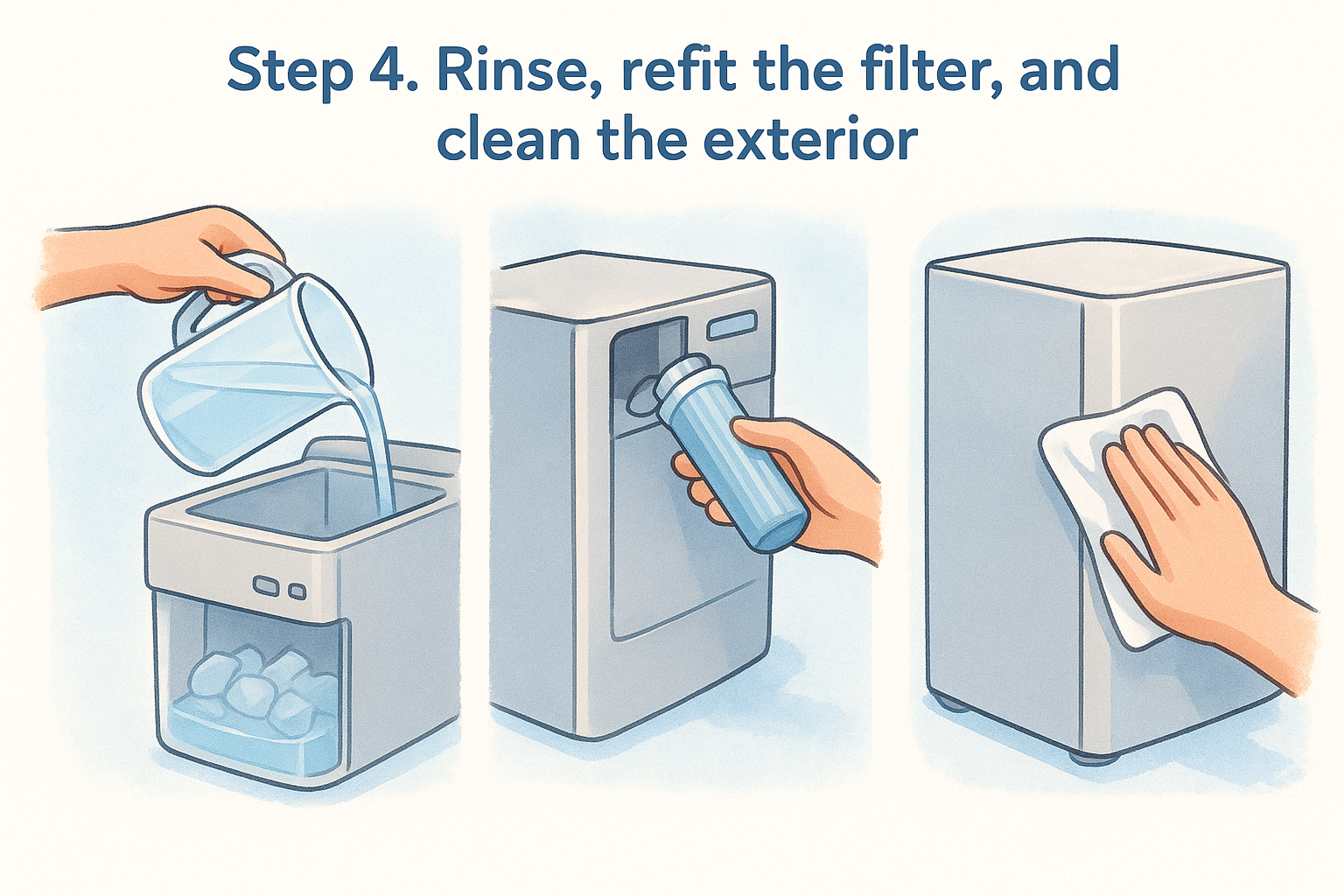 Step 4. Rinse, refit the filter, and clean the exterior