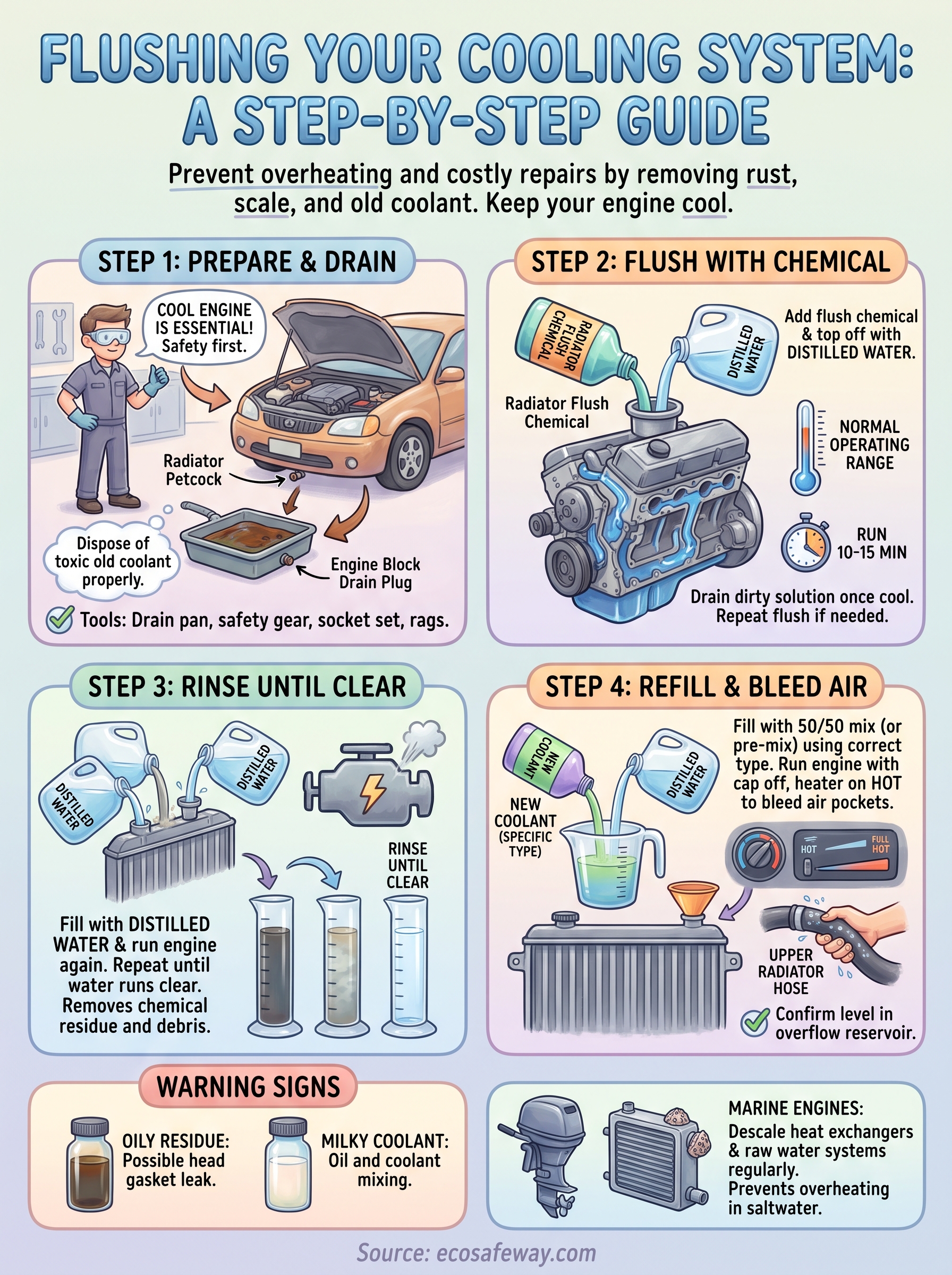 FLUSHING YOUR COOLING SYSTEM: A STEP-BY-STEP GUIDE

Prevent overheating and costly repairs by removing rust, scale, and old coolant. Keep your engine cool.

STEP 1: PREPARE & DRAIN

COOL ENGINE IS ESSENTIAL! Safety first.

Radiator Petcock

Dispose of toxic old coolant properly.

Engine Block Drain Plug

Tools: Drain pan, safety gear, socket set, rags.

STEP 2: FLUSH WITH CHEMICAL

RADIATOR FLUSH CHEMICAL

DISTILLED WATER

Add flush chemical & top off with DISTILLED WATER.

Radiator Flush Chemical

NORMAL OPERATING RANGE

RUN 10-15 MIN

Drain dirty solution once cool. Repeat flush if needed.

STEP 3: RINSE UNTIL CLEAR

DISTILLED WATER

DISTILLED WATER

RINSE UNTIL CLEAR

Fill with DISTILLED WATER & run engine again. Repeat until water runs clear. Removes chemical residue and debris.

STEP 4: REFILL & BLEED AIR

NEW COOLANT

DISTILLED WATER

Fill with 50/50 mix (or pre-mix) using correct type. Run engine with cap off, heater on HOT to bleed air pockets.

NEW COOLANT (SPECIFIC TYPE)

HOT

FULL HOT

UPPER RADIATOR HOSE

Confirm level in overflow reservoir.

WARNING SIGNS

OILY RESIDUE: Possible head gasket leak.

MILKY COOLANT: Oil and coolant mixing.

MARINE ENGINES:
Descale heat exchangers & raw water systems regularly.
Prevents overheating in saltwater.

Source: ecosafeway.com