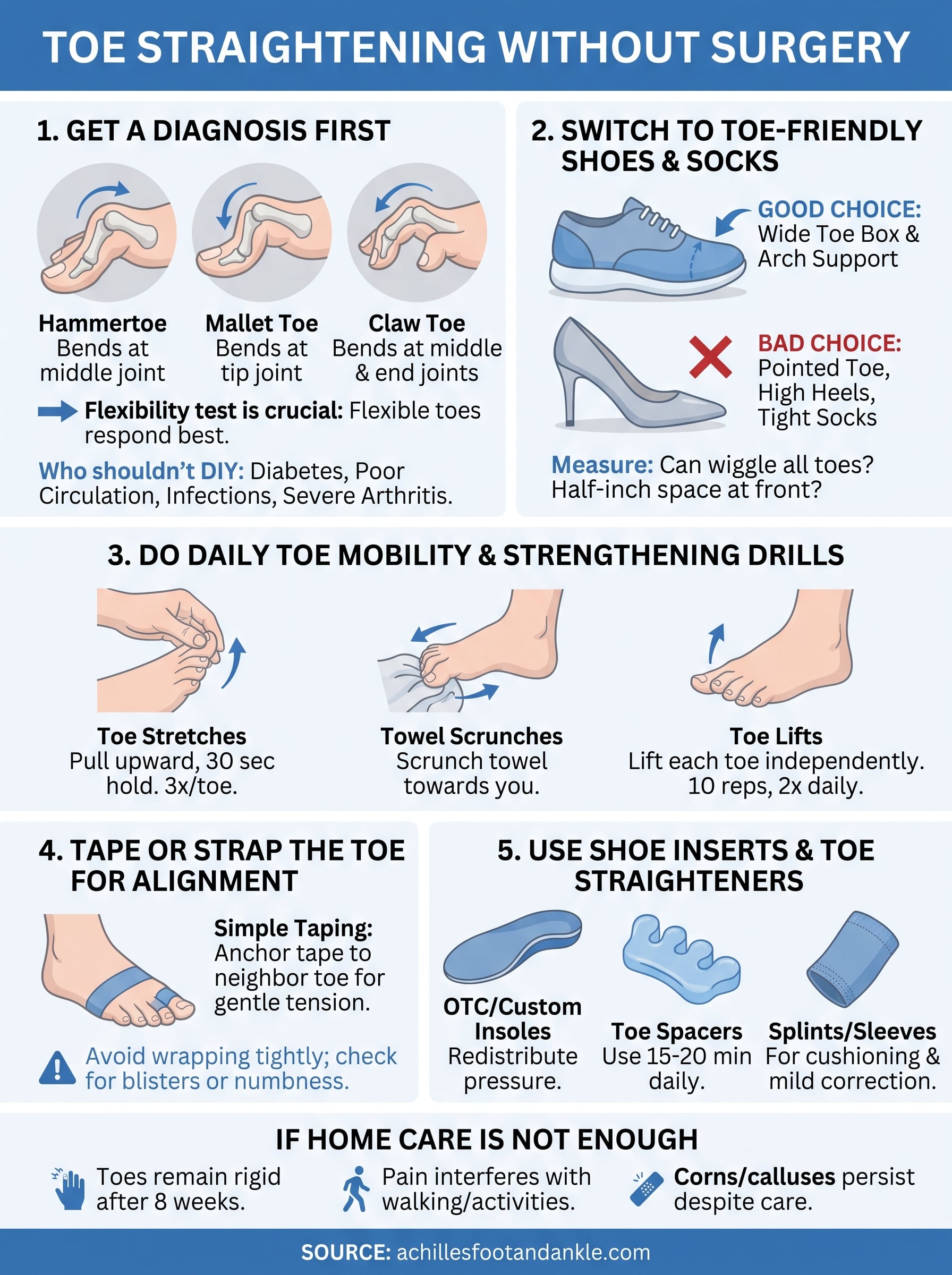 TOE STRAIGHTENING WITHOUT SURGERY

1. GET A DIAGNOSIS FIRST

Hammertoe
Bends at middle joint

Mallet Toe
Bends at tip joint

Claw Toe
Bends at middle & end joints

Flexibility test is crucial: Flexible toes respond best.

Who shouldn't DIY: Diabetes, Poor Circulation, Infections, Severe Arthritis.

2. SWITCH TO TOE-FRIENDLY SHOES & SOCKS

GOOD CHOICE: Wide Toe Box & Arch Support

BAD CHOICE: Pointed Toe, High Heels, Tight Socks

Measure: Can wiggle all toes? Half-inch space at front?

3. DO DAILY TOE MOBILITY & STRENGTHENING DRILLS

Toe Stretches
Pull upward, 30 sec hold. 3x/toe.

Towel Scrunches
Scrunch towel towards you.

Toe Lifts
Lift each toe independently. 10 reps, 2x daily.

4. TAPE OR STRAP THE TOE FOR ALIGNMENT

Simple Taping: Anchor tape to neighbor toe for gentle tension.

Avoid wrapping tightly; check for blisters or numbness.

5. USE SHOE INSERTS & TOE STRAIGHTENERS

OTC/Custom Insoles
Redistribute pressure.

Toe Spacers
Use 15-20 min daily.

Splints/Sleeves
For cushioning & mild correction.

IF HOME CARE IS NOT ENOUGH

Toes remain rigid after 8 weeks.

Pain interferes with walking/activities.

Corns/calluses persist despite care.

SOURCE: achillesfootandankle.com