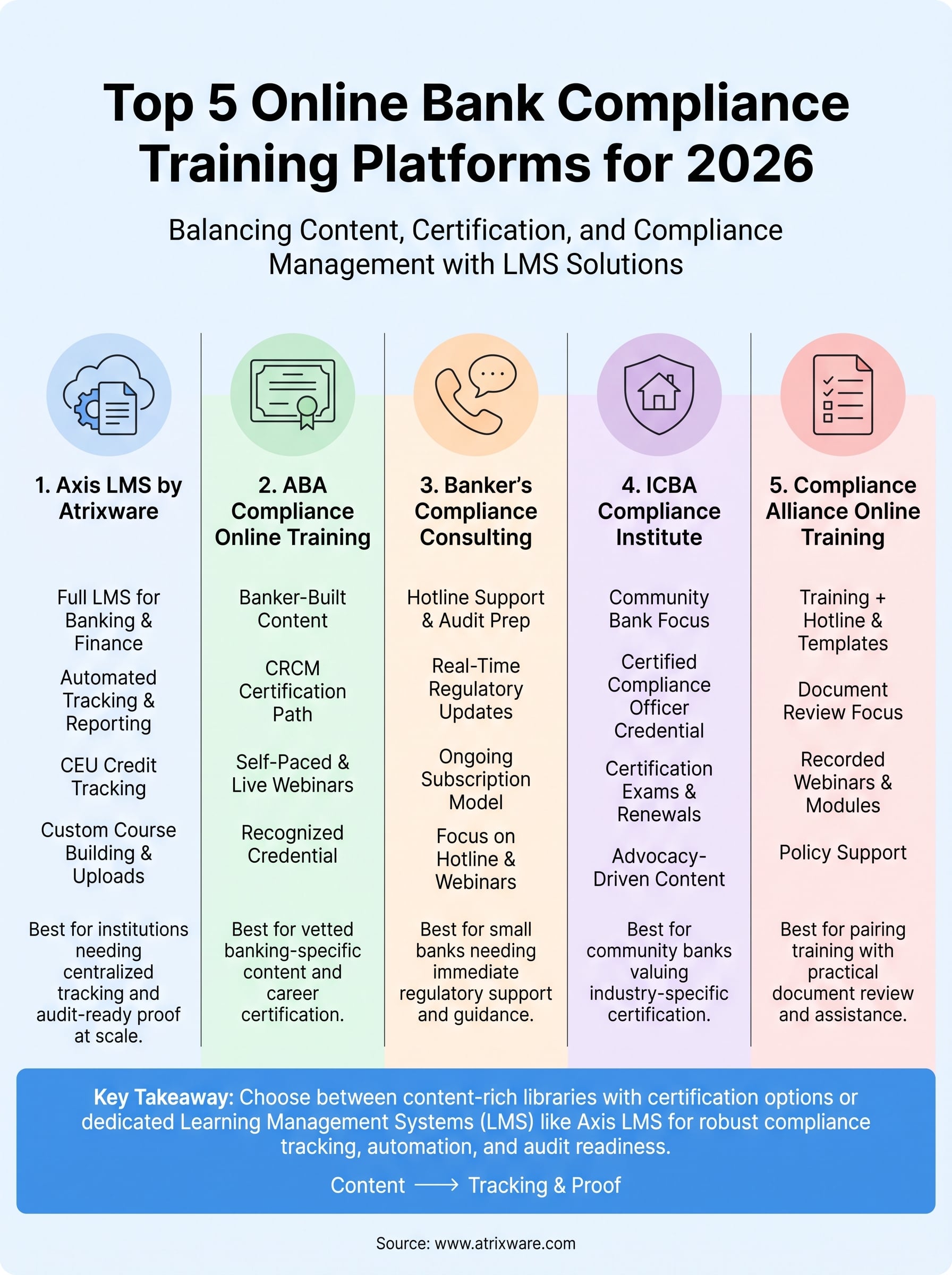 Top 5 Online Bank Compliance Training Platforms for 2026

Balancing Content, Certification, and Compliance Management with LMS Solutions

1. Axis LMS by Atrixware

Full LMS for Banking & Finance

Automated Tracking & Reporting

CEU Credit Tracking

Custom Course Building & Uploads

Best for institutions needing centralized tracking and audit-ready proof at scale.

2. ABA Compliance Online Training

Banker-Built Content

CRCM Certification Path

Self-Paced & Live Webinars

Recognized Credential

Best for vetted banking-specific content and career certification.

3. Banker's Compliance Consulting

Hotline Support & Audit Prep

Real-Time Regulatory Updates

Ongoing Subscription Model

Focus on Hotline & Webinars

Best for small banks needing immediate regulatory support and guidance.

4. ICBA Compliance Institute

Community Bank Focus

Certified Compliance Officer Credential

Certification Exams & Renewals

Advocacy-Driven Content

Best for community banks valuing industry-specific certification.

5. Compliance Alliance Online Training

Training + Hotline & Templates

Document Review Focus

Recorded Webinars & Modules

Policy Support

Best for pairing training with practical document review and assistance.

Key Takeaway: Choose between content-rich libraries with certification options or dedicated Learning Management Systems (LMS) like Axis LMS for robust compliance tracking, automation, and audit readiness.

Content ⟶ Tracking & Proof

Source: www.atrixware.com