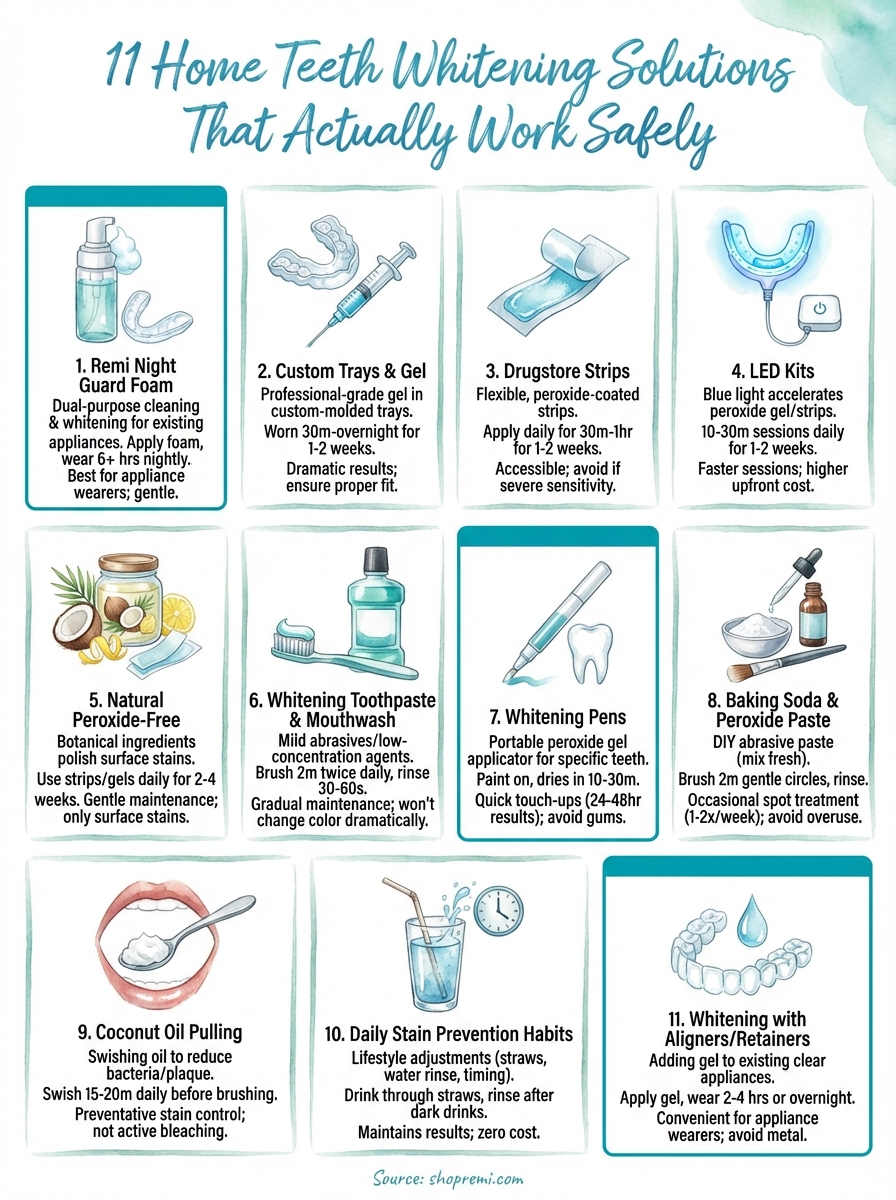 11 Home Teeth Whitening Solutions That Actually Work Safely

1. Remi Night Guard Foam
Dual-purpose cleaning & whitening for existing appliances. Apply foam, wear 6+ hrs nightly. Best for appliance wearers; gentle.

2. Custom Trays & Gel
Professional-grade gel in custom-molded trays.
Worn 30m-overnight for 1-2 weeks.
Dramatic results; ensure proper fit.

3. Drugstore Strips
Flexible, peroxide-coated strips.
Apply daily for 30m-1hr for 1-2 weeks.
Accessible; avoid if severe sensitivity.

4. LED Kits
Blue light accelerates peroxide gel/strips.
10-30m sessions daily for 1-2 weeks.
Faster sessions; higher upfront cost.

5. Natural Peroxide-Free
Botanical ingredients polish surface stains.
Use strips/gels daily for 2-4 weeks. Gentle maintenance; only surface stains.

6. Whitening Toothpaste & Mouthwash
Mild abrasives/low-concentration agents.
Brush 2m twice daily, rinse 30-60s.
Gradual maintenance; won't change color dramatically.

7. Whitening Pens
Portable peroxide gel applicator for specific teeth.
Paint on, dries in 10-30m.
Quick touch-ups (24-48hr results); avoid gums.

8. Baking Soda & Peroxide Paste
DIY abrasive paste (mix fresh).
Brush 2m gentle circles, rinse.
Occasional spot treatment (1-2x/week); avoid overuse.

9. Coconut Oil Pulling
Swishing oil to reduce bacteria/plaque.
Swish 15-20m daily before brushing.
Preventative stain control; not active bleaching.

10. Daily Stain Prevention Habits
Lifestyle adjustments (straws, water rinse, timing).
Drink through straws, rinse after dark drinks.
Maintains results; zero cost.

11. Whitening with Aligners/Retainers
Adding gel to existing clear appliances.
Apply gel, wear 2-4 hrs or overnight.
Convenient for appliance wearers; avoid metal.

Source: shopremi.com