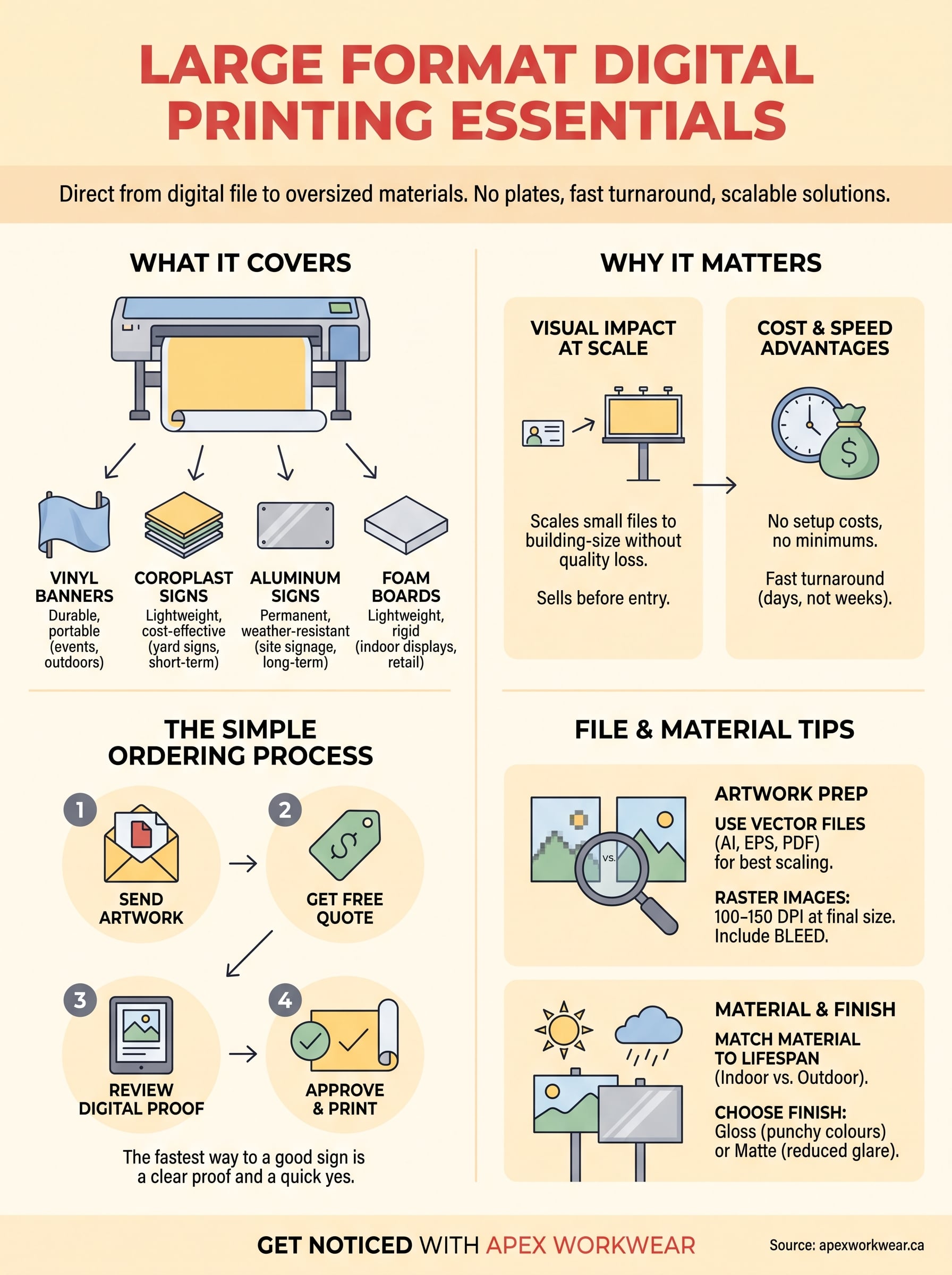 LARGE FORMAT DIGITAL PRINTING ESSENTIALS

Direct from digital file to oversized materials. No plates, fast turnaround, scalable solutions.

WHAT IT COVERS

VINYL BANNERS
Durable, portable (events, outdoors)

COROPLAST SIGNS
Lightweight, cost-effective (yard signs, short-term)

ALUMINUM SIGNS
Permanent, weather-resistant (site signage, long-term)

FOAM BOARDS
Lightweight, rigid (indoor displays, retail)

WHY IT MATTERS

VISUAL IMPACT AT SCALE

Scales small files to building-size without quality loss.

Sells before entry.

COST & SPEED ADVANTAGES

No setup costs, no minimums.

Fast turnaround (days, not weeks).

THE SIMPLE ORDERING PROCESS

1
SEND ARTWORK

2
GET FREE QUOTE

3
REVIEW DIGITAL PROOF

4
APPROVE & PRINT

The fastest way to a good sign is a clear proof and a quick yes.

FILE & MATERIAL TIPS

VS.

ARTWORK PREP
USE VECTOR FILES
(AI, EPS, PDF)
for best scaling.

RASTER IMAGES:
100–150 DPI at final size.
Include BLEED.

MATERIAL & FINISH
MATCH MATERIAL TO LIFESPAN
(Indoor vs. Outdoor).

CHOOSE FINISH:
Gloss (punchy colours) or Matte (reduced glare).

GET NOTICED WITH APEX WORKWEAR

Source: apexworkwear.ca