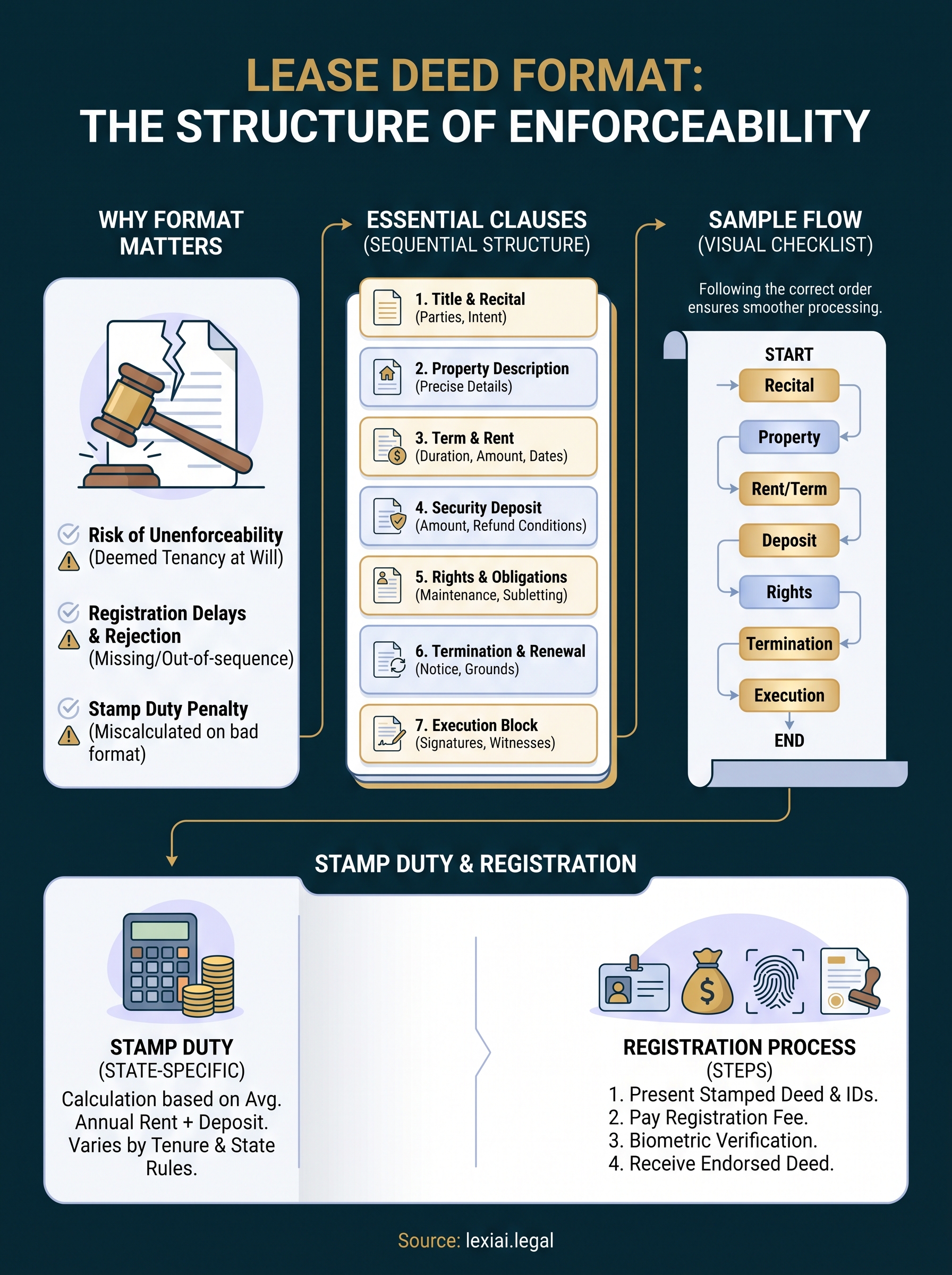 LEASE DEED FORMAT:
THE STRUCTURE OF ENFORCEABILITY

WHY FORMAT MATTERS

Risk of Unenforceability (Deemed Tenancy at Will)

Registration Delays & Rejection (Missing/Out-of-sequence)

Stamp Duty Penalty (Miscalculated on bad format)

ESSENTIAL CLAUSES (SEQUENTIAL STRUCTURE)

1. Title & Recital (Parties, Intent)

2. Property Description (Precise Details)

3. Term & Rent (Duration, Amount, Dates)

4. Security Deposit (Amount, Refund Conditions)

5. Rights & Obligations (Maintenance, Subletting)

6. Termination & Renewal (Notice, Grounds)

7. Execution Block (Signatures, Witnesses)

SAMPLE FLOW (VISUAL CHECKLIST)

Following the correct order ensures smoother processing.

START
Recital
Property
Rent/Term
Deposit
Rights
Termination
Execution
END

STAMP DUTY & REGISTRATION

STAMP DUTY
(STATE-SPECIFIC)
Calculation based on Avg. Annual Rent + Deposit. Varies by Tenure & State Rules.

REGISTRATION PROCESS
(STEPS)
1. Present Stamped Deed & IDs.
2. Pay Registration Fee.
3. Biometric Verification.
4. Receive Endorsed Deed.

Source: lexiai.legal