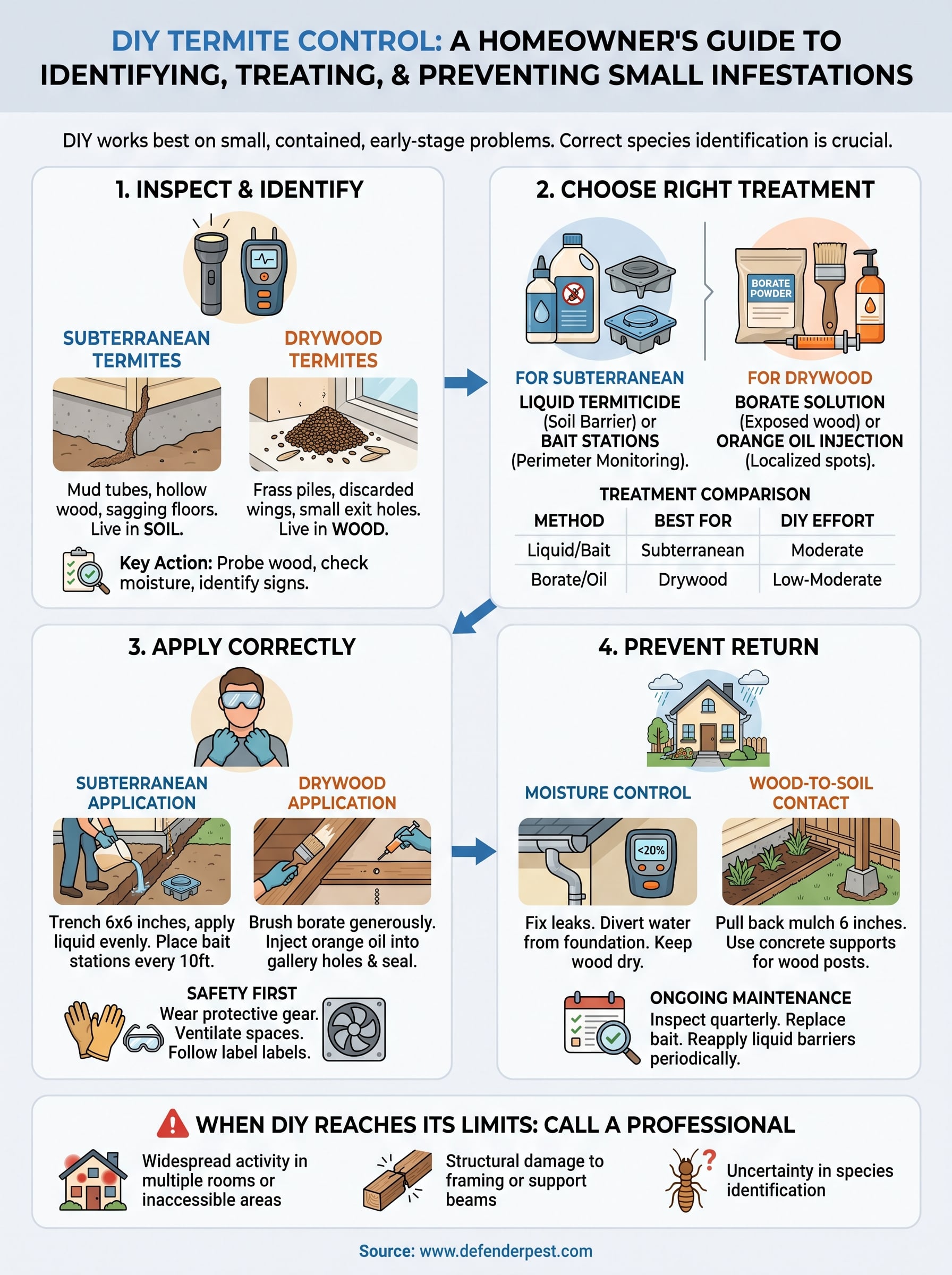 DIY TERMITE CONTROL: A HOMEOWNER'S GUIDE TO IDENTIFYING, TREATING, & PREVENTING SMALL INFESTATIONS

DIY works best on small, contained, early-stage problems. Correct species identification is crucial.

1. INSPECT & IDENTIFY

SUBTERRANEAN TERMITES

Mud tubes, hollow wood, sagging floors. Live in SOIL.

DRYWOOD TERMITES

Frass piles, discarded wings, small exit holes. Live in WOOD.

Key Action: Probe wood, check moisture, identify signs.

2. CHOOSE RIGHT TREATMENT

BORATE POWDER

FOR SUBTERRANEAN
LIQUID TERMITICIDE (Soil Barrier) or BAIT STATIONS (Perimeter Monitoring).

FOR DRYWOOD
BORATE SOLUTION (Exposed wood) or ORANGE OIL INJECTION (Localized spots).

TREATMENT COMPARISON

| METHOD | BEST FOR | DIY EFFORT |
|---|---|---|
| Liquid/Bait | Subterranean | Moderate |
| Borate/Oil | Drywood | Low-Moderate |

3. APPLY CORRECTLY

SUBTERRANEAN APPLICATION

Trench 6x6 inches, apply liquid evenly. Place bait stations every 10ft.

DRYWOOD APPLICATION

Brush borate generously. Inject orange oil into gallery holes & seal.

SAFETY FIRST
Wear protective gear. Ventilate spaces. Follow label labels.

4. PREVENT RETURN

MOISTURE CONTROL

<20%

Fix leaks. Divert water from foundation. Keep wood dry.

WOOD-TO-SOIL CONTACT

Pull back mulch 6 inches. Use concrete supports for wood posts.

ONGOING MAINTENANCE
Inspect quarterly. Replace bait. Reapply liquid barriers periodically.

WHEN DIY REACHES ITS LIMITS: CALL A PROFESSIONAL

Widespread activity in multiple rooms or inaccessible areas

Structural damage to framing or support beams

Uncertainty in species identification

Source: www.defenderpest.com